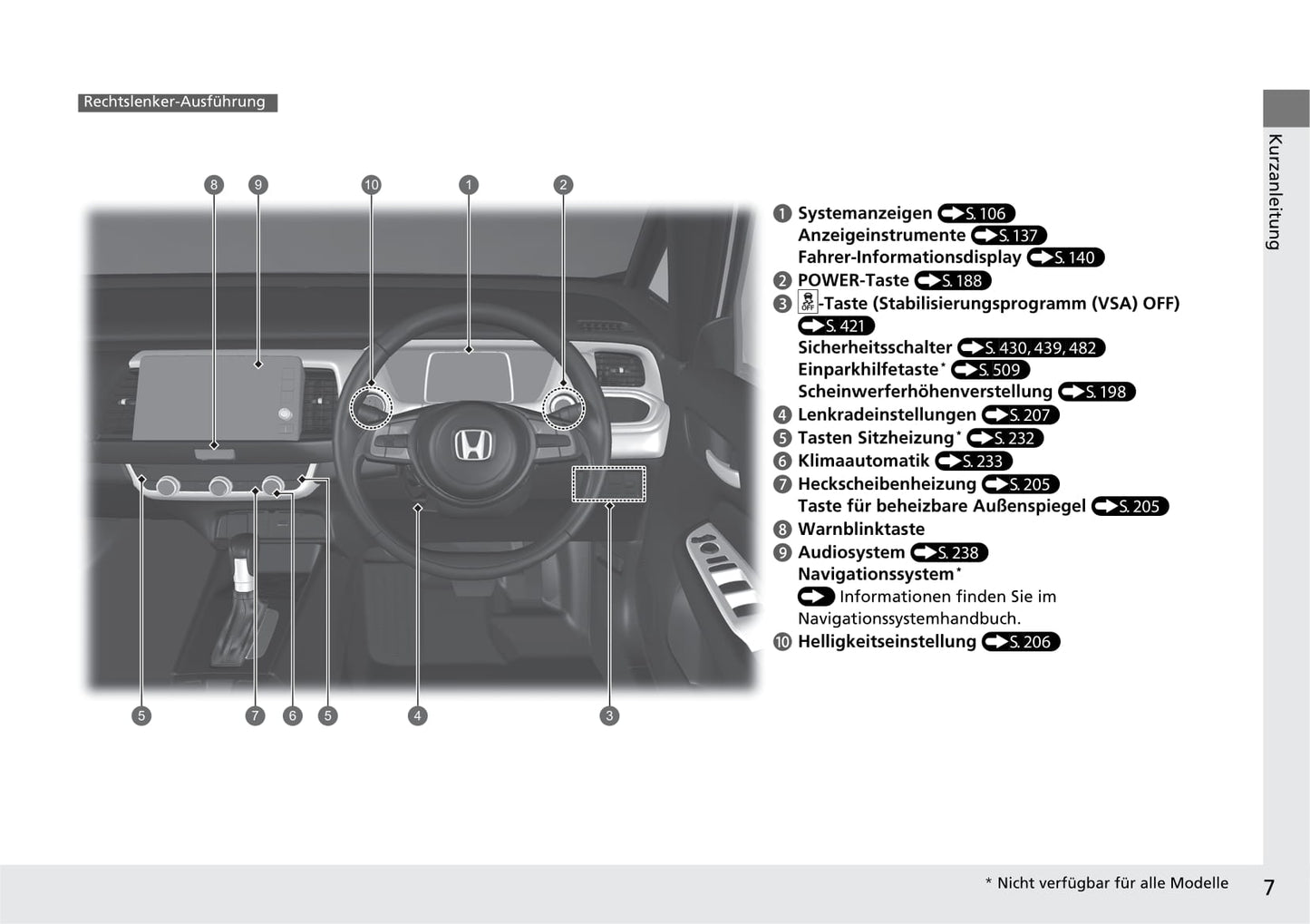 Rechtslenker-Ausführung

Kurzanleitung

8 9 10 1 2

5 7 6 5 4 3

1 Systemanzeigen S. 106
Anzeigeinstrumente S. 137
Fahrer-Informationsdisplay S. 140
2 POWER-Taste S. 188
3 OFF-Taste (Stabilisierungsprogramm (VSA) OFF) S. 421
Sicherheitsschalter S. 430, 439, 482
Einparkhilfetaste* S. 509
Scheinwerferhöhenverstellung S. 198
4 Lenkradeinstellungen S. 207
5 Tasten Sitzheizung* S. 232
6 Klimaautomatik S. 233
7 Heckscheibenheizung S. 205
Taste für beheizbare Außenspiegel S. 205
8 Warnblinktaste
9 Audiosystem S. 238
Navigationssystem*
Informationen finden Sie im Navigationssystemhandbuch.
10 Helligkeitseinstellung S. 206

* Nicht verfügbar für alle Modelle

7