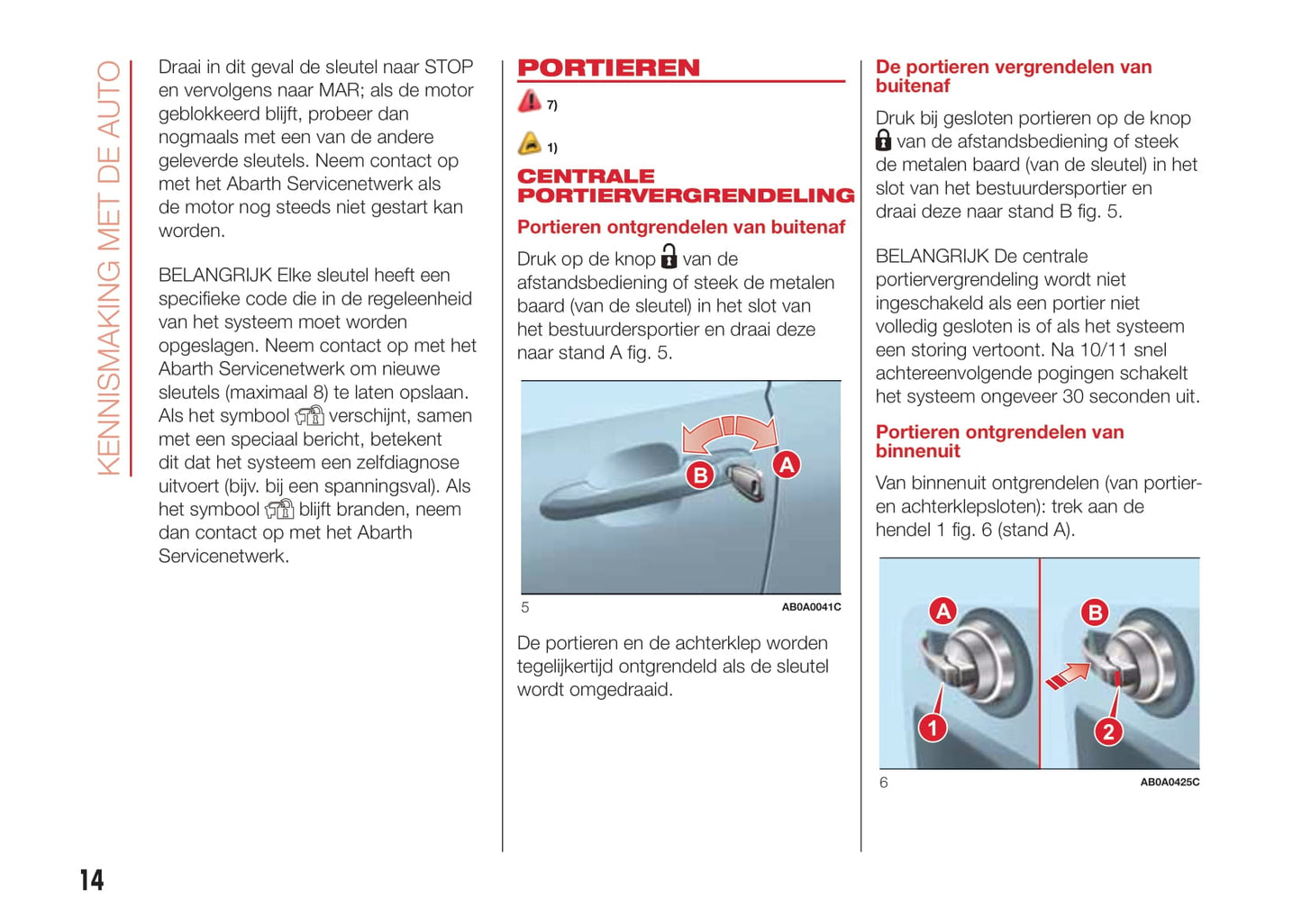 KENNISMAKING MET DE AUTO

Draai in dit geval de sleutel naar STOP en vervolgens naar MAR; als de motor geblokkeerd blijft, probeer dan nogmaals met een van de andere geleverde sleutels. Neem contact op met het Abarth Servicenetwerk als de motor nog steeds niet gestart kan worden.

BELANGRIJK Elke sleutel heeft een specifieke code die in de regeleenheid van het systeem moet worden opgeslagen. Neem contact op met het Abarth Servicenetwerk om nieuwe sleutels (maximaal 8) te laten opslaan. Als het symbool verschijnt, samen met een speciaal bericht, betekent dit dat het systeem een zelfdiagnose uitvoert (bijv. bij een spanningsval). Als het symbool blijft branden, neem dan contact op met het Abarth Servicenetwerk.

PORTIEREN

7)

1)

CENTRALE PORTIERVERGRENDELING

Portieren ontgrendelen van buitenaf

Druk op de knop van de afstandsbediening of steek de metalen baard (van de sleutel) in het slot van het bestuurdersportier en draai deze naar stand A fig. 5.

B

A

5

AB0A0041C

De portieren en de achterklep worden tegelijkertijd ontgrendeld als de sleutel wordt omgedraaid.

De portieren vergrendelen van buitenaf

Druk bij gesloten portieren op de knop van de afstandsbediening of steek de metalen baard (van de sleutel) in het slot van het bestuurdersportier en draai deze naar stand B fig. 5.

BELANGRIJK De centrale portiervergrendeling wordt niet ingeschakeld als een portier niet volledig gesloten is of als het systeem een storing vertoont. Na 10/11 snel achtereenvolgende pogingen schakelt het systeem ongeveer 30 seconden uit.

Portieren ontgrendelen van binnenuit

Van binnenuit ontgrendelen (van portier- en achterklepsloten): trek aan de hendel 1 fig. 6 (stand A).

A

B

1

2

6

AB0A0425C

14