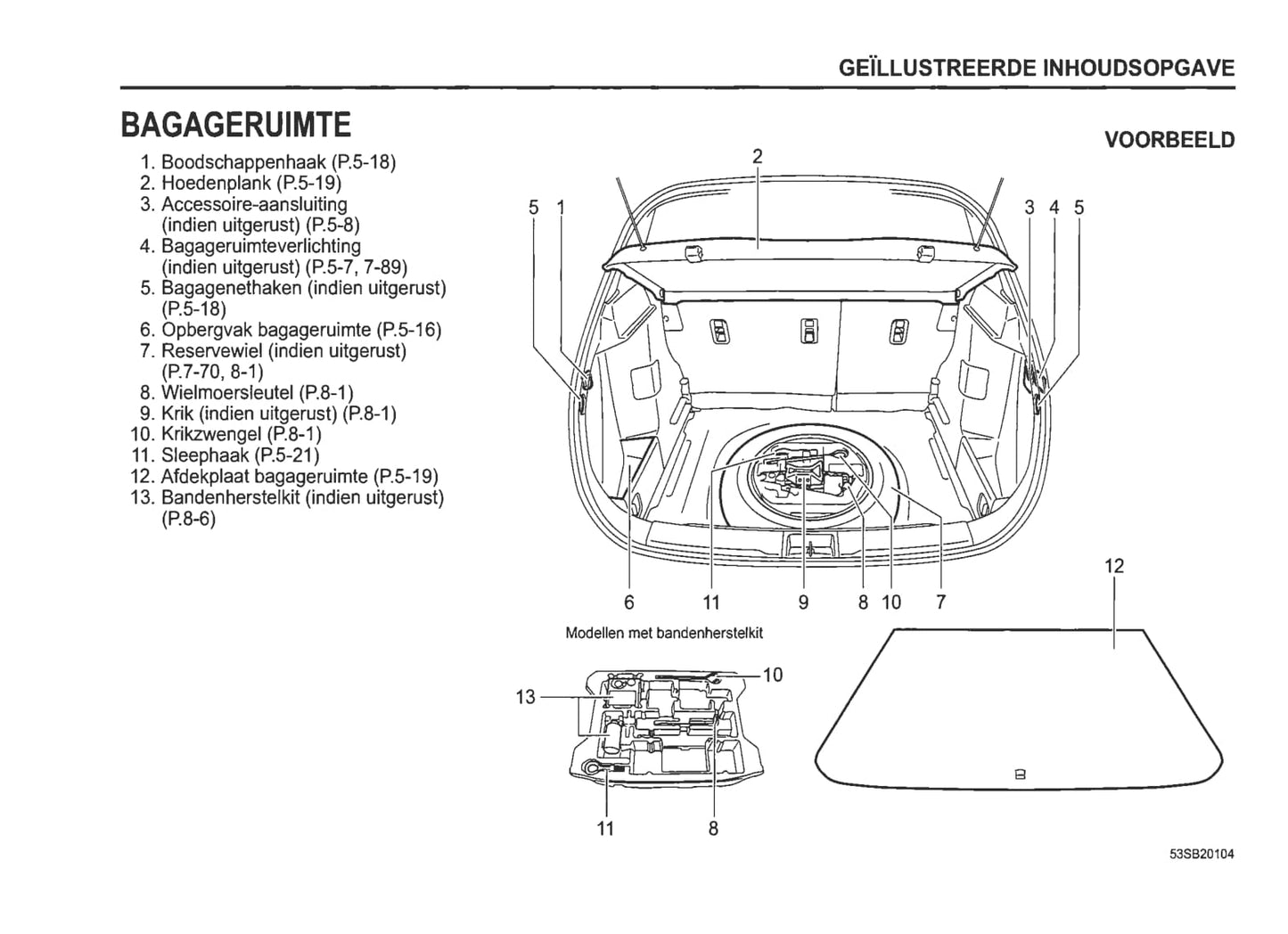 GEÏLLUSTREERDE INHOUDSOPGAVE

BAGAGERUIMTE

1. Boodschappenhaak (P.5-18)
2. Hoedenplank (P.5-19)
3. Accessoire-aansluiting (indien uitgerust) (P.5-8)
4. Bagageruimteverlichting (indien uitgerust) (P.5-7, 7-89)
5. Bagagenethaken (indien uitgerust) (P.5-18)
6. Opbergvak bagageruimte (P.5-16)
7. Reservewiel (indien uitgerust) (P.7-70, 8-1)
8. Wielmoersleutel (P.8-1)
9. Krik (indien uitgerust) (P.8-1)
10. Krikzwengel (P.8-1)
11. Sleephaak (P.5-21)
12. Afdekplaat bagageruimte (P.5-19)
13. Bandenherstelkit (indien uitgerust) (P.8-6)

VOORBEELD

2
5 1
3 4 5
6 11 9 8 10 7
12

Modellen met bandenherstelkit

13
10
11 8

53SB20104