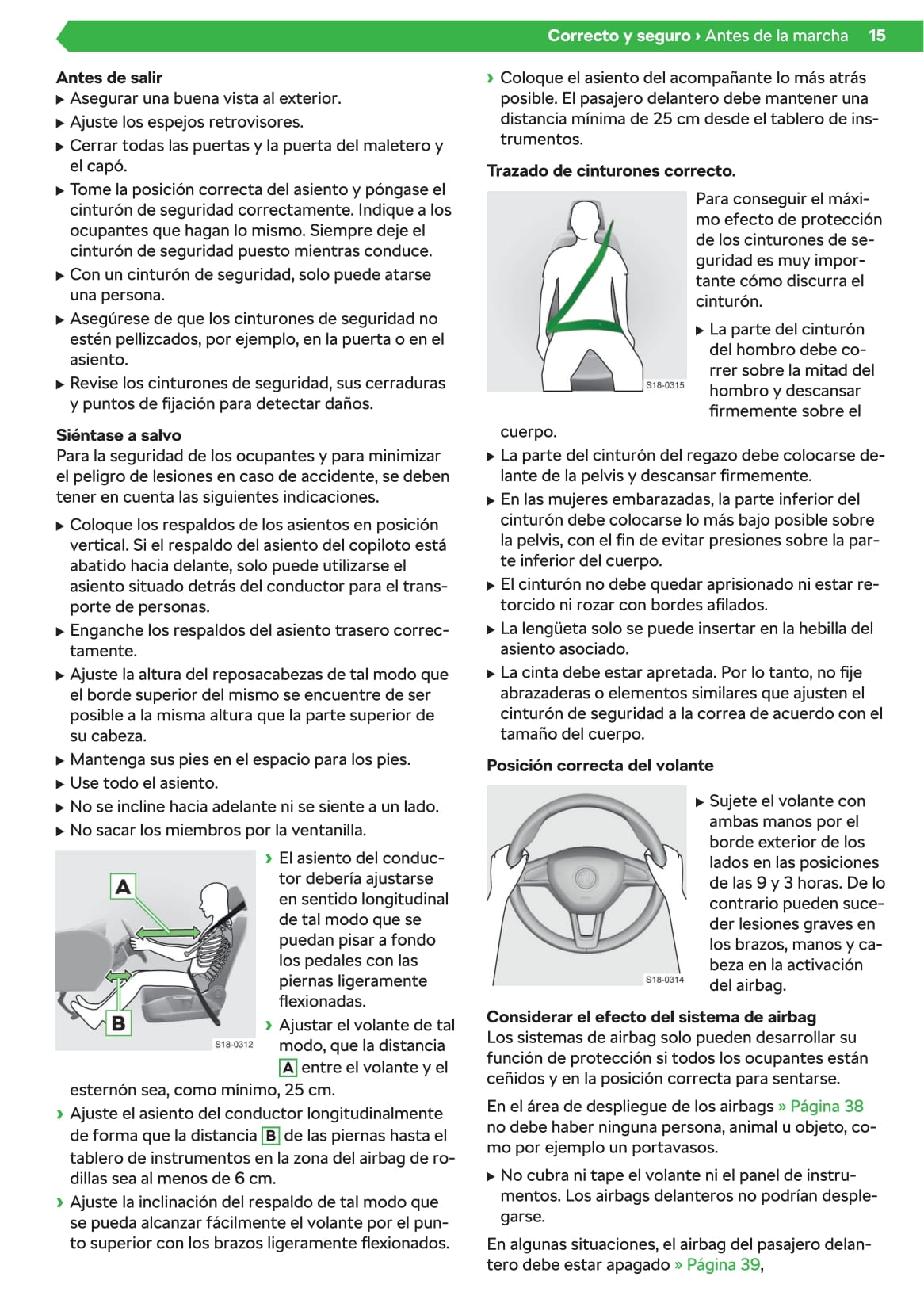 Correcto y seguro › Antes de la marcha 15

Antes de salir
▶ Asegurar una buena vista al exterior.
▶ Ajuste los espejos retrovisores.
▶ Cerrar todas las puertas y la puerta del maletero y el capó.
▶ Tome la posición correcta del asiento y póngase el cinturón de seguridad correctamente. Indique a los ocupantes que hagan lo mismo. Siempre deje el cinturón de seguridad puesto mientras conduce.
▶ Con un cinturón de seguridad, solo puede atarse una persona.
▶ Asegúrese de que los cinturones de seguridad no estén pellizcados, por ejemplo, en la puerta o en el asiento.
▶ Revise los cinturones de seguridad, sus cerraduras y puntos de fijación para detectar daños.

Siéntase a salvo
Para la seguridad de los ocupantes y para minimizar el peligro de lesiones en caso de accidente, se deben tener en cuenta las siguientes indicaciones.

▶ Coloque los respaldos de los asientos en posición vertical. Si el respaldo del asiento del copiloto está abatido hacia delante, solo puede utilizarse el asiento situado detrás del conductor para el transporte de personas.
▶ Enganche los respaldos del asiento trasero correctamente.
▶ Ajuste la altura del reposacabezas de tal modo que el borde superior del mismo se encuentre de ser posible a la misma altura que la parte superior de su cabeza.
▶ Mantenga sus pies en el espacio para los pies.
▶ Use todo el asiento.
▶ No se incline hacia adelante ni se siente a un lado.
▶ No sacar los miembros por la ventanilla.

A
B
S18-0312

› El asiento del conductor debería ajustarse en sentido longitudinal de tal modo que se puedan pisar a fondo los pedales con las piernas ligeramente flexionadas.
› Ajustar el volante de tal modo, que la distancia A entre el volante y el esternón sea, como mínimo, 25 cm.
› Ajuste el asiento del conductor longitudinalmente de forma que la distancia B de las piernas hasta el tablero de instrumentos en la zona del airbag de rodillas sea al menos de 6 cm.
› Ajuste la inclinación del respaldo de tal modo que se pueda alcanzar fácilmente el volante por el punto superior con los brazos ligeramente flexionados.

› Coloque el asiento del acompañante lo más atrás posible. El pasajero delantero debe mantener una distancia mínima de 25 cm desde el tablero de instrumentos.

Trazado de cinturones correcto.

S18-0315

Para conseguir el máximo efecto de protección de los cinturones de seguridad es muy importante cómo discurra el cinturón.
▶ La parte del cinturón del hombro debe correr sobre la mitad del hombro y descansar firmemente sobre el cuerpo.
▶ La parte del cinturón del regazo debe colocarse delante de la pelvis y descansar firmemente.
▶ En las mujeres embarazadas, la parte inferior del cinturón debe colocarse lo más bajo posible sobre la pelvis, con el fin de evitar presiones sobre la parte inferior del cuerpo.
▶ El cinturón no debe quedar aprisionado ni estar retorcido ni rozar con bordes afilados.
▶ La lengüeta solo se puede insertar en la hebilla del asiento asociado.
▶ La cinta debe estar apretada. Por lo tanto, no fije abrazaderas o elementos similares que ajusten el cinturón de seguridad a la correa de acuerdo con el tamaño del cuerpo.

Posición correcta del volante

S18-0314

▶ Sujete el volante con ambas manos por el borde exterior de los lados en las posiciones de las 9 y 3 horas. De lo contrario pueden suceder lesiones graves en los brazos, manos y cabeza en la activación del airbag.

Considerar el efecto del sistema de airbag
Los sistemas de airbag solo pueden desarrollar su función de protección si todos los ocupantes están ceñidos y en la posición correcta para sentarse.

En el área de despliegue de los airbags » Página 38 no debe haber ninguna persona, animal u objeto, como por ejemplo un portavasos.

▶ No cubra ni tape el volante ni el panel de instrumentos. Los airbags delanteros no podrían desplegarse.

En algunas situaciones, el airbag del pasajero delantero debe estar apagado » Página 39,