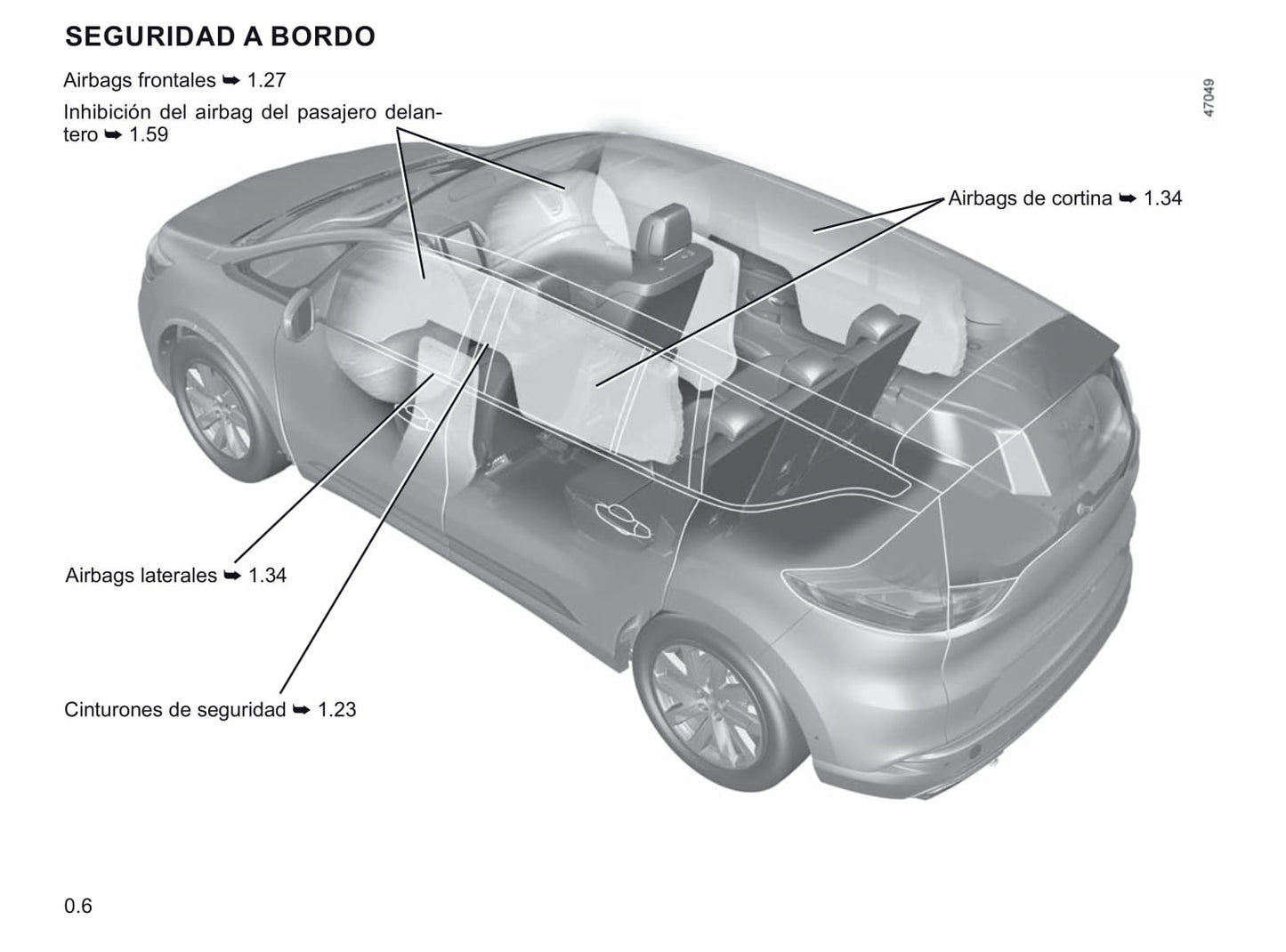 SEGURIDAD A BORDO

Airbags frontales ➥ 1.27

Inhibición del airbag del pasajero delantero ➥ 1.59

47049

Airbags de cortina ➥ 1.34

Airbags laterales ➥ 1.34

Cinturones de seguridad ➥ 1.23

0.6