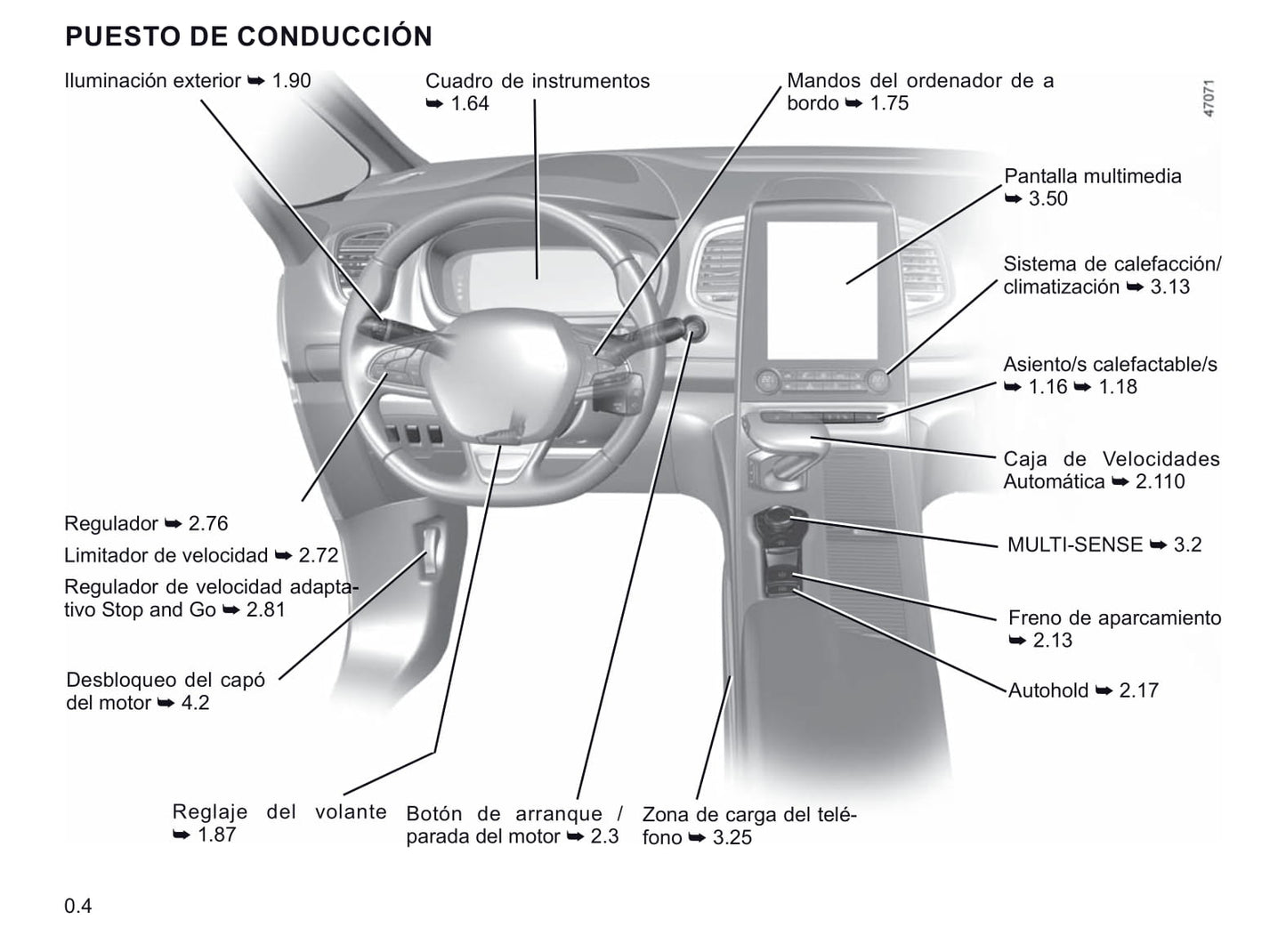 PUESTO DE CONDUCCIÓN

Iluminación exterior ➥ 1.90

Cuadro de instrumentos ➥ 1.64

Mandos del ordenador de a bordo ➥ 1.75

47071

Pantalla multimedia ➥ 3.50

Sistema de calefacción/ climatización ➥ 3.13

Asiento/s calefactable/s ➥ 1.16 ➥ 1.18

Caja de Velocidades Automática ➥ 2.110

MULTI-SENSE ➥ 3.2

Freno de aparcamiento ➥ 2.13

Autohold ➥ 2.17

Regulador ➥ 2.76

Limitador de velocidad ➥ 2.72

Regulador de velocidad adaptativo Stop and Go ➥ 2.81

Desbloqueo del capó del motor ➥ 4.2

Reglaje del volante ➥ 1.87

Botón de arranque / parada del motor ➥ 2.3

Zona de carga del teléfono ➥ 3.25

0.4