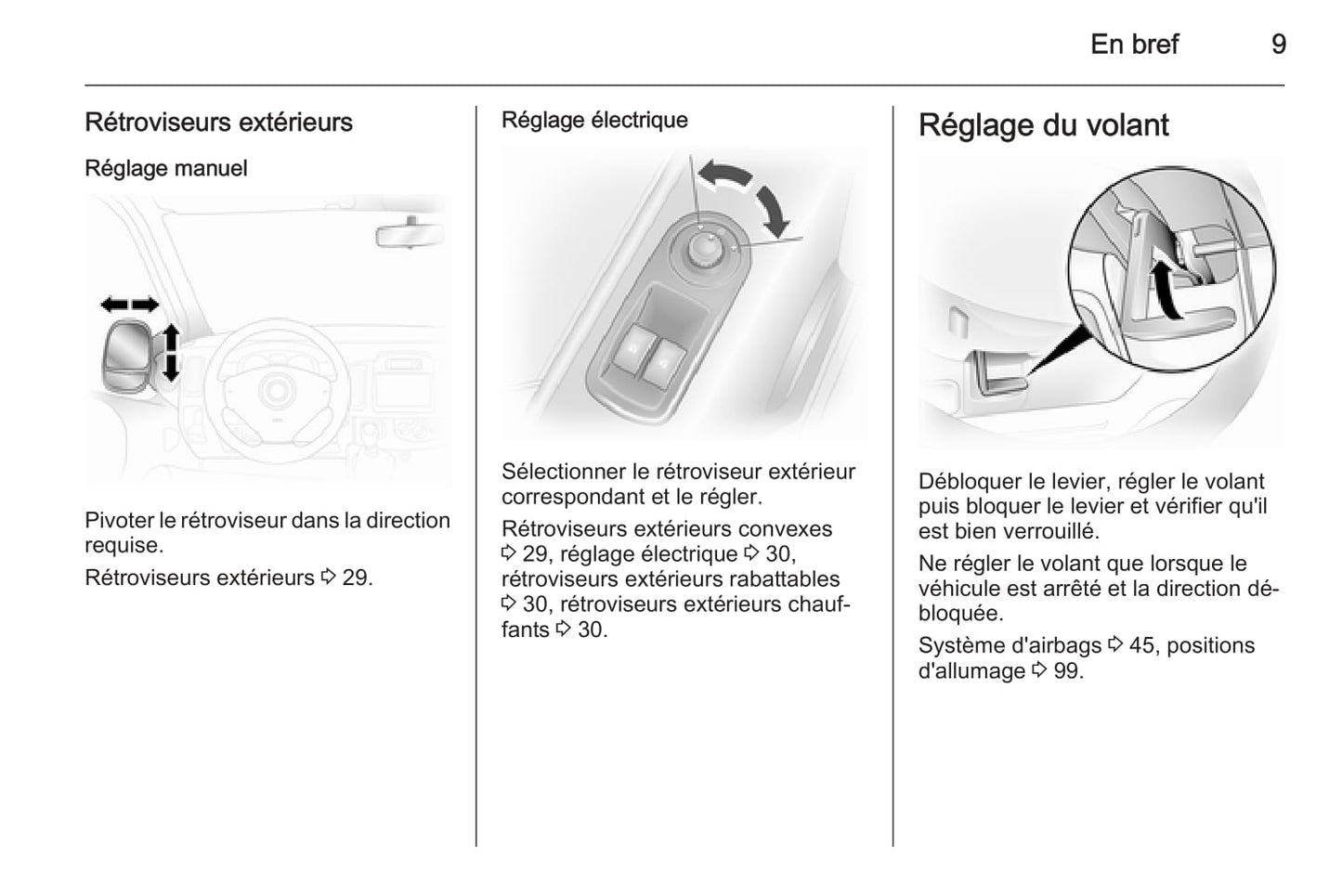 En bref 9

Rétroviseurs extérieurs

Réglage manuel

Pivoter le rétroviseur dans la direction requise.

Rétroviseurs extérieurs ⇨ 29.

Réglage électrique

Sélectionner le rétroviseur extérieur correspondant et le régler.

Rétroviseurs extérieurs convexes ⇨ 29, réglage électrique ⇨ 30, rétroviseurs extérieurs rabattables ⇨ 30, rétroviseurs extérieurs chauffants ⇨ 30.

Réglage du volant

Débloquer le levier, régler le volant puis bloquer le levier et vérifier qu'il est bien verrouillé.

Ne régler le volant que lorsque le véhicule est arrêté et la direction débloquée.

Système d'airbags ⇨ 45, positions d'allumage ⇨ 99.