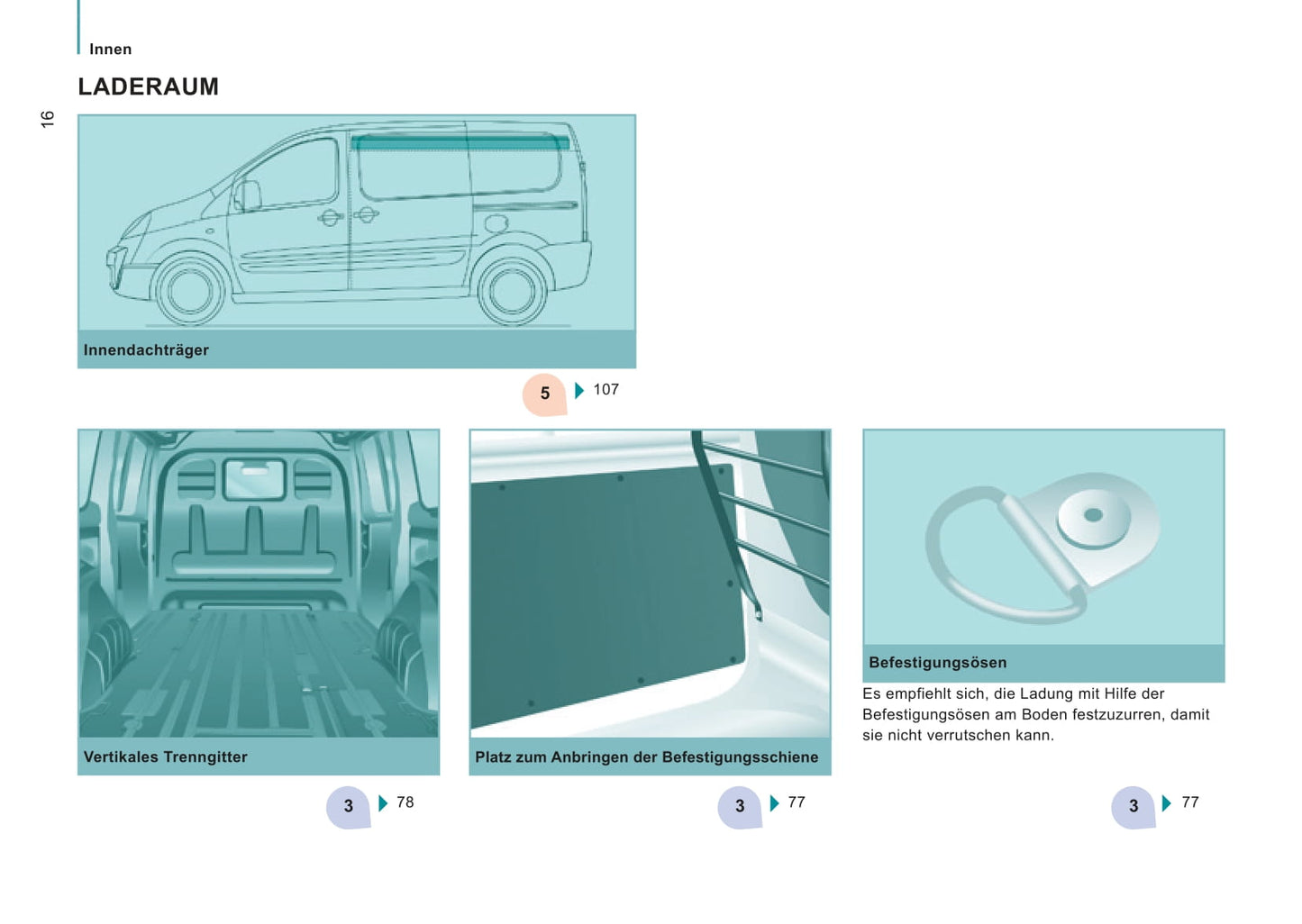 Innen

LADERAUM

16

Innendachträger

5 107

Vertikales Trenngitter

3 78

Platz zum Anbringen der Befestigungsschiene

3 77

Befestigungsösen

Es empfiehlt sich, die Ladung mit Hilfe der Befestigungsösen am Boden festzuzurren, damit sie nicht verrutschen kann.

3 77