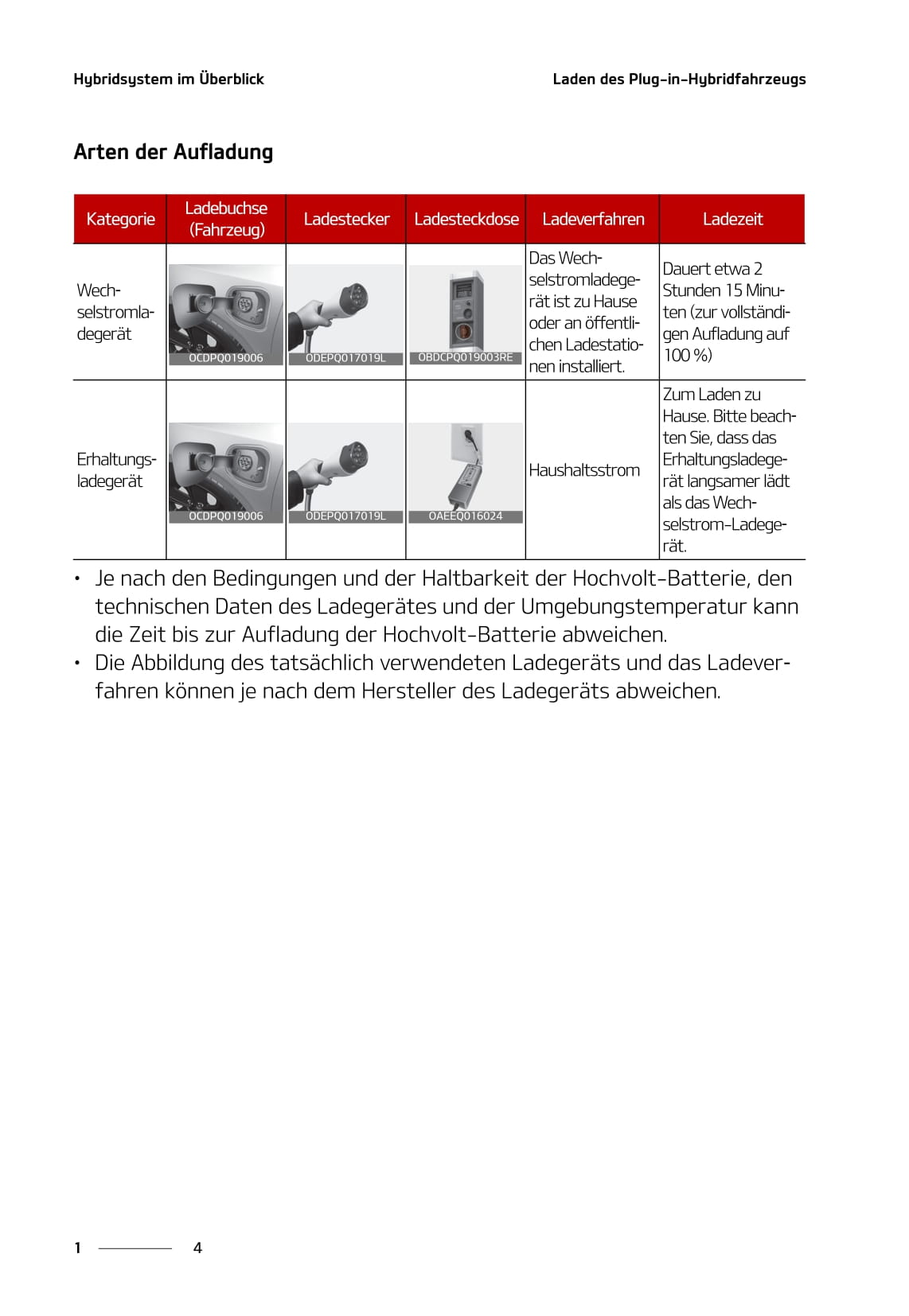 Hybridsystem im Überblick

Laden des Plug-in-Hybridfahrzeugs

Arten der Aufladung

| Kategorie | Ladebuchse (Fahrzeug) | Ladestecker | Ladesteckdose | Ladeverfahren | Ladezeit |
|---|---|---|---|---|---|
| Wechselstromladegerät | OCDPQ019006 | ODEPQ017019L | OBDCPQ019003RE | Das Wechselstromladegerät ist zu Hause oder an öffentlichen Ladestationen installiert. | Dauert etwa 2 Stunden 15 Minuten (zur vollständigen Aufladung auf 100 %) |
| Erhaltungsladegerät | OCDPQ019006 | ODEPQ017019L | OAEEQ016024 | Haushaltsstrom | Zum Laden zu Hause. Bitte beachten Sie, dass das Erhaltungsladegerät langsamer lädt als das Wechselstrom-Ladegerät. |

• Je nach den Bedingungen und der Haltbarkeit der Hochvolt-Batterie, den technischen Daten des Ladegerätes und der Umgebungstemperatur kann die Zeit bis zur Aufladung der Hochvolt-Batterie abweichen.
• Die Abbildung des tatsächlich verwendeten Ladegeräts und das Ladeverfahren können je nach dem Hersteller des Ladegeräts abweichen.

1 4