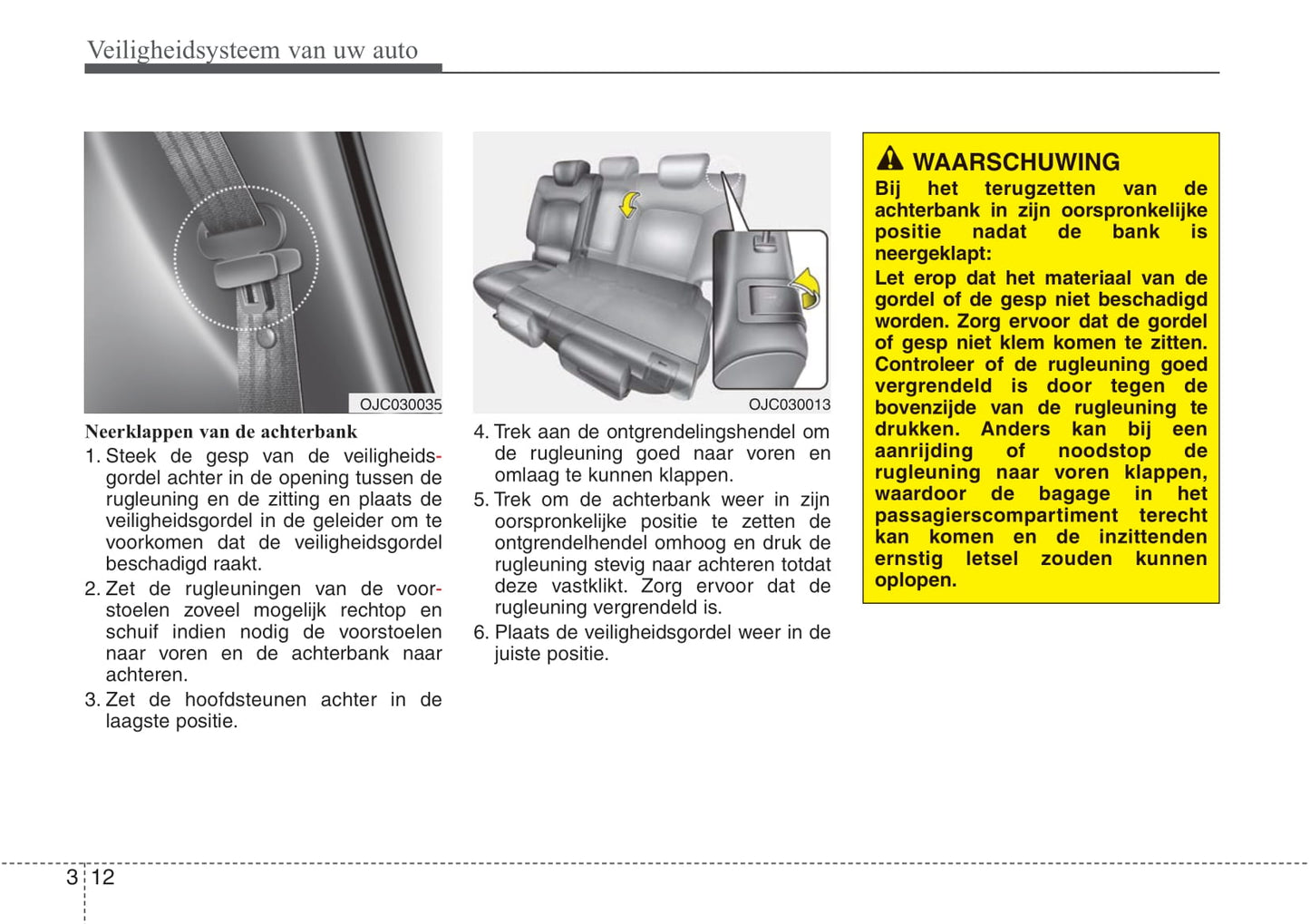 Veiligheidsysteem van uw auto

OJC030035

Neerklappen van de achterbank

1. Steek de gesp van de veiligheidsgordel achter in de opening tussen de rugleuning en de zitting en plaats de veiligheidsgordel in de geleider om te voorkomen dat de veiligheidsgordel beschadigd raakt.

2. Zet de rugleuningen van de voorstoelen zoveel mogelijk rechtop en schuif indien nodig de voorstoelen naar voren en de achterbank naar achteren.

3. Zet de hoofdsteunen achter in de laagste positie.

OJC030013

4. Trek aan de ontgrendelingshendel om de rugleuning goed naar voren en omlaag te kunnen klappen.

5. Trek om de achterbank weer in zijn oorspronkelijke positie te zetten de ontgrendelhendel omhoog en druk de rugleuning stevig naar achteren totdat deze vastklikt. Zorg ervoor dat de rugleuning vergrendeld is.

6. Plaats de veiligheidsgordel weer in de juiste positie.

WAARSCHUWING

Bij het terugzetten van de achterbank in zijn oorspronkelijke positie nadat de bank is neergeklapt:

Let erop dat het materiaal van de gordel of de gesp niet beschadigd worden. Zorg ervoor dat de gordel of gesp niet klem komen te zitten. Controleer of de rugleuning goed vergrendeld is door tegen de bovenzijde van de rugleuning te drukken. Anders kan bij een aanrijding of noodstop de rugleuning naar voren klappen, waardoor de bagage in het passagierscompartiment terecht kan komen en de inzittenden ernstig letsel zouden kunnen oplopen.

3 12