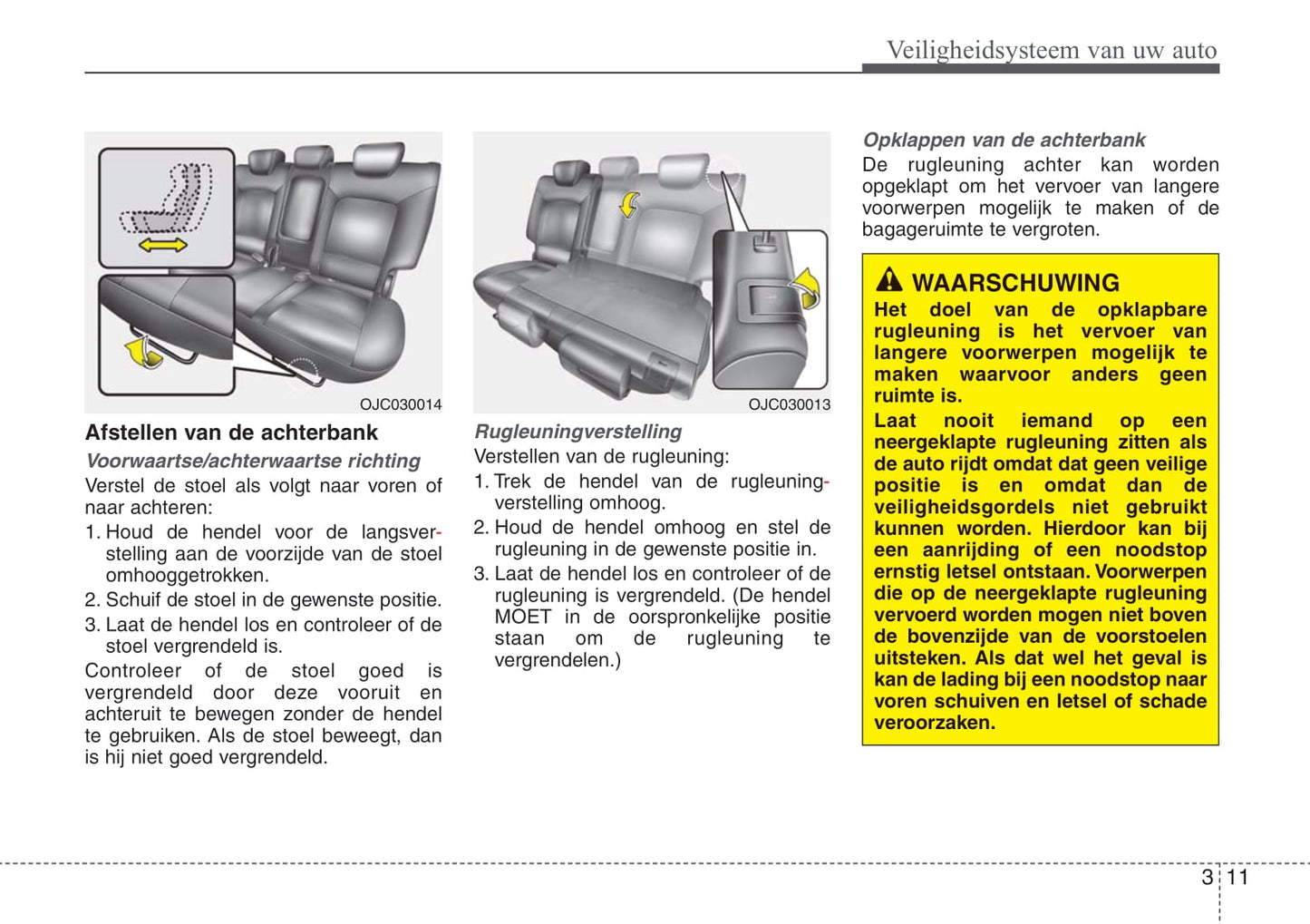 Veiligheidsysteem van uw auto

OJC030014

Afstellen van de achterbank

Voorwaartse/achterwaartse richting

Verstel de stoel als volgt naar voren of naar achteren:

1. Houd de hendel voor de langsverstelling aan de voorzijde van de stoel omhooggetrokken.

2. Schuif de stoel in de gewenste positie.

3. Laat de hendel los en controleer of de stoel vergrendeld is.

Controleer of de stoel goed is vergrendeld door deze vooruit en achteruit te bewegen zonder de hendel te gebruiken. Als de stoel beweegt, dan is hij niet goed vergrendeld.

OJC030013

Rugleuningverstelling

Verstellen van de rugleuning:

1. Trek de hendel van de rugleuningverstelling omhoog.

2. Houd de hendel omhoog en stel de rugleuning in de gewenste positie in.

3. Laat de hendel los en controleer of de rugleuning is vergrendeld. (De hendel MOET in de oorspronkelijke positie staan om de rugleuning te vergrendelen.)

Opklappen van de achterbank

De rugleuning achter kan worden opgeklapt om het vervoer van langere voorwerpen mogelijk te maken of de bagageruimte te vergroten.

WAARSCHUWING

Het doel van de opklapbare rugleuning is het vervoer van langere voorwerpen mogelijk te maken waarvoor anders geen ruimte is.

Laat nooit iemand op een neergeklapte rugleuning zitten als de auto rijdt omdat dat geen veilige positie is en omdat dan de veiligheidsgordels niet gebruikt kunnen worden. Hierdoor kan bij een aanrijding of een noodstop ernstig letsel ontstaan. Voorwerpen die op de neergeklapte rugleuning vervoerd worden mogen niet boven de bovenzijde van de voorstoelen uitsteken. Als dat wel het geval is kan de lading bij een noodstop naar voren schuiven en letsel of schade veroorzaken.

3 11