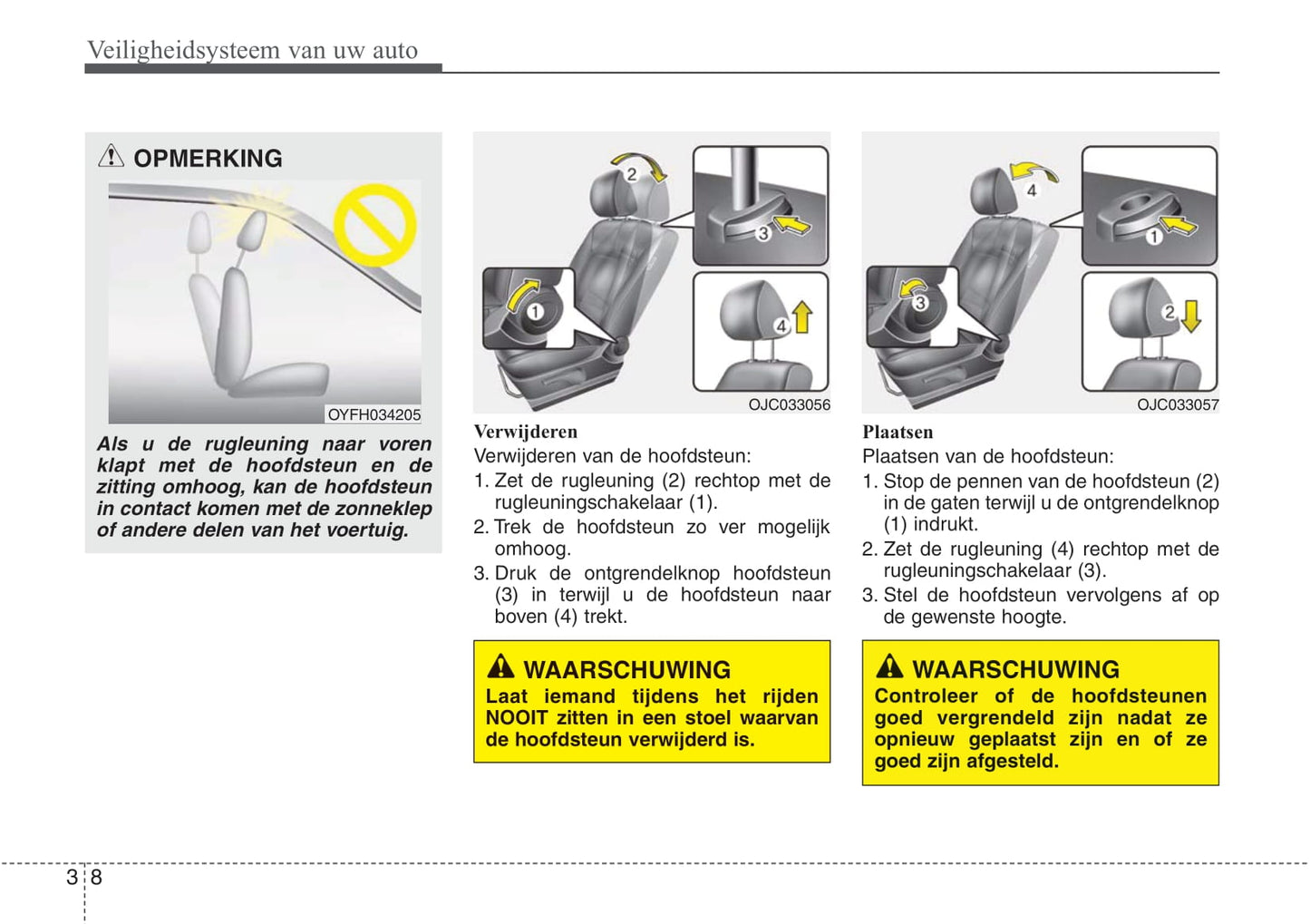 Veiligheidsysteem van uw auto

OPMERKING

OYFH034205

Als u de rugleuning naar voren klapt met de hoofdsteun en de zitting omhoog, kan de hoofdsteun in contact komen met de zonneklep of andere delen van het voertuig.

2
3
1
4

OJC033056

Verwijderen

Verwijderen van de hoofdsteun:

1. Zet de rugleuning (2) rechtop met de rugleuningschakelaar (1).

2. Trek de hoofdsteun zo ver mogelijk omhoog.

3. Druk de ontgrendelknop hoofdsteun (3) in terwijl u de hoofdsteun naar boven (4) trekt.

WAARSCHUWING

Laat iemand tijdens het rijden NOOIT zitten in een stoel waarvan de hoofdsteun verwijderd is.

4
1
3
2

OJC033057

Plaatsen

Plaatsen van de hoofdsteun:

1. Stop de pennen van de hoofdsteun (2) in de gaten terwijl u de ontgrendelknop (1) indrukt.

2. Zet de rugleuning (4) rechtop met de rugleuningschakelaar (3).

3. Stel de hoofdsteun vervolgens af op de gewenste hoogte.

WAARSCHUWING

Controleer of de hoofdsteunen goed vergrendeld zijn nadat ze opnieuw geplaatst zijn en of ze goed zijn afgesteld.

3 8