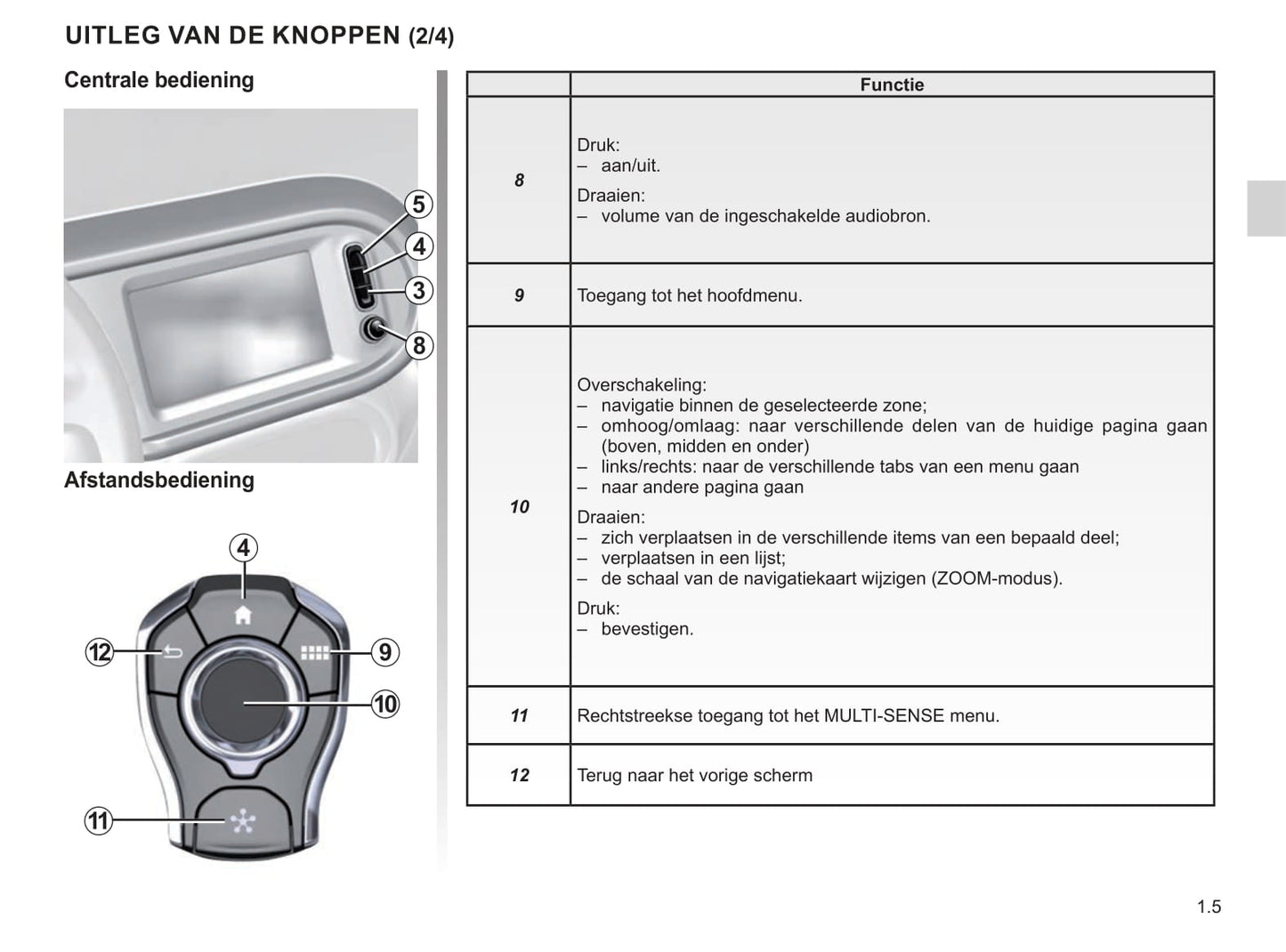 UITLEG VAN DE KNOPPEN (2/4)

Centrale bediening

5
4
3
8

Afstandsbediening

4
12
9
10
11

| | Functie |
|---|---|
| 8 | Druk:<br>– aan/uit.<br>Draaien:<br>– volume van de ingeschakelde audiobron. |
| 9 | Toegang tot het hoofdmenu. |
| 10 | Overschakeling:<br>– navigatie binnen de geselecteerde zone;<br>– omhoog/omlaag: naar verschillende delen van de huidige pagina gaan (boven, midden en onder)<br>– links/rechts: naar de verschillende tabs van een menu gaan<br>– naar andere pagina gaan<br>Draaien:<br>– zich verplaatsen in de verschillende items van een bepaald deel;<br>– verplaatsen in een lijst;<br>– de schaal van de navigatiekaart wijzigen (ZOOM-modus).<br>Druk:<br>– bevestigen. |
| 11 | Rechtstreekse toegang tot het MULTI-SENSE menu. |
| 12 | Terug naar het vorige scherm |

1.5