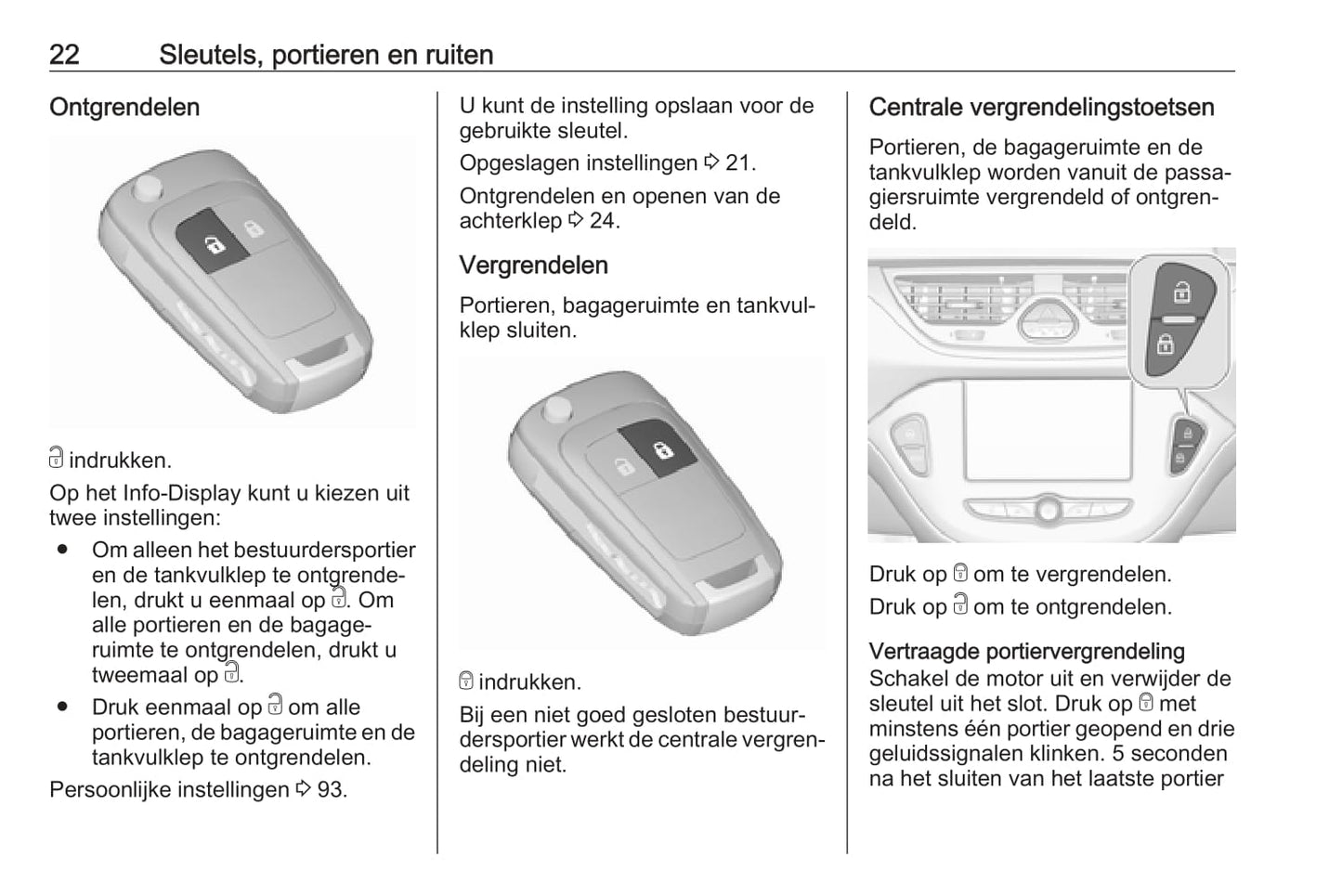 22 Sleutels, portieren en ruiten

Ontgrendelen

🔓 indrukken.

Op het Info-Display kunt u kiezen uit twee instellingen:

● Om alleen het bestuurdersportier en de tankvulklep te ontgrendelen, drukt u eenmaal op 🔓. Om alle portieren en de bagageruimte te ontgrendelen, drukt u tweemaal op 🔓.

● Druk eenmaal op 🔓 om alle portieren, de bagageruimte en de tankvulklep te ontgrendelen.

Persoonlijke instellingen ⇨ 93.

U kunt de instelling opslaan voor de gebruikte sleutel.

Opgeslagen instellingen ⇨ 21.

Ontgrendelen en openen van de achterklep ⇨ 24.

Vergrendelen

Portieren, bagageruimte en tankvulklep sluiten.

🔒 indrukken.

Bij een niet goed gesloten bestuurdersportier werkt de centrale vergrendeling niet.

Centrale vergrendelingstoetsen

Portieren, de bagageruimte en de tankvulklep worden vanuit de passagiersruimte vergrendeld of ontgrendeld.

Druk op 🔒 om te vergrendelen.

Druk op 🔓 om te ontgrendelen.

Vertraagde portiervergrendeling
Schakel de motor uit en verwijder de sleutel uit het slot. Druk op 🔒 met minstens één portier geopend en drie geluidssignalen klinken. 5 seconden na het sluiten van het laatste portier