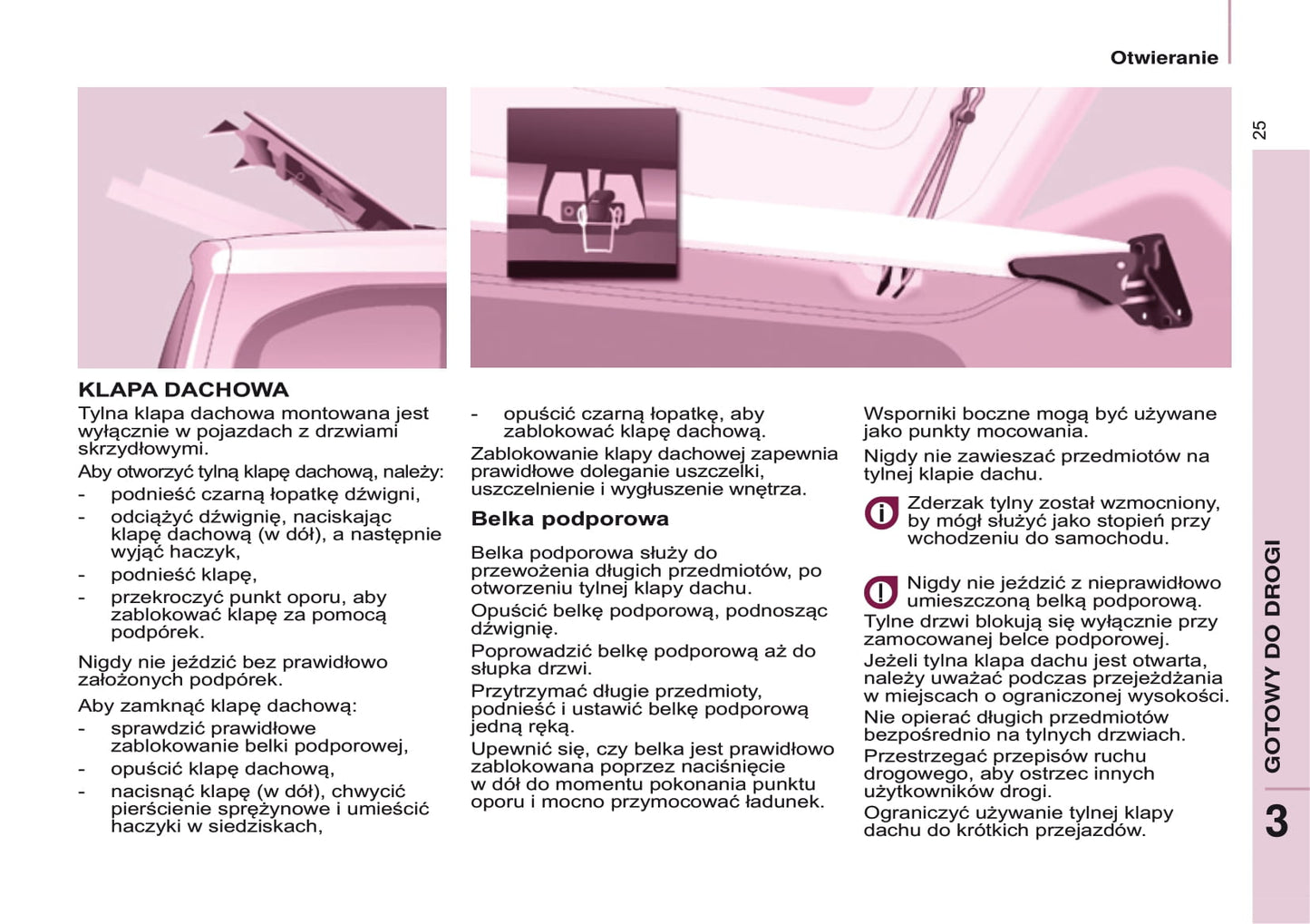 Otwieranie

25

KLAPA DACHOWA

Tylna klapa dachowa montowana jest wyłącznie w pojazdach z drzwiami skrzydłowymi.

Aby otworzyć tylną klapę dachową, należy:

- podnieść czarną łopatkę dźwigni,
- odciążyć dźwignię, naciskając klapę dachową (w dół), a następnie wyjąć haczyk,
- podnieść klapę,
- przekroczyć punkt oporu, aby zablokować klapę za pomocą podpórek.

Nigdy nie jeździć bez prawidłowo założonych podpórek.

Aby zamknąć klapę dachową:

- sprawdzić prawidłowe zablokowanie belki podporowej,
- opuścić klapę dachową,
- nacisnąć klapę (w dół), chwycić pierścienie sprężynowe i umieścić haczyki w siedziskach,
- opuścić czarną łopatkę, aby zablokować klapę dachową.

Zablokowanie klapy dachowej zapewnia prawidłowe doleganie uszczelki, uszczelnienie i wygłuszenie wnętrza.

Belka podporowa

Belka podporowa służy do przewożenia długich przedmiotów, po otworzeniu tylnej klapy dachu.

Opuścić belkę podporową, podnosząc dźwignię.

Poprowadzić belkę podporową aż do słupka drzwi.

Przytrzymać długie przedmioty, podnieść i ustawić belkę podporową jedną ręką.

Upewnić się, czy belka jest prawidłowo zablokowana poprzez naciśnięcie w dół do momentu pokonania punktu oporu i mocno przymocować ładunek.

Wsporniki boczne mogą być używane jako punkty mocowania.

Nigdy nie zawieszać przedmiotów na tylnej klapie dachu.

Zderzak tylny został wzmocniony, by mógł służyć jako stopień przy wchodzeniu do samochodu.

Nigdy nie jeździć z nieprawidłowo umieszczoną belką podporową.

Tylne drzwi blokują się wyłącznie przy zamocowanej belce podporowej.

Jeżeli tylna klapa dachu jest otwarta, należy uważać podczas przejeżdżania w miejscach o ograniczonej wysokości.

Nie opierać długich przedmiotów bezpośrednio na tylnych drzwiach.

Przestrzegać przepisów ruchu drogowego, aby ostrzec innych użytkowników drogi.

Ograniczyć używanie tylnej klapy dachu do krótkich przejazdów.

GOTOWY DO DROGI

3