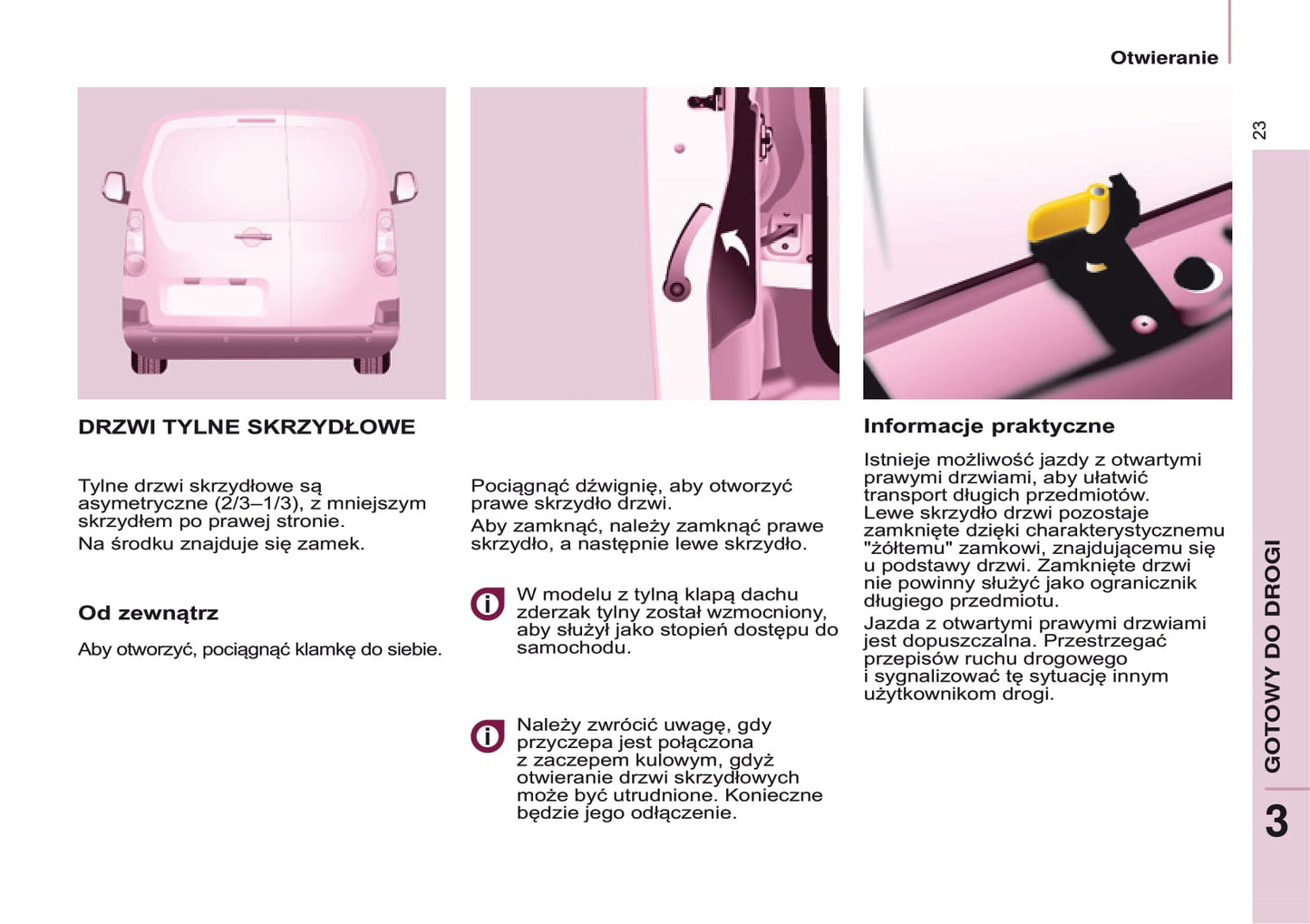 Otwieranie

23

DRZWI TYLNE SKRZYDŁOWE

Tylne drzwi skrzydłowe są asymetryczne (2/3–1/3), z mniejszym skrzydłem po prawej stronie.
Na środku znajduje się zamek.

Od zewnątrz

Aby otworzyć, pociągnąć klamkę do siebie.

Pociągnąć dźwignię, aby otworzyć prawe skrzydło drzwi.
Aby zamknąć, należy zamknąć prawe skrzydło, a następnie lewe skrzydło.

W modelu z tylną klapą dachu zderzak tylny został wzmocniony, aby służył jako stopień dostępu do samochodu.

Należy zwrócić uwagę, gdy przyczepa jest połączona z zaczepem kulowym, gdyż otwieranie drzwi skrzydłowych może być utrudnione. Konieczne będzie jego odłączenie.

Informacje praktyczne

Istnieje możliwość jazdy z otwartymi prawymi drzwiami, aby ułatwić transport długich przedmiotów.
Lewe skrzydło drzwi pozostaje zamknięte dzięki charakterystycznemu "żółtemu" zamkowi, znajdującemu się u podstawy drzwi. Zamknięte drzwi nie powinny służyć jako ogranicznik długiego przedmiotu.
Jazda z otwartymi prawymi drzwiami jest dopuszczalna. Przestrzegać przepisów ruchu drogowego i sygnalizować tę sytuację innym użytkownikom drogi.

GOTOWY DO DROGI

3