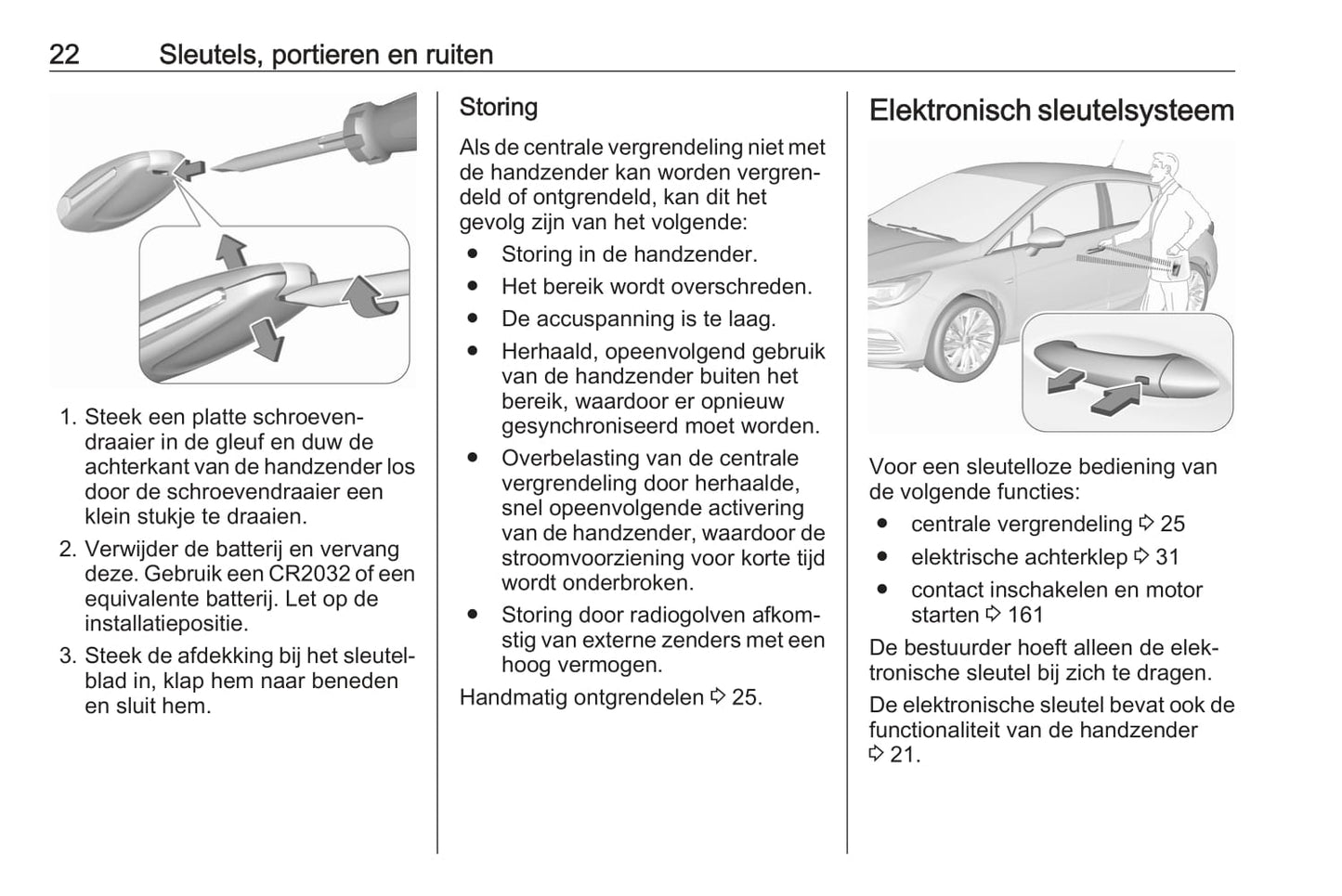 22 Sleutels, portieren en ruiten

1. Steek een platte schroevendraaier in de gleuf en duw de achterkant van de handzender los door de schroevendraaier een klein stukje te draaien.
2. Verwijder de batterij en vervang deze. Gebruik een CR2032 of een equivalente batterij. Let op de installatiepositie.
3. Steek de afdekking bij het sleutelblad in, klap hem naar beneden en sluit hem.

Storing

Als de centrale vergrendeling niet met de handzender kan worden vergrendeld of ontgrendeld, kan dit het gevolg zijn van het volgende:
● Storing in de handzender.
● Het bereik wordt overschreden.
● De accuspanning is te laag.
● Herhaald, opeenvolgend gebruik van de handzender buiten het bereik, waardoor er opnieuw gesynchroniseerd moet worden.
● Overbelasting van de centrale vergrendeling door herhaalde, snel opeenvolgende activering van de handzender, waardoor de stroomvoorziening voor korte tijd wordt onderbroken.
● Storing door radiogolven afkomstig van externe zenders met een hoog vermogen.

Handmatig ontgrendelen ⇨ 25.

Elektronisch sleutelsysteem

Voor een sleutelloze bediening van de volgende functies:
● centrale vergrendeling ⇨ 25
● elektrische achterklep ⇨ 31
● contact inschakelen en motor starten ⇨ 161

De bestuurder hoeft alleen de elektronische sleutel bij zich te dragen.

De elektronische sleutel bevat ook de functionaliteit van de handzender ⇨ 21.