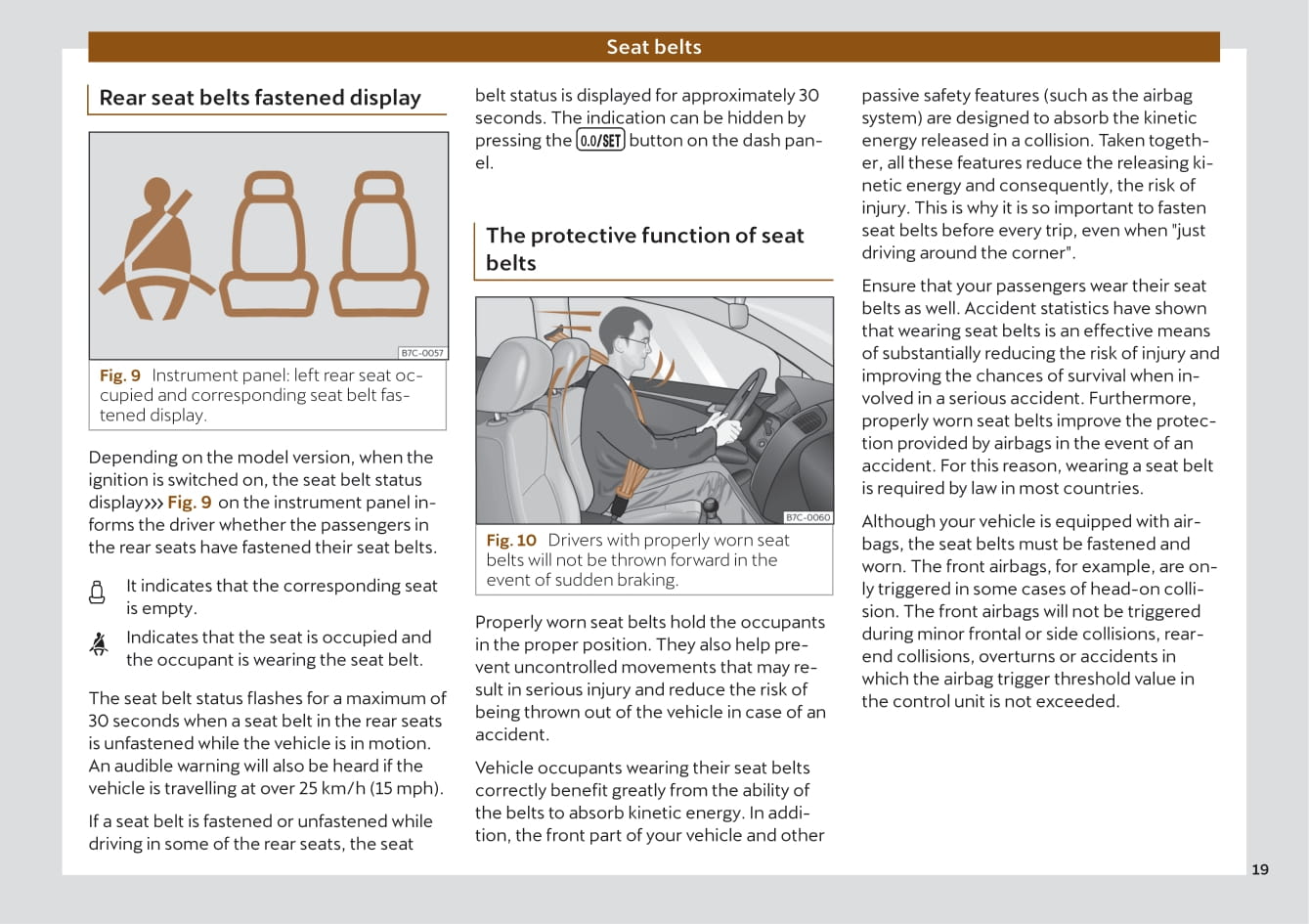 Seat belts

Rear seat belts fastened display

B7C-0057

Fig. 9 Instrument panel: left rear seat occupied and corresponding seat belt fastened display.

Depending on the model version, when the ignition is switched on, the seat belt status display››› Fig. 9 on the instrument panel informs the driver whether the passengers in the rear seats have fastened their seat belts.

It indicates that the corresponding seat is empty.

Indicates that the seat is occupied and the occupant is wearing the seat belt.

The seat belt status flashes for a maximum of 30 seconds when a seat belt in the rear seats is unfastened while the vehicle is in motion. An audible warning will also be heard if the vehicle is travelling at over 25 km/h (15 mph).

If a seat belt is fastened or unfastened while driving in some of the rear seats, the seat belt status is displayed for approximately 30 seconds. The indication can be hidden by pressing the 0.0/SET button on the dash panel.

The protective function of seat belts

B7C-0060

Fig. 10 Drivers with properly worn seat belts will not be thrown forward in the event of sudden braking.

Properly worn seat belts hold the occupants in the proper position. They also help prevent uncontrolled movements that may result in serious injury and reduce the risk of being thrown out of the vehicle in case of an accident.

Vehicle occupants wearing their seat belts correctly benefit greatly from the ability of the belts to absorb kinetic energy. In addition, the front part of your vehicle and other passive safety features (such as the airbag system) are designed to absorb the kinetic energy released in a collision. Taken together, all these features reduce the releasing kinetic energy and consequently, the risk of injury. This is why it is so important to fasten seat belts before every trip, even when "just driving around the corner".

Ensure that your passengers wear their seat belts as well. Accident statistics have shown that wearing seat belts is an effective means of substantially reducing the risk of injury and improving the chances of survival when involved in a serious accident. Furthermore, properly worn seat belts improve the protection provided by airbags in the event of an accident. For this reason, wearing a seat belt is required by law in most countries.

Although your vehicle is equipped with airbags, the seat belts must be fastened and worn. The front airbags, for example, are only triggered in some cases of head-on collision. The front airbags will not be triggered during minor frontal or side collisions, rear-end collisions, overturns or accidents in which the airbag trigger threshold value in the control unit is not exceeded.

19