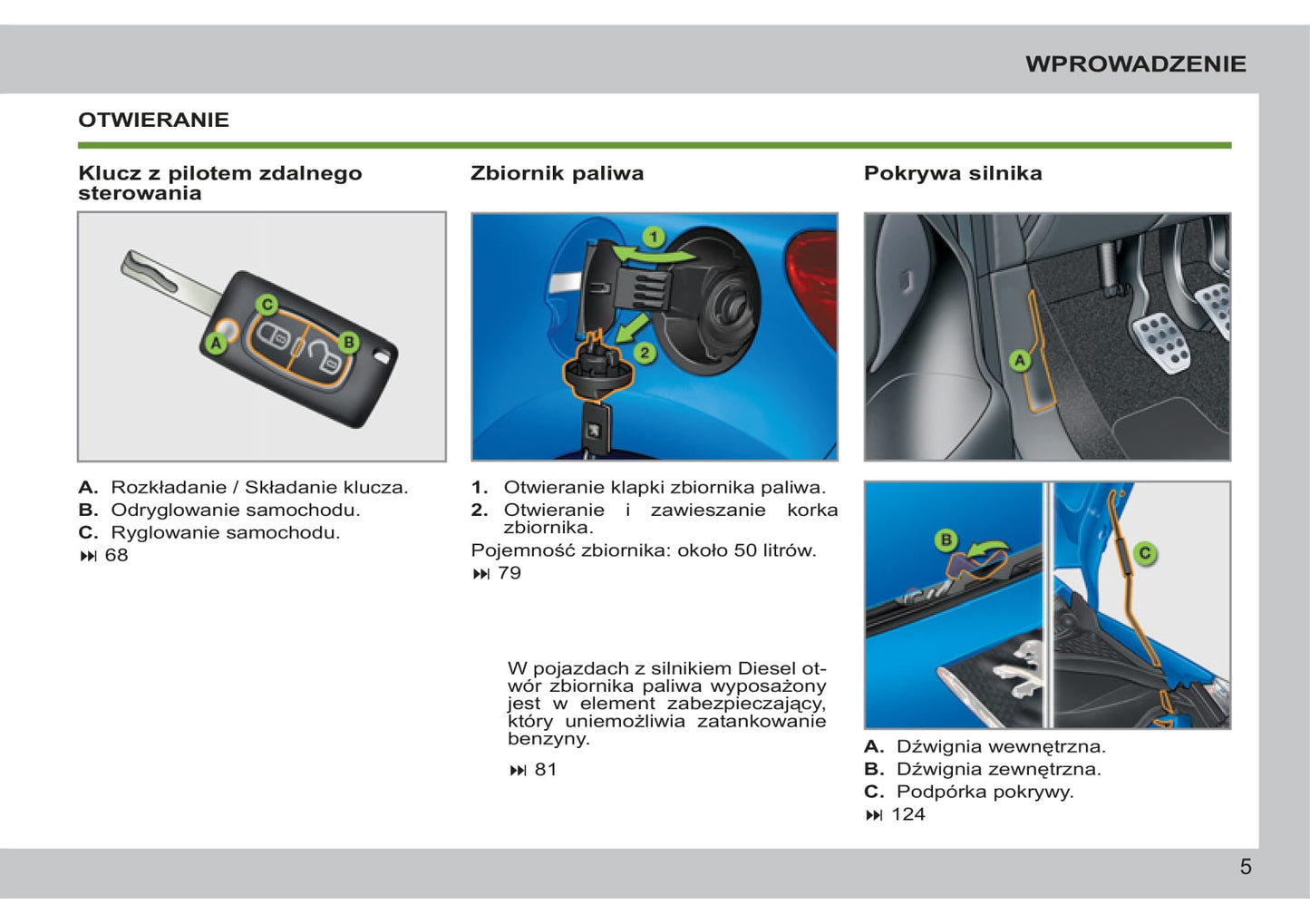 WPROWADZENIE

OTWIERANIE

Klucz z pilotem zdalnego sterowania

C

A

B

A. Rozkładanie / Składanie klucza.
B. Odryglowanie samochodu.
C. Ryglowanie samochodu.
⏭ 68

Zbiornik paliwa

1

2

1. Otwieranie klapki zbiornika paliwa.
2. Otwieranie i zawieszanie korka zbiornika.
Pojemność zbiornika: około 50 litrów.
⏭ 79

W pojazdach z silnikiem Diesel otwór zbiornika paliwa wyposażony jest w element zabezpieczający, który uniemożliwia zatankowanie benzyny.

⏭ 81

Pokrywa silnika

A

B

C

A. Dźwignia wewnętrzna.
B. Dźwignia zewnętrzna.
C. Podpórka pokrywy.
⏭ 124

5