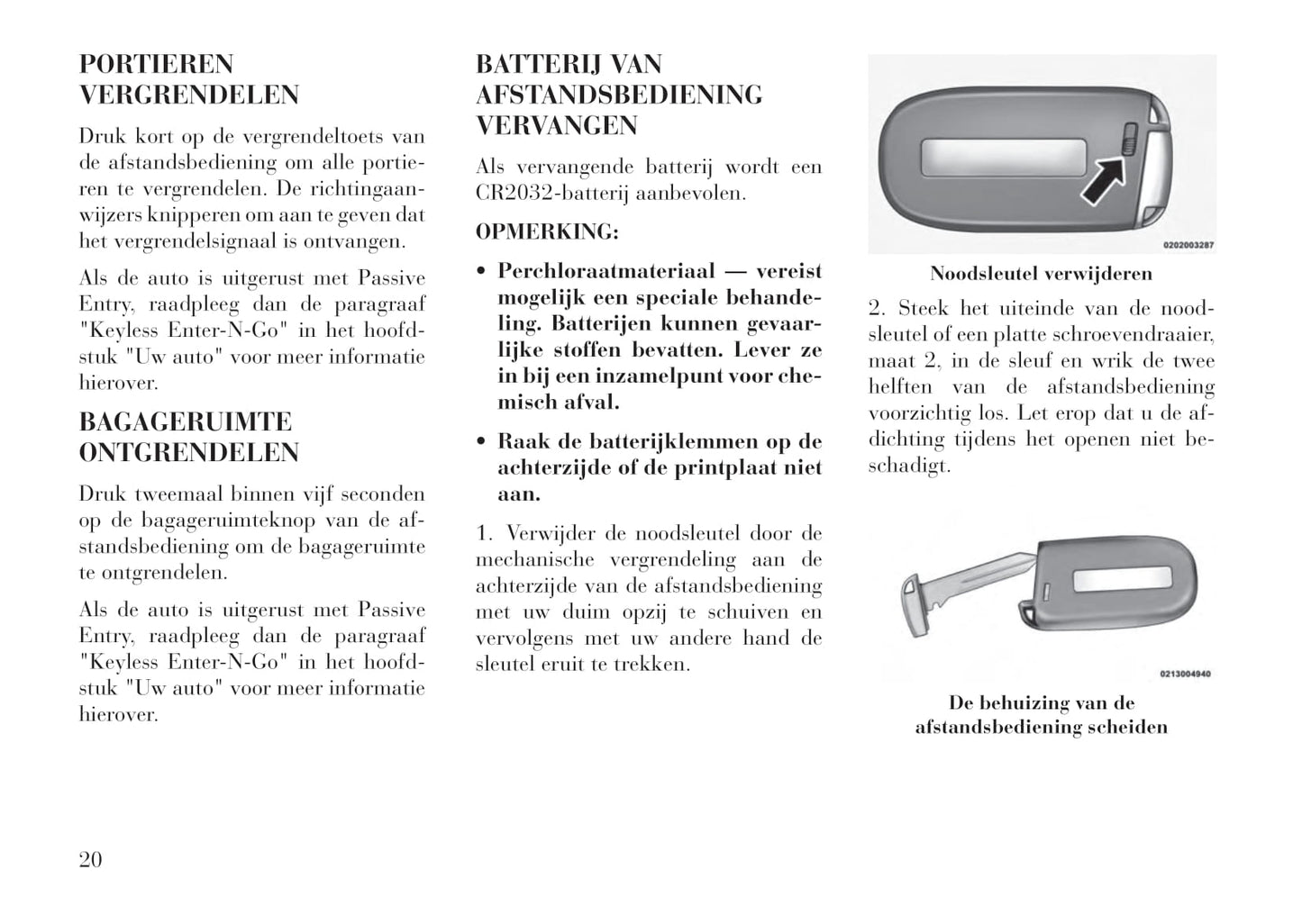 PORTIEREN VERGRENDELEN

Druk kort op de vergrendeltoets van de afstandsbediening om alle portieren te vergrendelen. De richtingaanwijzers knipperen om aan te geven dat het vergrendelsignaal is ontvangen.

Als de auto is uitgerust met Passive Entry, raadpleeg dan de paragraaf "Keyless Enter-N-Go" in het hoofdstuk "Uw auto" voor meer informatie hierover.

BAGAGERUIMTE ONTGRENDELEN

Druk tweemaal binnen vijf seconden op de bagageruimteknop van de afstandsbediening om de bagageruimte te ontgrendelen.

Als de auto is uitgerust met Passive Entry, raadpleeg dan de paragraaf "Keyless Enter-N-Go" in het hoofdstuk "Uw auto" voor meer informatie hierover.

BATTERIJ VAN AFSTANDSBEDIENING VERVANGEN

Als vervangende batterij wordt een CR2032-batterij aanbevolen.

OPMERKING:

• Perchloraatmateriaal — vereist mogelijk een speciale behandeling. Batterijen kunnen gevaarlijke stoffen bevatten. Lever ze in bij een inzamelpunt voor chemisch afval.

• Raak de batterijklemmen op de achterzijde of de printplaat niet aan.

1. Verwijder de noodsleutel door de mechanische vergrendeling aan de achterzijde van de afstandsbediening met uw duim opzij te schuiven en vervolgens met uw andere hand de sleutel eruit te trekken.

0202003287

Noodsleutel verwijderen

2. Steek het uiteinde van de noodsleutel of een platte schroevendraaier, maat 2, in de sleuf en wrik de twee helften van de afstandsbediening voorzichtig los. Let erop dat u de afdichting tijdens het openen niet beschadigt.

0213004940

De behuizing van de afstandsbediening scheiden

20