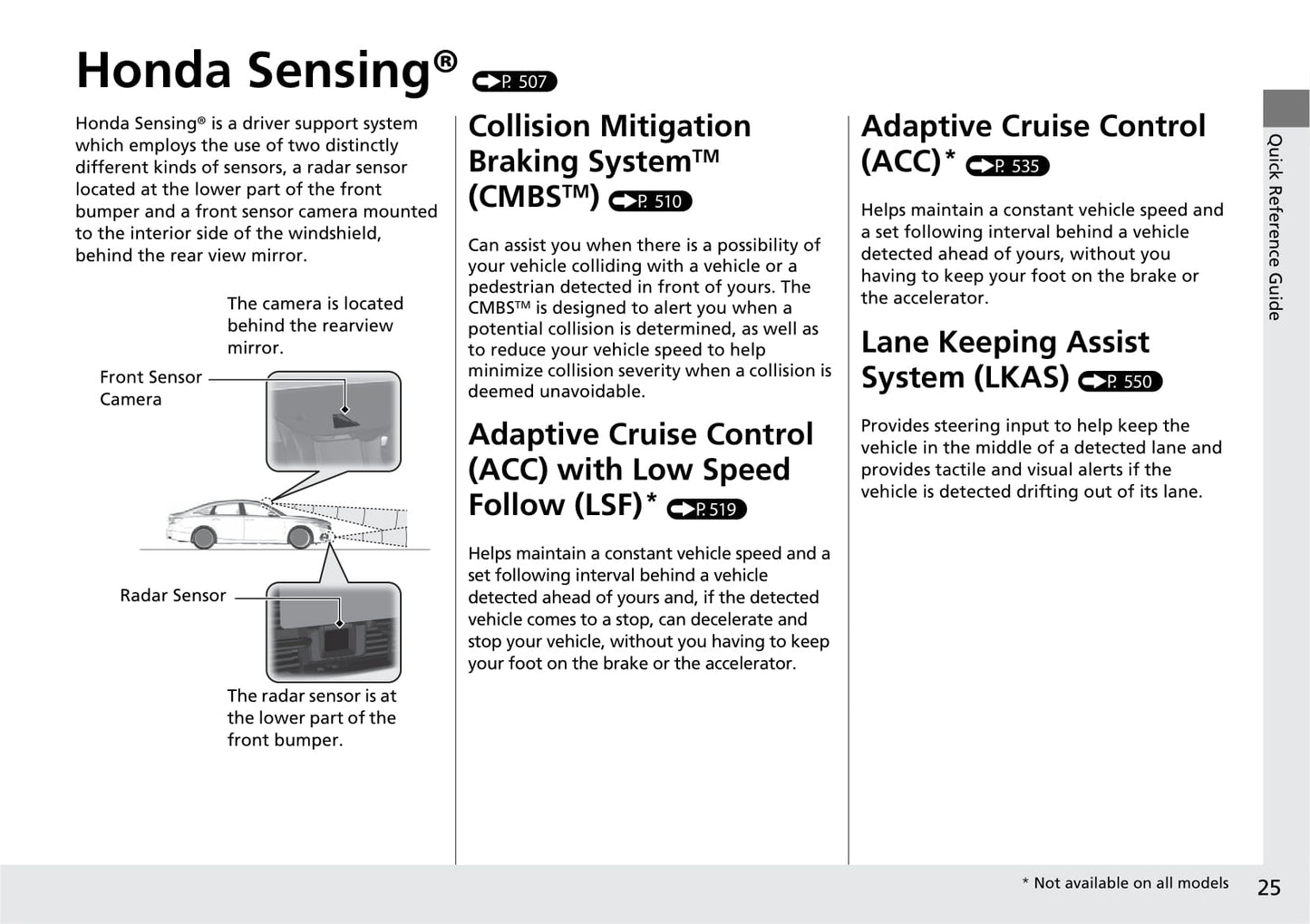 Honda Sensing® P. 507

Honda Sensing® is a driver support system which employs the use of two distinctly different kinds of sensors, a radar sensor located at the lower part of the front bumper and a front sensor camera mounted to the interior side of the windshield, behind the rear view mirror.

The camera is located behind the rearview mirror.

Front Sensor Camera

Radar Sensor

The radar sensor is at the lower part of the front bumper.

Collision Mitigation Braking System™ (CMBS™) P. 510

Can assist you when there is a possibility of your vehicle colliding with a vehicle or a pedestrian detected in front of yours. The CMBS™ is designed to alert you when a potential collision is determined, as well as to reduce your vehicle speed to help minimize collision severity when a collision is deemed unavoidable.

Adaptive Cruise Control (ACC) with Low Speed Follow (LSF)* P. 519

Helps maintain a constant vehicle speed and a set following interval behind a vehicle detected ahead of yours and, if the detected vehicle comes to a stop, can decelerate and stop your vehicle, without you having to keep your foot on the brake or the accelerator.

Adaptive Cruise Control (ACC)* P. 535

Helps maintain a constant vehicle speed and a set following interval behind a vehicle detected ahead of yours, without you having to keep your foot on the brake or the accelerator.

Lane Keeping Assist System (LKAS) P. 550

Provides steering input to help keep the vehicle in the middle of a detected lane and provides tactile and visual alerts if the vehicle is detected drifting out of its lane.

Quick Reference Guide

* Not available on all models

25