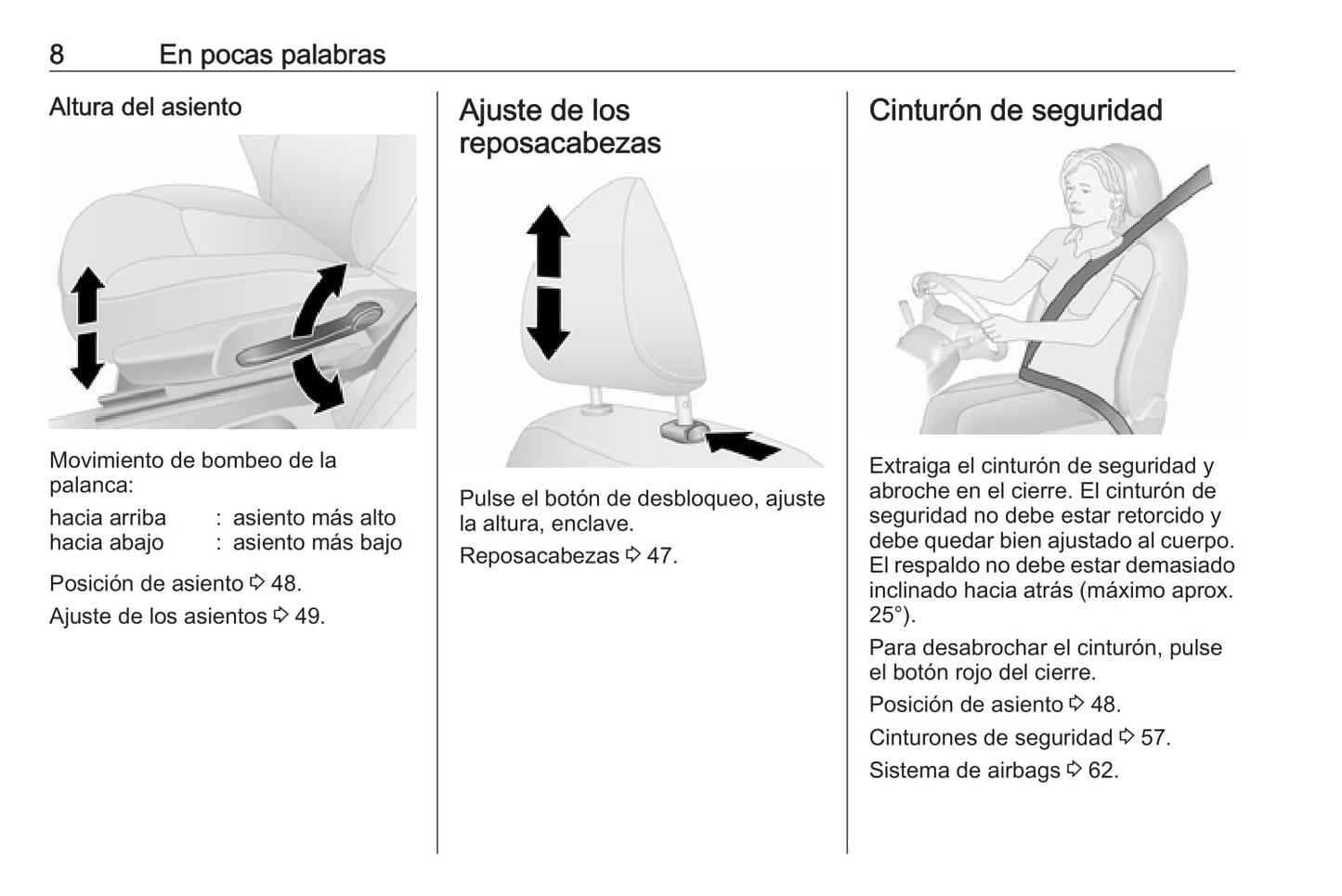 8 En pocas palabras

Altura del asiento

Movimiento de bombeo de la palanca:

hacia arriba : asiento más alto
hacia abajo : asiento más bajo

Posición de asiento ⇨ 48.

Ajuste de los asientos ⇨ 49.

Ajuste de los reposacabezas

Pulse el botón de desbloqueo, ajuste la altura, enclave.

Reposacabezas ⇨ 47.

Cinturón de seguridad

Extraiga el cinturón de seguridad y abroche en el cierre. El cinturón de seguridad no debe estar retorcido y debe quedar bien ajustado al cuerpo. El respaldo no debe estar demasiado inclinado hacia atrás (máximo aprox. 25°).

Para desabrochar el cinturón, pulse el botón rojo del cierre.

Posición de asiento ⇨ 48.

Cinturones de seguridad ⇨ 57.

Sistema de airbags ⇨ 62.