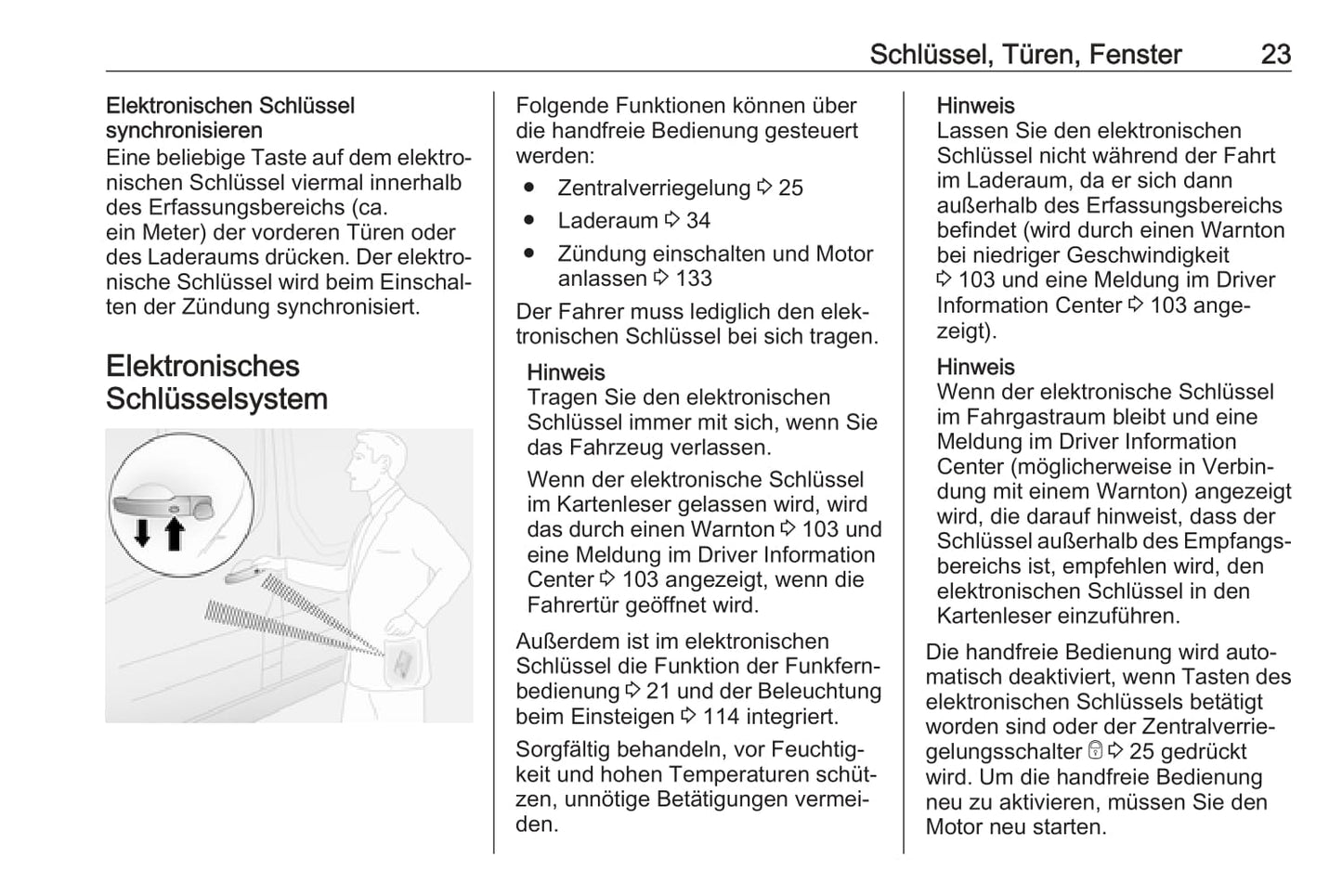 Schlüssel, Türen, Fenster 23

Elektronischen Schlüssel synchronisieren
Eine beliebige Taste auf dem elektronischen Schlüssel viermal innerhalb des Erfassungsbereichs (ca. ein Meter) der vorderen Türen oder des Laderaums drücken. Der elektronische Schlüssel wird beim Einschalten der Zündung synchronisiert.

Elektronisches Schlüsselsystem

Folgende Funktionen können über die handfreie Bedienung gesteuert werden:
● Zentralverriegelung ⇨ 25
● Laderaum ⇨ 34
● Zündung einschalten und Motor anlassen ⇨ 133

Der Fahrer muss lediglich den elektronischen Schlüssel bei sich tragen.

Hinweis
Tragen Sie den elektronischen Schlüssel immer mit sich, wenn Sie das Fahrzeug verlassen.

Wenn der elektronische Schlüssel im Kartenleser gelassen wird, wird das durch einen Warnton ⇨ 103 und eine Meldung im Driver Information Center ⇨ 103 angezeigt, wenn die Fahrertür geöffnet wird.

Außerdem ist im elektronischen Schlüssel die Funktion der Funkfernbedienung ⇨ 21 und der Beleuchtung beim Einsteigen ⇨ 114 integriert.

Sorgfältig behandeln, vor Feuchtigkeit und hohen Temperaturen schützen, unnötige Betätigungen vermeiden.

Hinweis
Lassen Sie den elektronischen Schlüssel nicht während der Fahrt im Laderaum, da er sich dann außerhalb des Erfassungsbereichs befindet (wird durch einen Warnton bei niedriger Geschwindigkeit ⇨ 103 und eine Meldung im Driver Information Center ⇨ 103 angezeigt).

Hinweis
Wenn der elektronische Schlüssel im Fahrgastraum bleibt und eine Meldung im Driver Information Center (möglicherweise in Verbindung mit einem Warnton) angezeigt wird, die darauf hinweist, dass der Schlüssel außerhalb des Empfangsbereichs ist, empfehlen wird, den elektronischen Schlüssel in den Kartenleser einzuführen.

Die handfreie Bedienung wird automatisch deaktiviert, wenn Tasten des elektronischen Schlüssels betätigt worden sind oder der Zentralverriegelungsschalter ⇨ 25 gedrückt wird. Um die handfreie Bedienung neu zu aktivieren, müssen Sie den Motor neu starten.