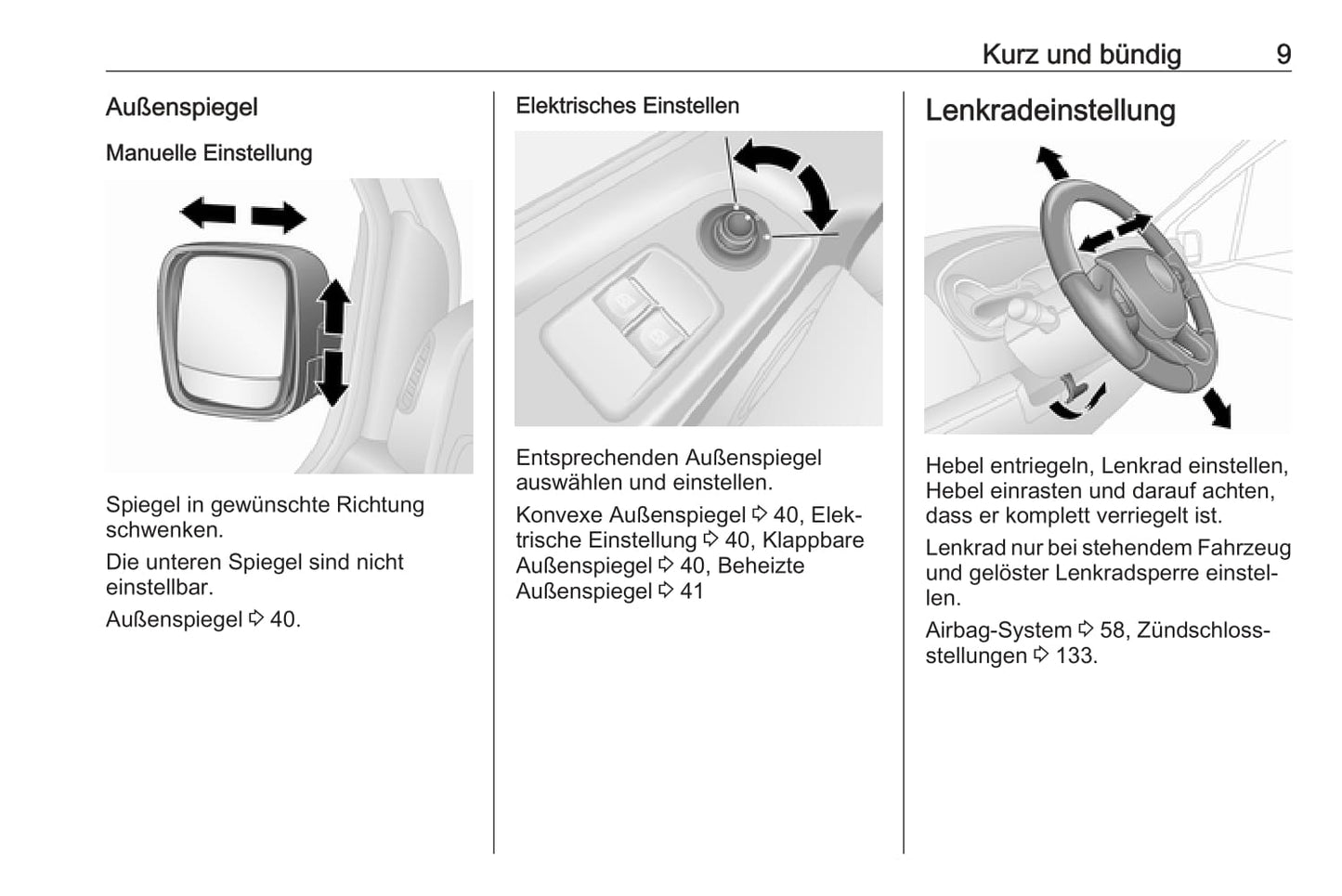 Kurz und bündig 9

Außenspiegel

Manuelle Einstellung

Spiegel in gewünschte Richtung schwenken.

Die unteren Spiegel sind nicht einstellbar.

Außenspiegel ⇨ 40.

Elektrisches Einstellen

Entsprechenden Außenspiegel auswählen und einstellen.

Konvexe Außenspiegel ⇨ 40, Elektrische Einstellung ⇨ 40, Klappbare Außenspiegel ⇨ 40, Beheizte Außenspiegel ⇨ 41

Lenkradeinstellung

Hebel entriegeln, Lenkrad einstellen, Hebel einrasten und darauf achten, dass er komplett verriegelt ist.

Lenkrad nur bei stehendem Fahrzeug und gelöster Lenkradsperre einstellen.

Airbag-System ⇨ 58, Zündschlossstellungen ⇨ 133.