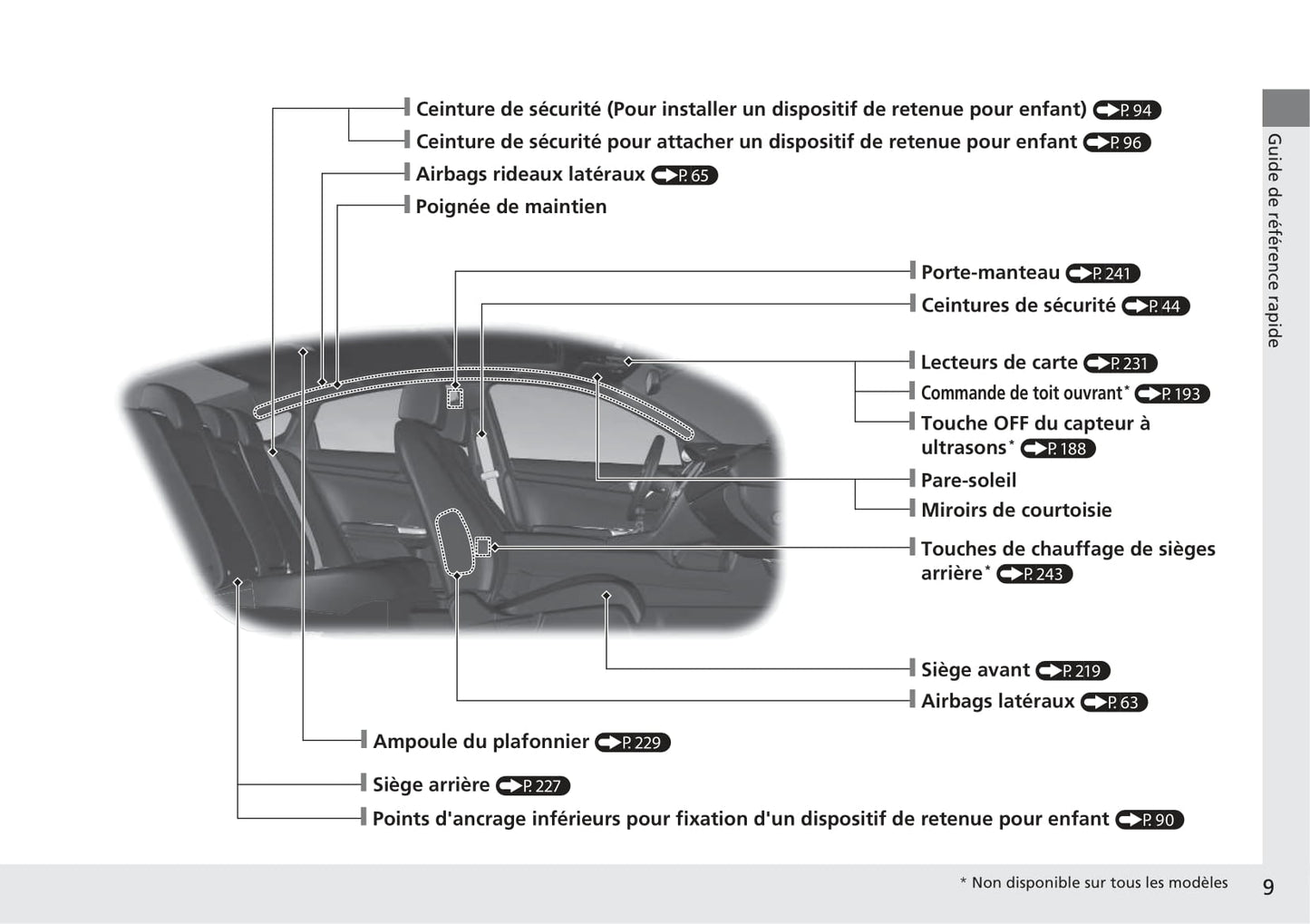 Ceinture de sécurité (Pour installer un dispositif de retenue pour enfant) P. 94
Ceinture de sécurité pour attacher un dispositif de retenue pour enfant P. 96
Airbags rideaux latéraux P. 65
Poignée de maintien

Porte-manteau P. 241
Ceintures de sécurité P. 44

Lecteurs de carte P. 231
Commande de toit ouvrant* P. 193
Touche OFF du capteur à ultrasons* P. 188
Pare-soleil
Miroirs de courtoisie
Touches de chauffage de sièges arrière* P. 243

Siège avant P. 219
Airbags latéraux P. 63

Ampoule du plafonnier P. 229

Siège arrière P. 227
Points d'ancrage inférieurs pour fixation d'un dispositif de retenue pour enfant P. 90

Guide de référence rapide

* Non disponible sur tous les modèles

9