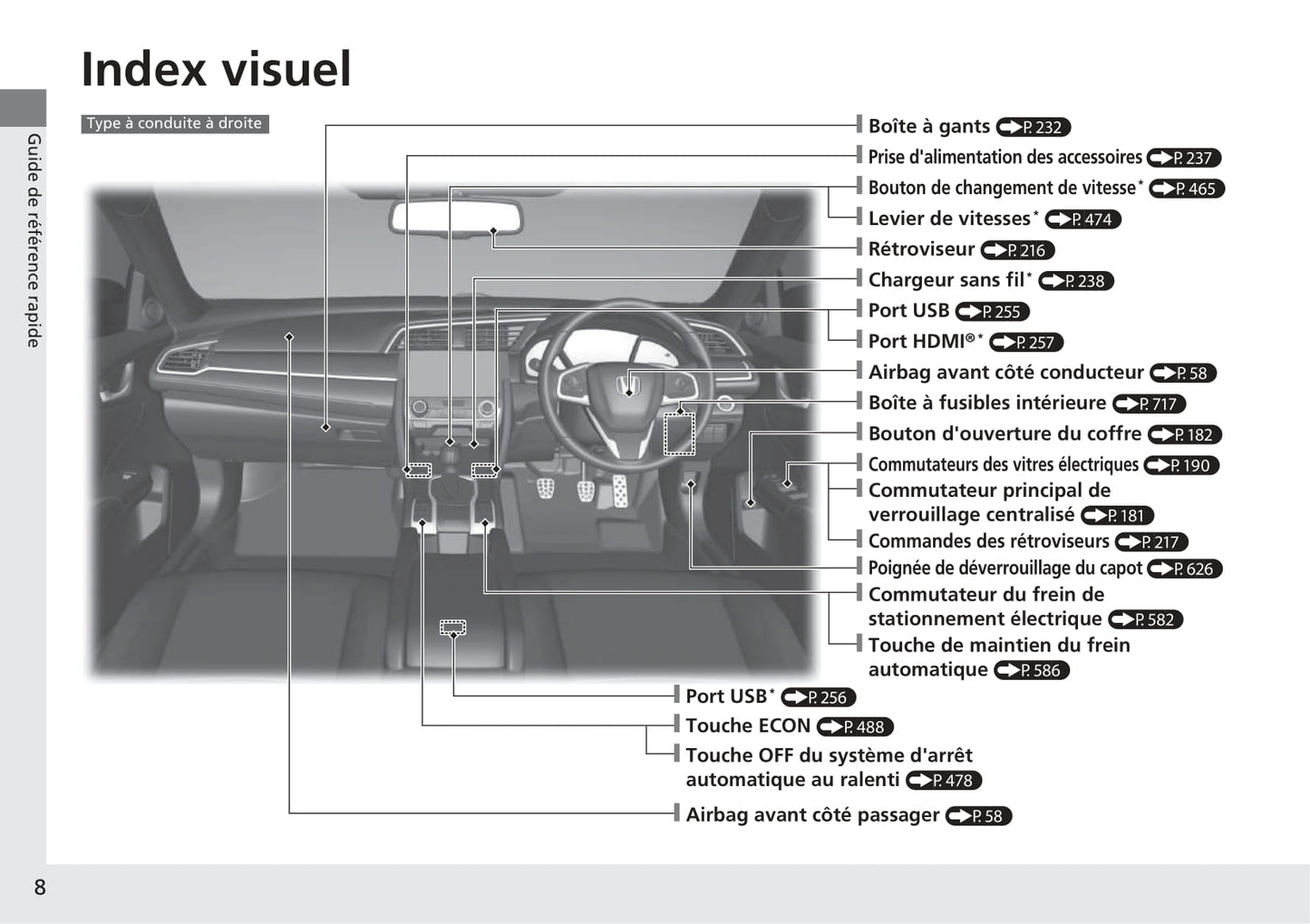 Index visuel

Guide de référence rapide

Type à conduite à droite

Boîte à gants P. 232
Prise d'alimentation des accessoires P. 237
Bouton de changement de vitesse* P. 465
Levier de vitesses* P. 474
Rétroviseur P. 216
Chargeur sans fil* P. 238
Port USB P. 255
Port HDMI®* P. 257
Airbag avant côté conducteur P. 58
Boîte à fusibles intérieure P. 717
Bouton d'ouverture du coffre P. 182
Commutateurs des vitres électriques P. 190
Commutateur principal de verrouillage centralisé P. 181
Commandes des rétroviseurs P. 217
Poignée de déverrouillage du capot P. 626
Commutateur du frein de stationnement électrique P. 582
Touche de maintien du frein automatique P. 586
Port USB* P. 256
Touche ECON P. 488
Touche OFF du système d'arrêt automatique au ralenti P. 478
Airbag avant côté passager P. 58

8