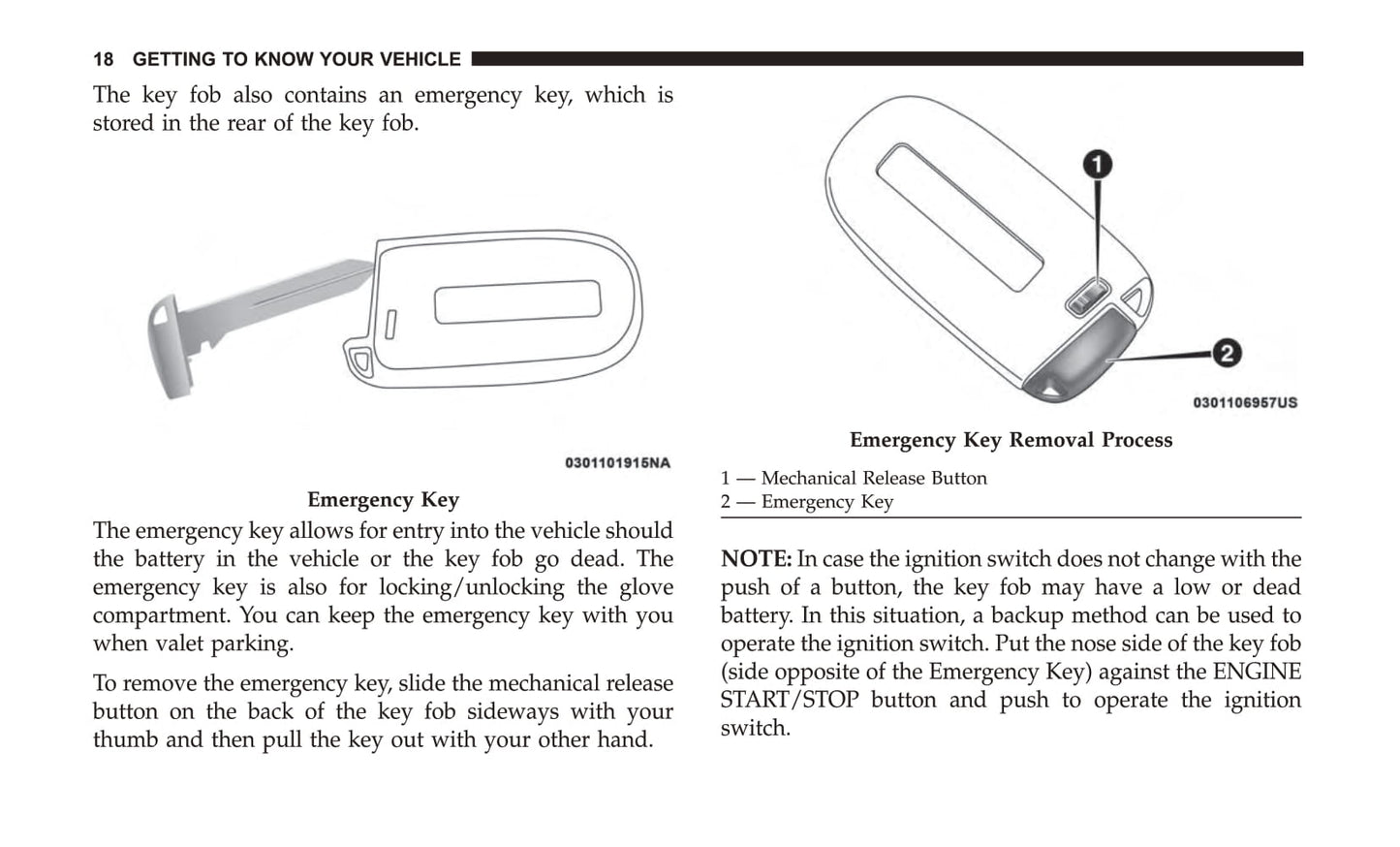 18 GETTING TO KNOW YOUR VEHICLE

The key fob also contains an emergency key, which is stored in the rear of the key fob.

0301101915NA

Emergency Key

The emergency key allows for entry into the vehicle should the battery in the vehicle or the key fob go dead. The emergency key is also for locking/unlocking the glove compartment. You can keep the emergency key with you when valet parking.

To remove the emergency key, slide the mechanical release button on the back of the key fob sideways with your thumb and then pull the key out with your other hand.

1

2

0301106957US

Emergency Key Removal Process

1 — Mechanical Release Button
2 — Emergency Key

NOTE: In case the ignition switch does not change with the push of a button, the key fob may have a low or dead battery. In this situation, a backup method can be used to operate the ignition switch. Put the nose side of the key fob (side opposite of the Emergency Key) against the ENGINE START/STOP button and push to operate the ignition switch.