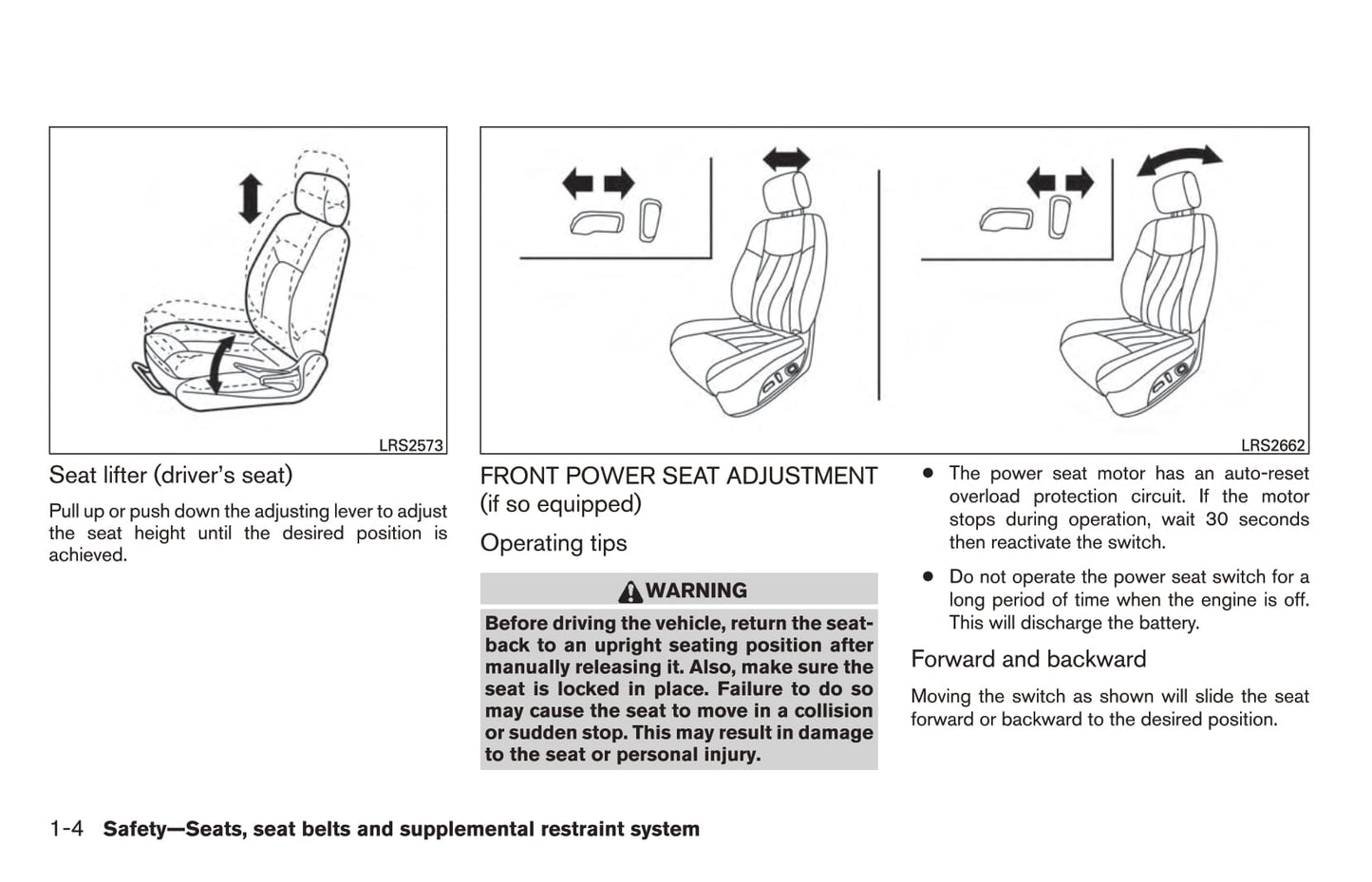 LRS2573

Seat lifter (driver's seat)

Pull up or push down the adjusting lever to adjust the seat height until the desired position is achieved.

LRS2662

FRONT POWER SEAT ADJUSTMENT (if so equipped)

Operating tips

WARNING

Before driving the vehicle, return the seatback to an upright seating position after manually releasing it. Also, make sure the seat is locked in place. Failure to do so may cause the seat to move in a collision or sudden stop. This may result in damage to the seat or personal injury.

● The power seat motor has an auto-reset overload protection circuit. If the motor stops during operation, wait 30 seconds then reactivate the switch.

● Do not operate the power seat switch for a long period of time when the engine is off. This will discharge the battery.

Forward and backward

Moving the switch as shown will slide the seat forward or backward to the desired position.

1-4 Safety—Seats, seat belts and supplemental restraint system