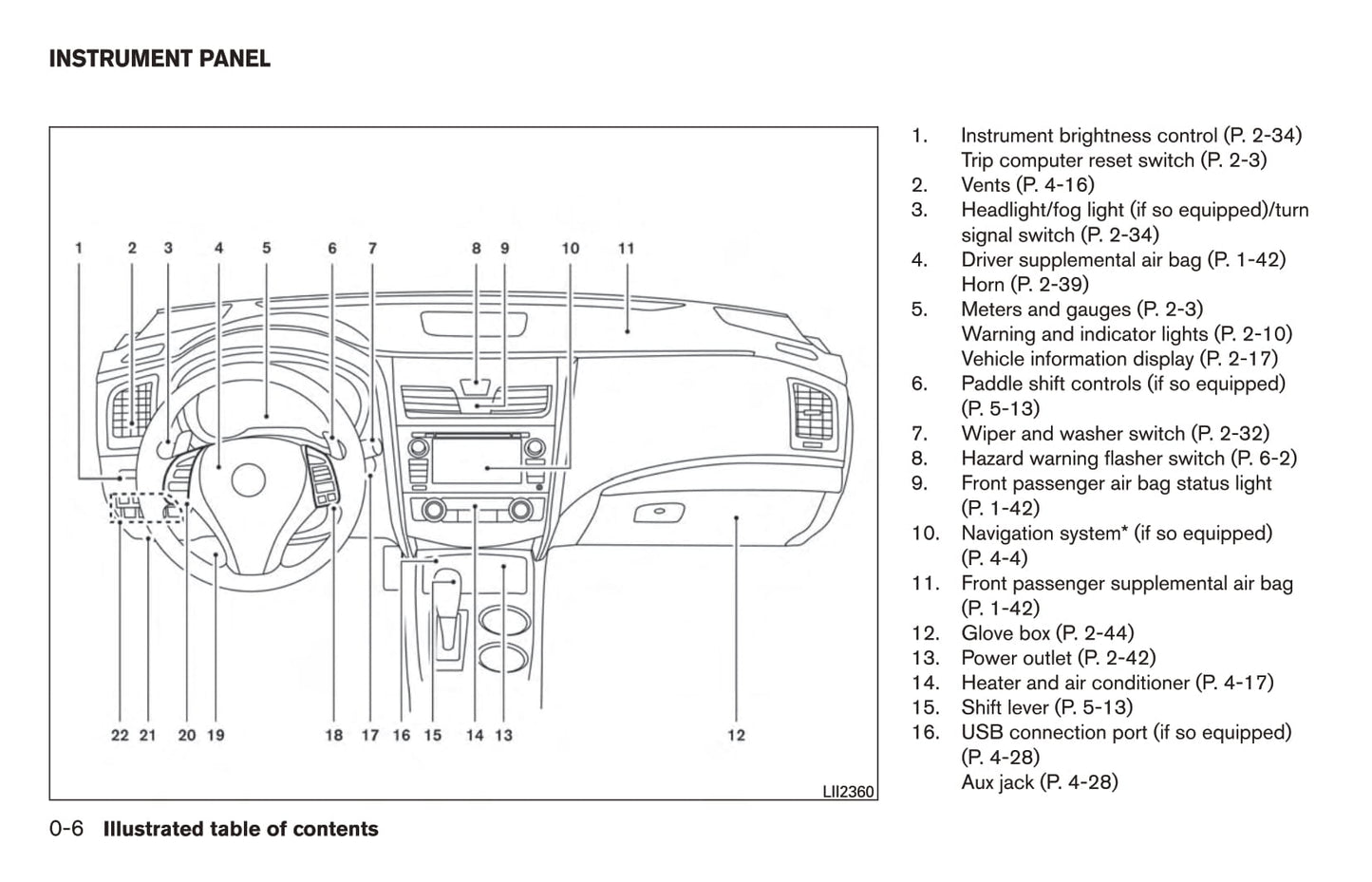 INSTRUMENT PANEL

1 2 3 4 5 6 7 8 9 10 11

22 21 20 19 18 17 16 15 14 13 12

LII2360

1. Instrument brightness control (P. 2-34)
Trip computer reset switch (P. 2-3)
2. Vents (P. 4-16)
3. Headlight/fog light (if so equipped)/turn signal switch (P. 2-34)
4. Driver supplemental air bag (P. 1-42)
Horn (P. 2-39)
5. Meters and gauges (P. 2-3)
Warning and indicator lights (P. 2-10)
Vehicle information display (P. 2-17)
6. Paddle shift controls (if so equipped) (P. 5-13)
7. Wiper and washer switch (P. 2-32)
8. Hazard warning flasher switch (P. 6-2)
9. Front passenger air bag status light (P. 1-42)
10. Navigation system* (if so equipped) (P. 4-4)
11. Front passenger supplemental air bag (P. 1-42)
12. Glove box (P. 2-44)
13. Power outlet (P. 2-42)
14. Heater and air conditioner (P. 4-17)
15. Shift lever (P. 5-13)
16. USB connection port (if so equipped) (P. 4-28)
Aux jack (P. 4-28)

0-6 Illustrated table of contents