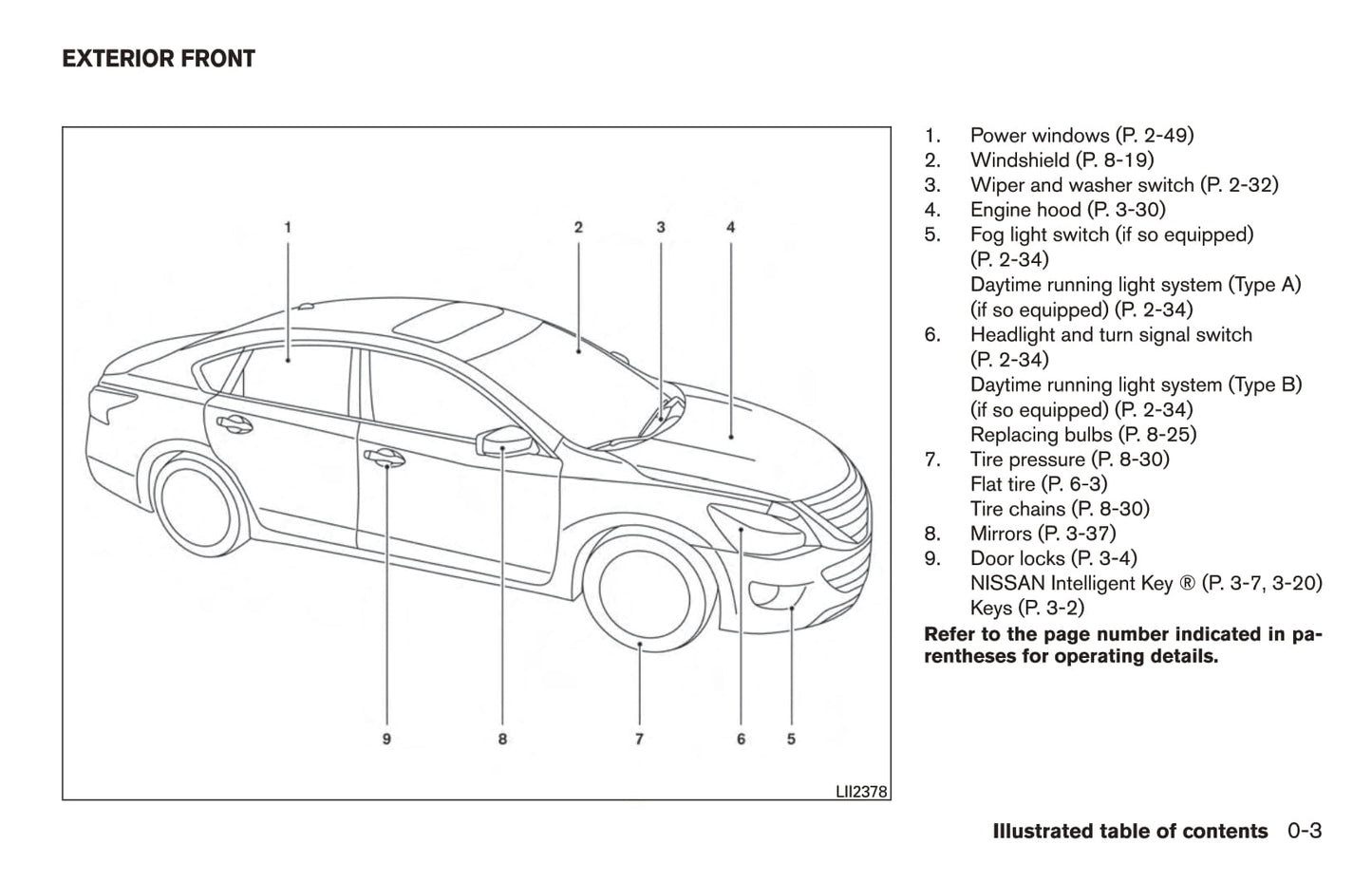 EXTERIOR FRONT

1
2
3
4
9
8
7
6
5
LII2378

1. Power windows (P. 2-49)
2. Windshield (P. 8-19)
3. Wiper and washer switch (P. 2-32)
4. Engine hood (P. 3-30)
5. Fog light switch (if so equipped) (P. 2-34)
Daytime running light system (Type A) (if so equipped) (P. 2-34)
6. Headlight and turn signal switch (P. 2-34)
Daytime running light system (Type B) (if so equipped) (P. 2-34)
Replacing bulbs (P. 8-25)
7. Tire pressure (P. 8-30)
Flat tire (P. 6-3)
Tire chains (P. 8-30)
8. Mirrors (P. 3-37)
9. Door locks (P. 3-4)
NISSAN Intelligent Key ® (P. 3-7, 3-20)
Keys (P. 3-2)

Refer to the page number indicated in parentheses for operating details.

Illustrated table of contents 0-3