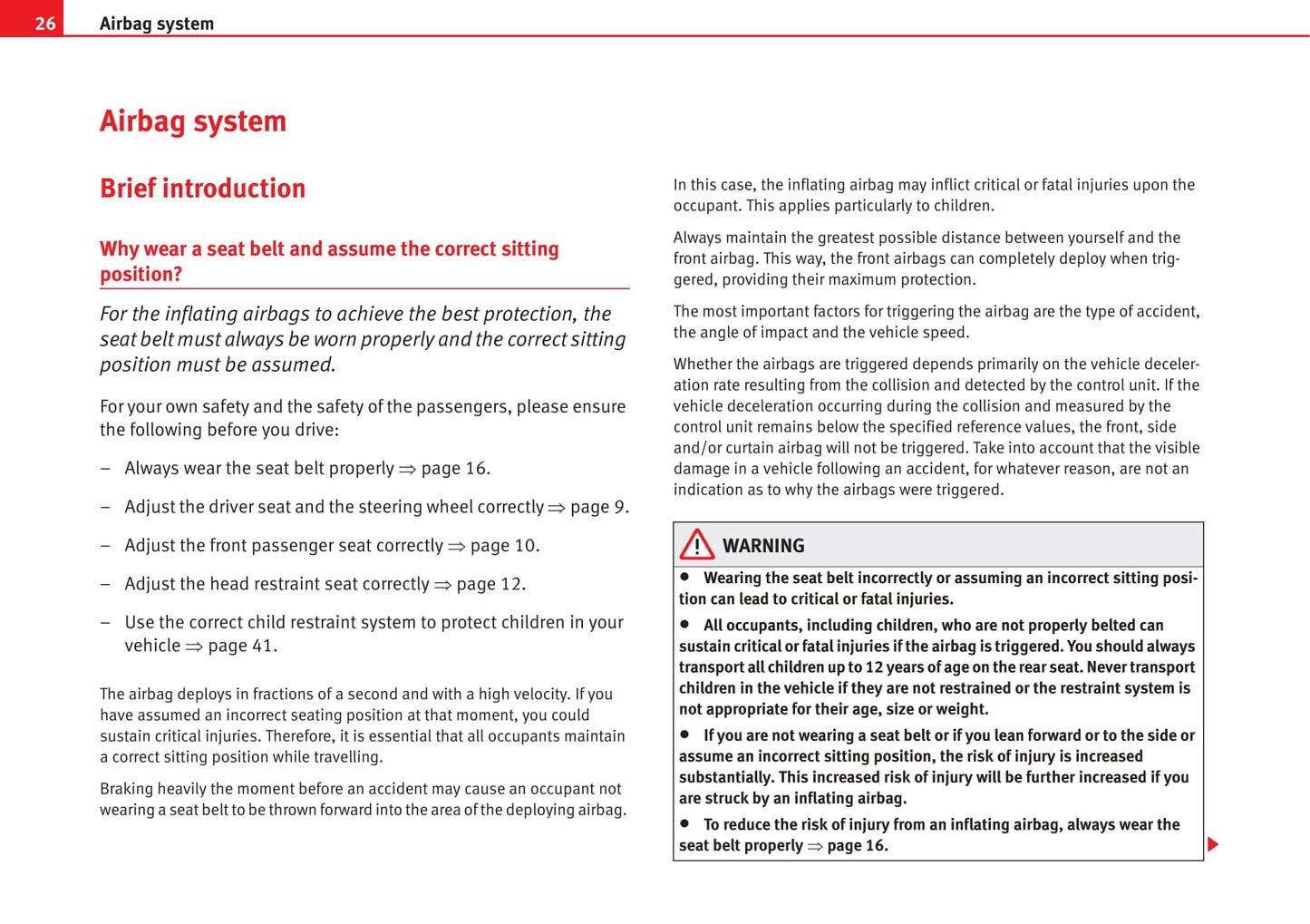 26 Airbag system

Airbag system

Brief introduction

Why wear a seat belt and assume the correct sitting position?

For the inflating airbags to achieve the best protection, the seat belt must always be worn properly and the correct sitting position must be assumed.

For your own safety and the safety of the passengers, please ensure the following before you drive:

– Always wear the seat belt properly ⇒ page 16.

– Adjust the driver seat and the steering wheel correctly ⇒ page 9.

– Adjust the front passenger seat correctly ⇒ page 10.

– Adjust the head restraint seat correctly ⇒ page 12.

– Use the correct child restraint system to protect children in your vehicle ⇒ page 41.

The airbag deploys in fractions of a second and with a high velocity. If you have assumed an incorrect seating position at that moment, you could sustain critical injuries. Therefore, it is essential that all occupants maintain a correct sitting position while travelling.

Braking heavily the moment before an accident may cause an occupant not wearing a seat belt to be thrown forward into the area of the deploying airbag.

In this case, the inflating airbag may inflict critical or fatal injuries upon the occupant. This applies particularly to children.

Always maintain the greatest possible distance between yourself and the front airbag. This way, the front airbags can completely deploy when triggered, providing their maximum protection.

The most important factors for triggering the airbag are the type of accident, the angle of impact and the vehicle speed.

Whether the airbags are triggered depends primarily on the vehicle deceleration rate resulting from the collision and detected by the control unit. If the vehicle deceleration occurring during the collision and measured by the control unit remains below the specified reference values, the front, side and/or curtain airbag will not be triggered. Take into account that the visible damage in a vehicle following an accident, for whatever reason, are not an indication as to why the airbags were triggered.

WARNING

● Wearing the seat belt incorrectly or assuming an incorrect sitting position can lead to critical or fatal injuries.

● All occupants, including children, who are not properly belted can sustain critical or fatal injuries if the airbag is triggered. You should always transport all children up to 12 years of age on the rear seat. Never transport children in the vehicle if they are not restrained or the restraint system is not appropriate for their age, size or weight.

● If you are not wearing a seat belt or if you lean forward or to the side or assume an incorrect sitting position, the risk of injury is increased substantially. This increased risk of injury will be further increased if you are struck by an inflating airbag.

● To reduce the risk of injury from an inflating airbag, always wear the seat belt properly ⇒ page 16.