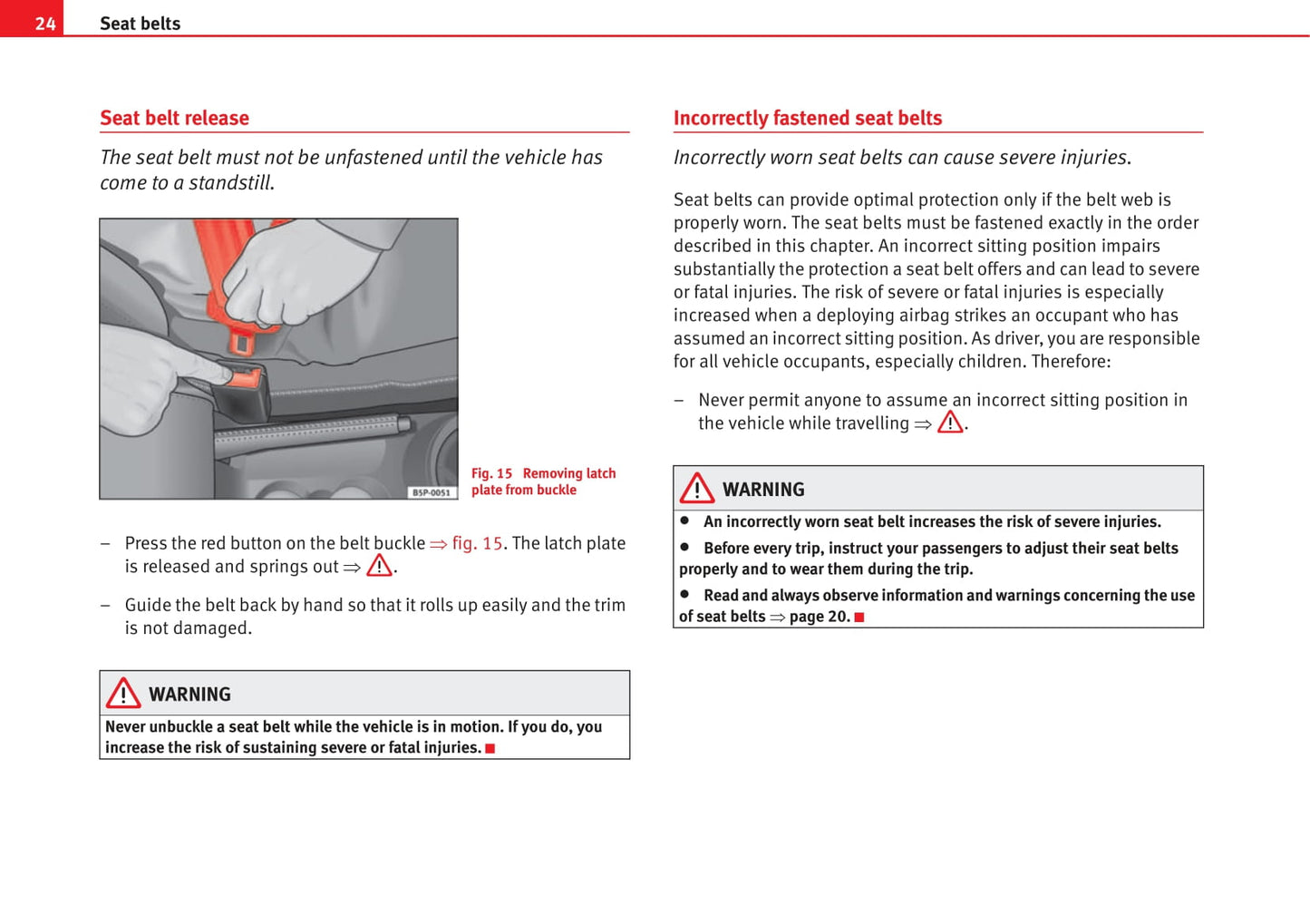 24 Seat belts

Seat belt release

The seat belt must not be unfastened until the vehicle has come to a standstill.

B5P-0051

Fig. 15 Removing latch plate from buckle

– Press the red button on the belt buckle ⇒ fig. 15. The latch plate is released and springs out ⇒ ⚠.

– Guide the belt back by hand so that it rolls up easily and the trim is not damaged.

⚠ WARNING

Never unbuckle a seat belt while the vehicle is in motion. If you do, you increase the risk of sustaining severe or fatal injuries. ■

Incorrectly fastened seat belts

Incorrectly worn seat belts can cause severe injuries.

Seat belts can provide optimal protection only if the belt web is properly worn. The seat belts must be fastened exactly in the order described in this chapter. An incorrect sitting position impairs substantially the protection a seat belt offers and can lead to severe or fatal injuries. The risk of severe or fatal injuries is especially increased when a deploying airbag strikes an occupant who has assumed an incorrect sitting position. As driver, you are responsible for all vehicle occupants, especially children. Therefore:

– Never permit anyone to assume an incorrect sitting position in the vehicle while travelling ⇒ ⚠.

⚠ WARNING

● An incorrectly worn seat belt increases the risk of severe injuries.

● Before every trip, instruct your passengers to adjust their seat belts properly and to wear them during the trip.

● Read and always observe information and warnings concerning the use of seat belts ⇒ page 20. ■