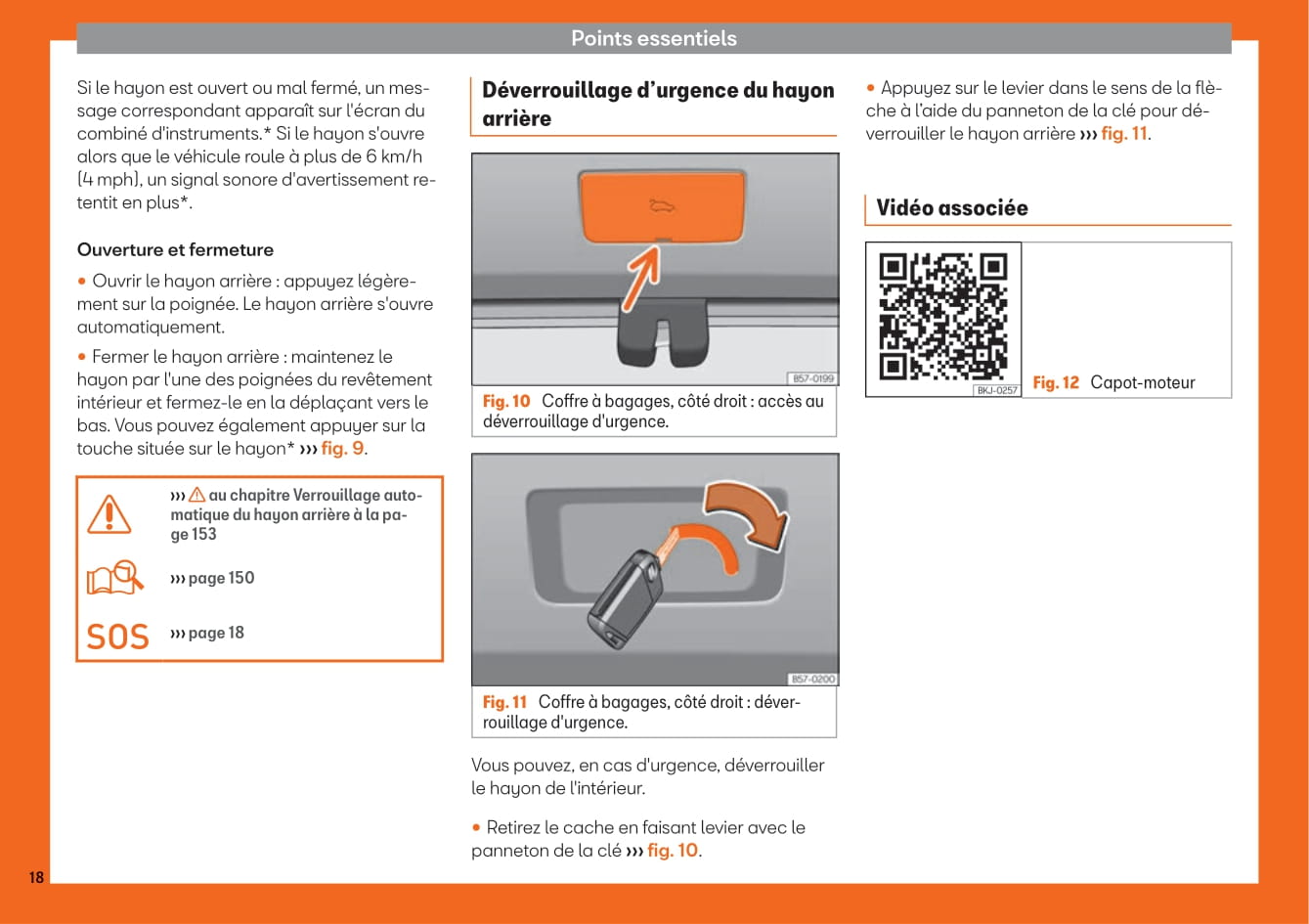 Points essentiels

Si le hayon est ouvert ou mal fermé, un message correspondant apparaît sur l'écran du combiné d'instruments.* Si le hayon s'ouvre alors que le véhicule roule à plus de 6 km/h (4 mph), un signal sonore d'avertissement retentit en plus*.

Ouverture et fermeture

• Ouvrir le hayon arrière : appuyez légèrement sur la poignée. Le hayon arrière s'ouvre automatiquement.

• Fermer le hayon arrière : maintenez le hayon par l'une des poignées du revêtement intérieur et fermez-le en la déplaçant vers le bas. Vous pouvez également appuyer sur la touche située sur le hayon* ››› fig. 9.

››› ⚠ au chapitre Verrouillage automatique du hayon arrière à la page 153

››› page 150

SOS ››› page 18

Déverrouillage d'urgence du hayon arrière

B57-0199

Fig. 10 Coffre à bagages, côté droit : accès au déverrouillage d'urgence.

B57-0200

Fig. 11 Coffre à bagages, côté droit : déverrouillage d'urgence.

Vous pouvez, en cas d'urgence, déverrouiller le hayon de l'intérieur.

• Retirez le cache en faisant levier avec le panneton de la clé ››› fig. 10.

• Appuyez sur le levier dans le sens de la flèche à l'aide du panneton de la clé pour déverrouiller le hayon arrière ››› fig. 11.

Vidéo associée

BKJ-0257

Fig. 12 Capot-moteur

18