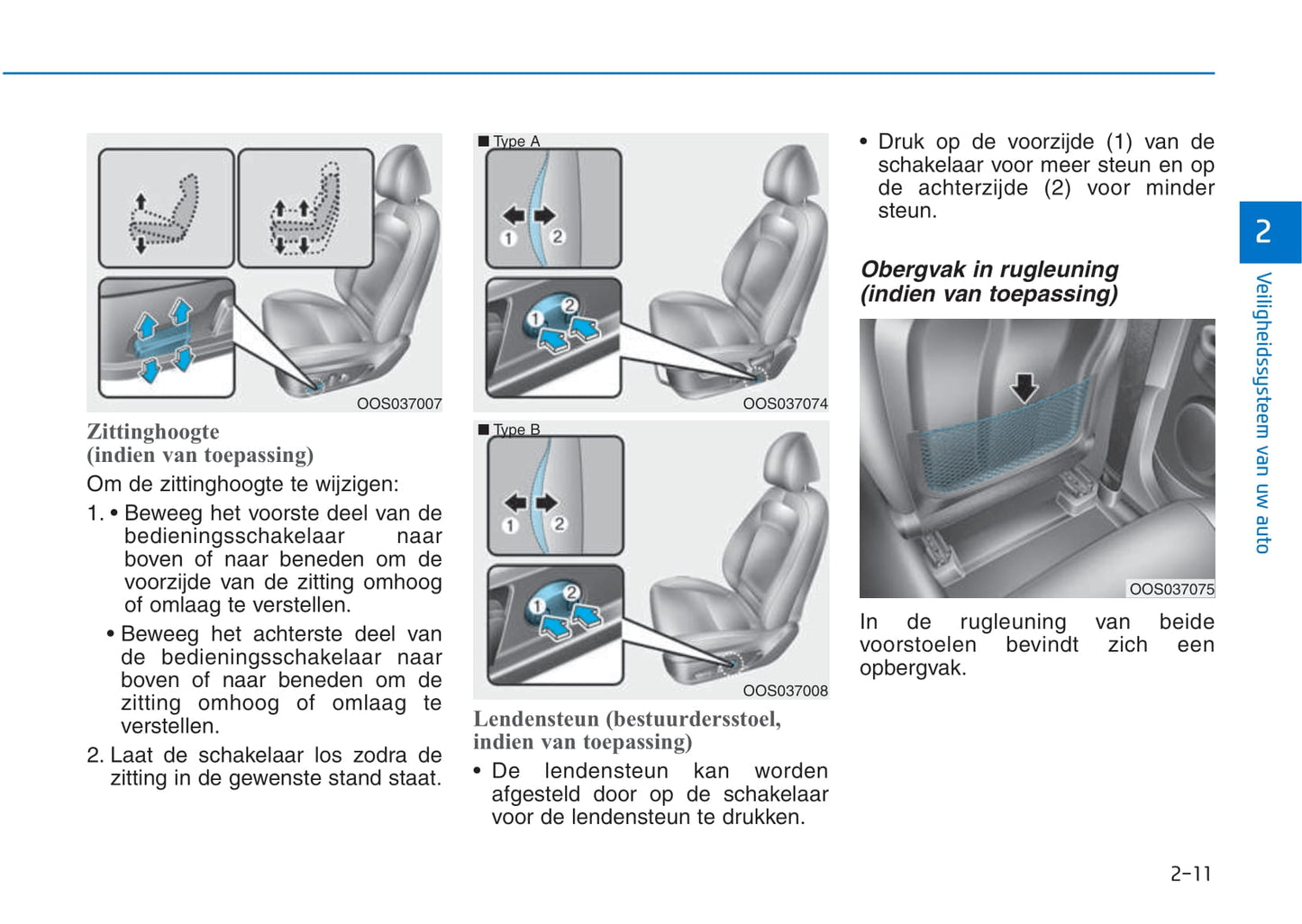 OOS037007

Zittinghoogte
(indien van toepassing)

Om de zittinghoogte te wijzigen:

1. • Beweeg het voorste deel van de bedieningsschakelaar naar boven of naar beneden om de voorzijde van de zitting omhoog of omlaag te verstellen.

• Beweeg het achterste deel van de bedieningsschakelaar naar boven of naar beneden om de zitting omhoog of omlaag te verstellen.

2. Laat de schakelaar los zodra de zitting in de gewenste stand staat.

■ Type A

1 2

1 2

OOS037074

■ Type B

1 2

1 2

OOS037008

Lendensteun (bestuurdersstoel, indien van toepassing)

• De lendensteun kan worden afgesteld door op de schakelaar voor de lendensteun te drukken.

• Druk op de voorzijde (1) van de schakelaar voor meer steun en op de achterzijde (2) voor minder steun.

Obergvak in rugleuning
(indien van toepassing)

OOS037075

In de rugleuning van beide voorstoelen bevindt zich een opbergvak.

2

Veiligheidssysteem van uw auto

2-11