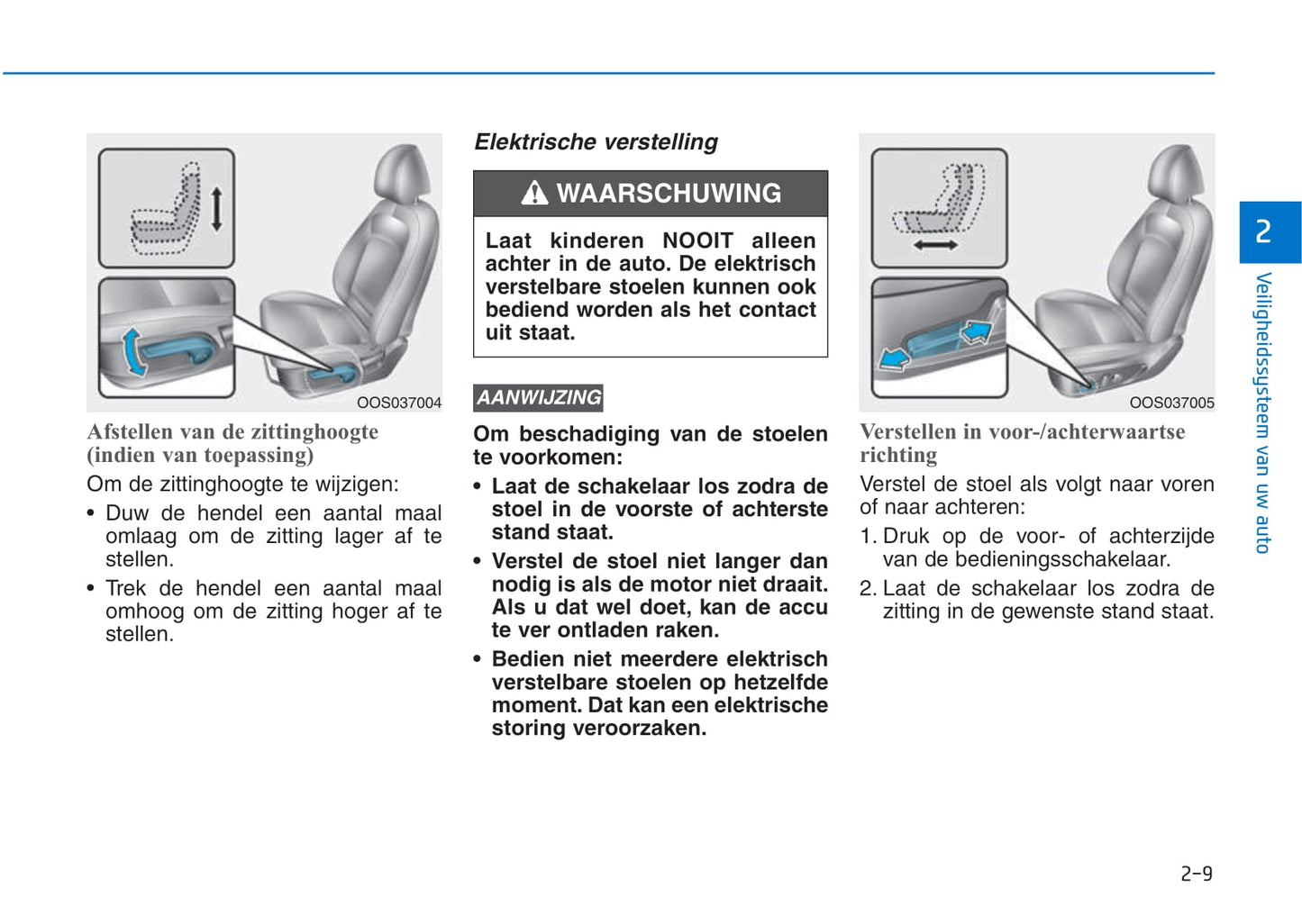 OOS037004

Afstellen van de zittinghoogte (indien van toepassing)

Om de zittinghoogte te wijzigen:

• Duw de hendel een aantal maal omlaag om de zitting lager af te stellen.

• Trek de hendel een aantal maal omhoog om de zitting hoger af te stellen.

Elektrische verstelling

WAARSCHUWING

Laat kinderen NOOIT alleen achter in de auto. De elektrisch verstelbare stoelen kunnen ook bediend worden als het contact uit staat.

AANWIJZING

Om beschadiging van de stoelen te voorkomen:

• Laat de schakelaar los zodra de stoel in de voorste of achterste stand staat.

• Verstel de stoel niet langer dan nodig is als de motor niet draait. Als u dat wel doet, kan de accu te ver ontladen raken.

• Bedien niet meerdere elektrisch verstelbare stoelen op hetzelfde moment. Dat kan een elektrische storing veroorzaken.

OOS037005

Verstellen in voor-/achterwaartse richting

Verstel de stoel als volgt naar voren of naar achteren:

1. Druk op de voor- of achterzijde van de bedieningsschakelaar.

2. Laat de schakelaar los zodra de zitting in de gewenste stand staat.

2

Veiligheidssysteem van uw auto

2-9