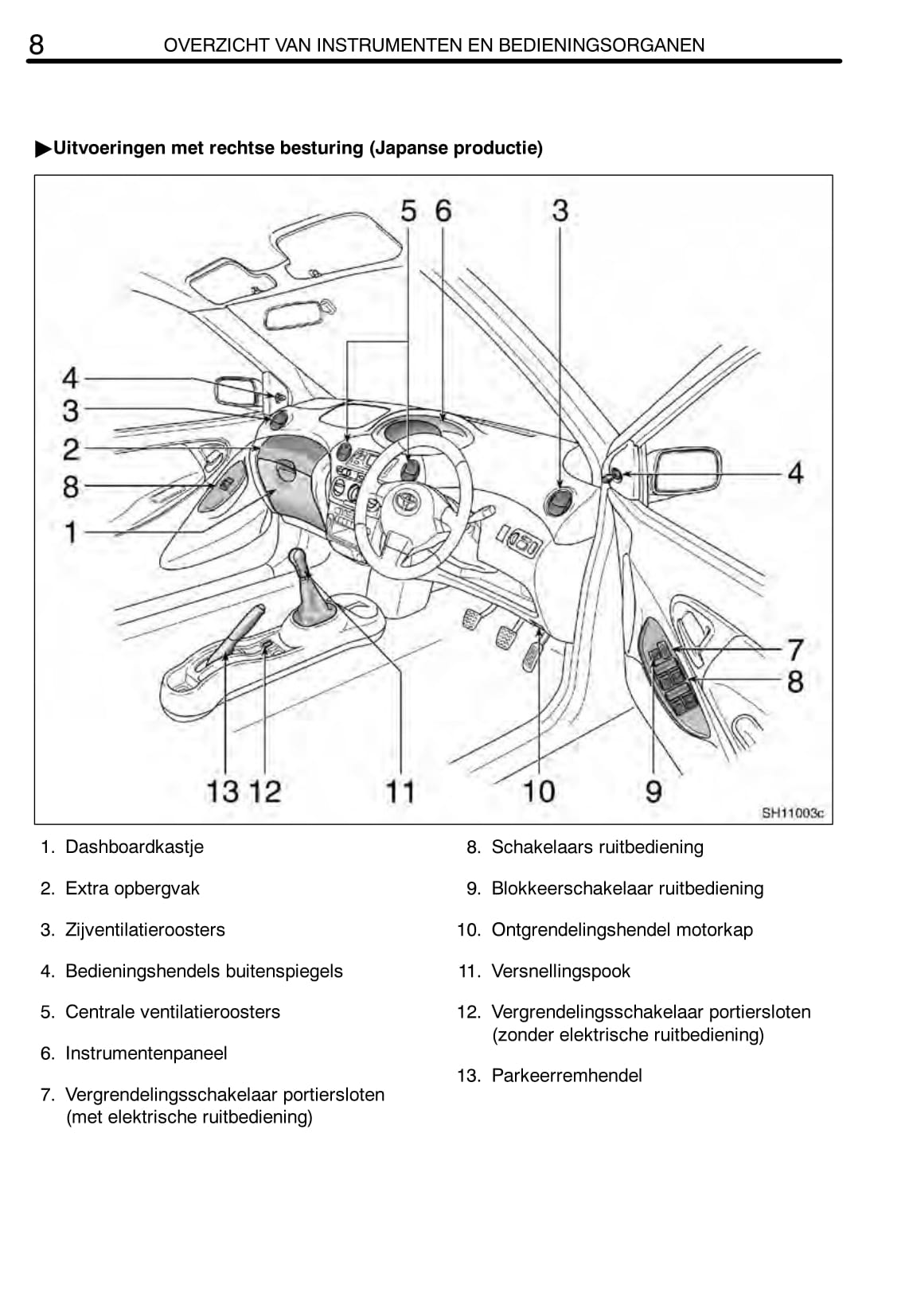 8 OVERZICHT VAN INSTRUMENTEN EN BEDIENINGSORGANEN

▶Uitvoeringen met rechtse besturing (Japanse productie)

5 6 3
4
3
2
8
1
4
7
8
13 12 11 10 9
SH11003c

1. Dashboardkastje
2. Extra opbergvak
3. Zijventilatieroosters
4. Bedieningshendels buitenspiegels
5. Centrale ventilatieroosters
6. Instrumentenpaneel
7. Vergrendelingsschakelaar portiersloten (met elektrische ruitbediening)

8. Schakelaars ruitbediening
9. Blokkeerschakelaar ruitbediening
10. Ontgrendelingshendel motorkap
11. Versnellingspook
12. Vergrendelingsschakelaar portiersloten (zonder elektrische ruitbediening)
13. Parkeerremhendel