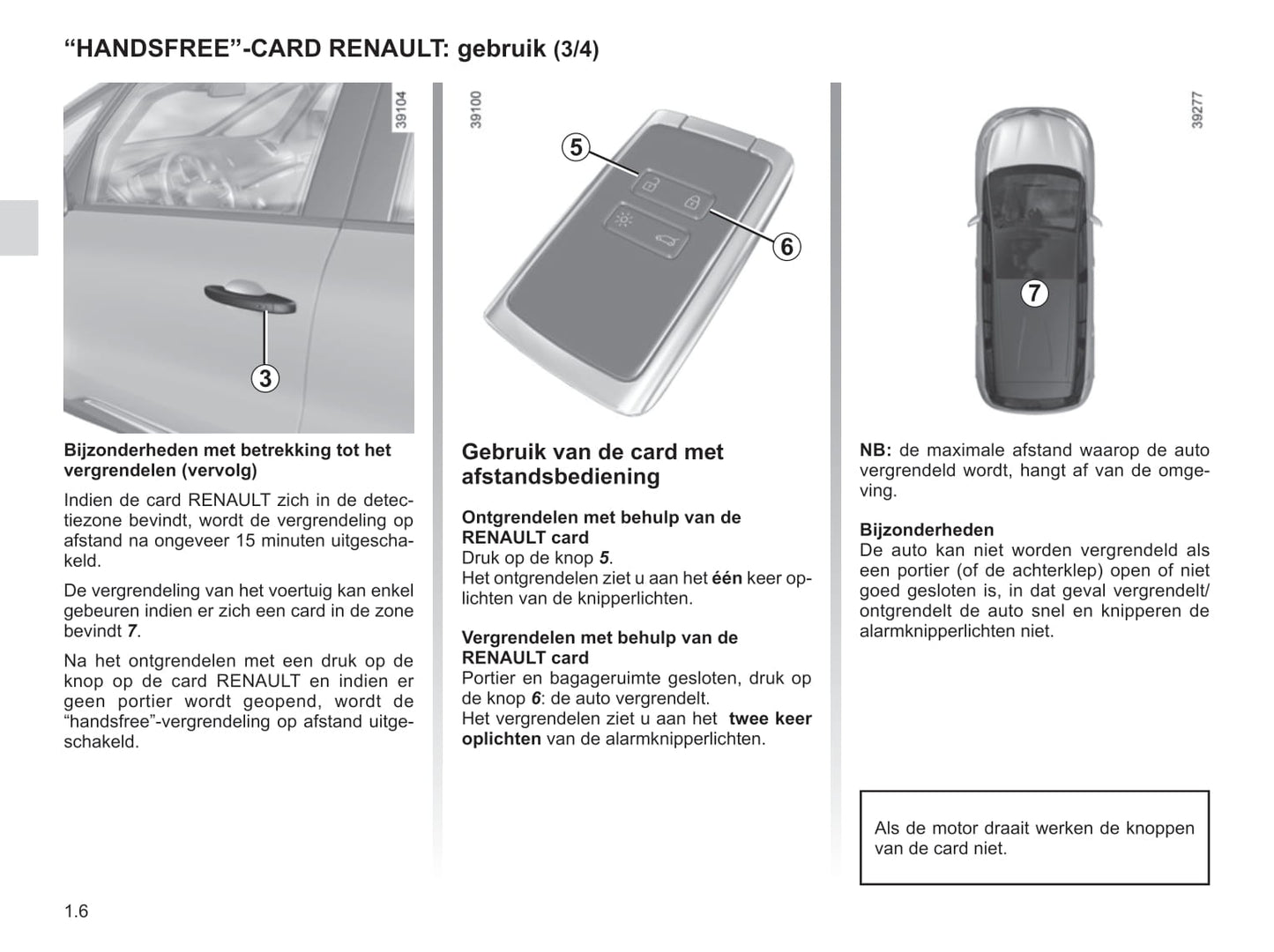 “HANDSFREE”-CARD RENAULT: gebruik (3/4)

39104

3

Bijzonderheden met betrekking tot het vergrendelen (vervolg)

Indien de card RENAULT zich in de detectiezone bevindt, wordt de vergrendeling op afstand na ongeveer 15 minuten uitgeschakeld.

De vergrendeling van het voertuig kan enkel gebeuren indien er zich een card in de zone bevindt 7.

Na het ontgrendelen met een druk op de knop op de card RENAULT en indien er geen portier wordt geopend, wordt de “handsfree”-vergrendeling op afstand uitgeschakeld.

39100

5

6

Gebruik van de card met afstandsbediening

Ontgrendelen met behulp van de RENAULT card
Druk op de knop 5.
Het ontgrendelen ziet u aan het één keer oplichten van de knipperlichten.

Vergrendelen met behulp van de RENAULT card
Portier en bagageruimte gesloten, druk op de knop 6: de auto vergrendelt.
Het vergrendelen ziet u aan het twee keer oplichten van de alarmknipperlichten.

39277

7

NB: de maximale afstand waarop de auto vergrendeld wordt, hangt af van de omgeving.

Bijzonderheden
De auto kan niet worden vergrendeld als een portier (of de achterklep) open of niet goed gesloten is, in dat geval vergrendelt/ontgrendelt de auto snel en knipperen de alarmknipperlichten niet.

Als de motor draait werken de knoppen van de card niet.

1.6