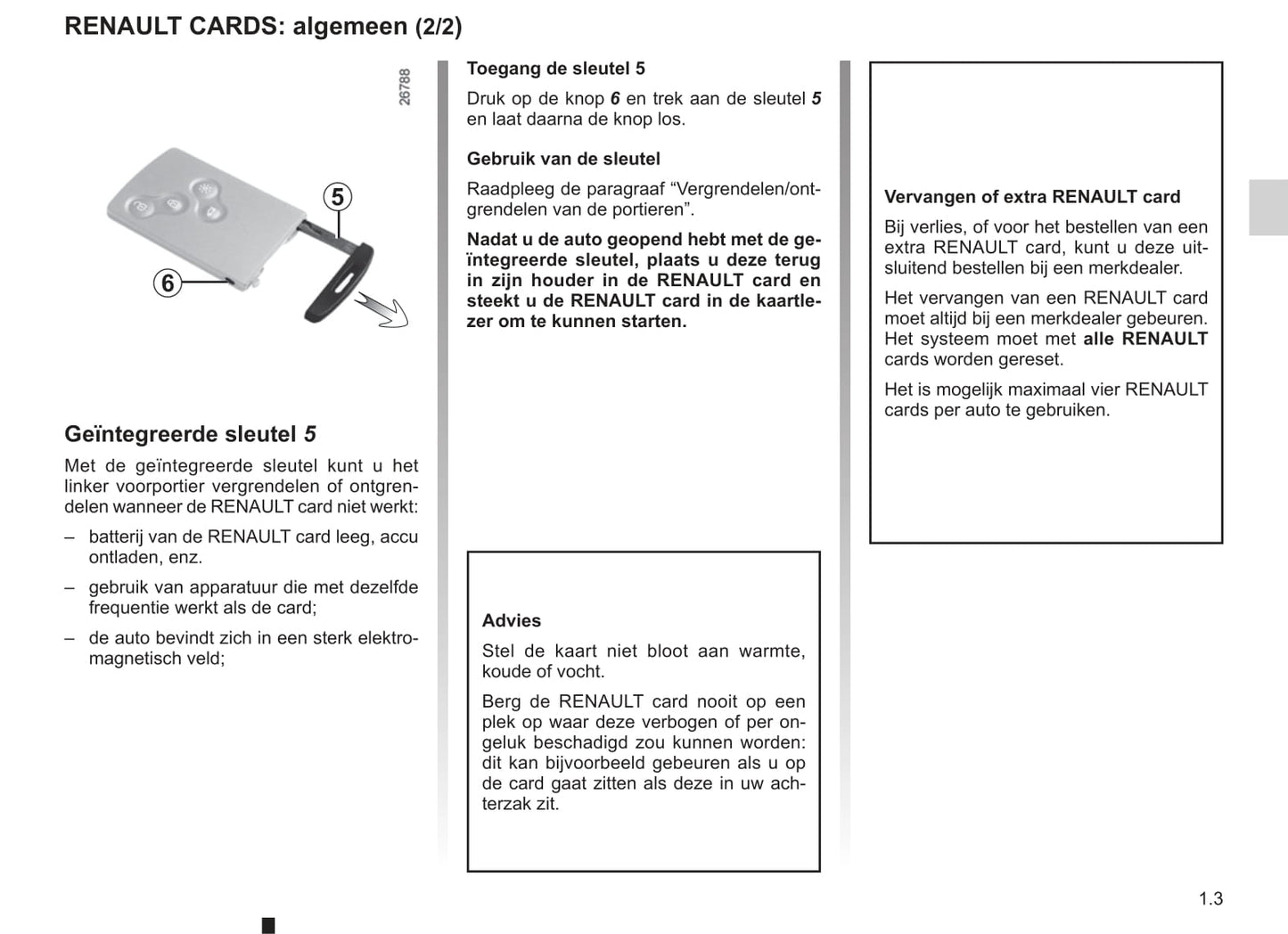 RENAULT CARDS: algemeen (2/2)

26788

5

6

Geïntegreerde sleutel 5

Met de geïntegreerde sleutel kunt u het linker voorportier vergrendelen of ontgrendelen wanneer de RENAULT card niet werkt:

– batterij van de RENAULT card leeg, accu ontladen, enz.

– gebruik van apparatuur die met dezelfde frequentie werkt als de card;

– de auto bevindt zich in een sterk elektromagnetisch veld;

Toegang de sleutel 5

Druk op de knop 6 en trek aan de sleutel 5 en laat daarna de knop los.

Gebruik van de sleutel

Raadpleeg de paragraaf “Vergrendelen/ontgrendelen van de portieren”.

Nadat u de auto geopend hebt met de geïntegreerde sleutel, plaats u deze terug in zijn houder in de RENAULT card en steekt u de RENAULT card in de kaartlezer om te kunnen starten.

Advies

Stel de kaart niet bloot aan warmte, koude of vocht.

Berg de RENAULT card nooit op een plek op waar deze verbogen of per ongeluk beschadigd zou kunnen worden: dit kan bijvoorbeeld gebeuren als u op de card gaat zitten als deze in uw achterzak zit.

Vervangen of extra RENAULT card

Bij verlies, of voor het bestellen van een extra RENAULT card, kunt u deze uitsluitend bestellen bij een merkdealer.

Het vervangen van een RENAULT card moet altijd bij een merkdealer gebeuren. Het systeem moet met alle RENAULT cards worden gereset.

Het is mogelijk maximaal vier RENAULT cards per auto te gebruiken.

1.3