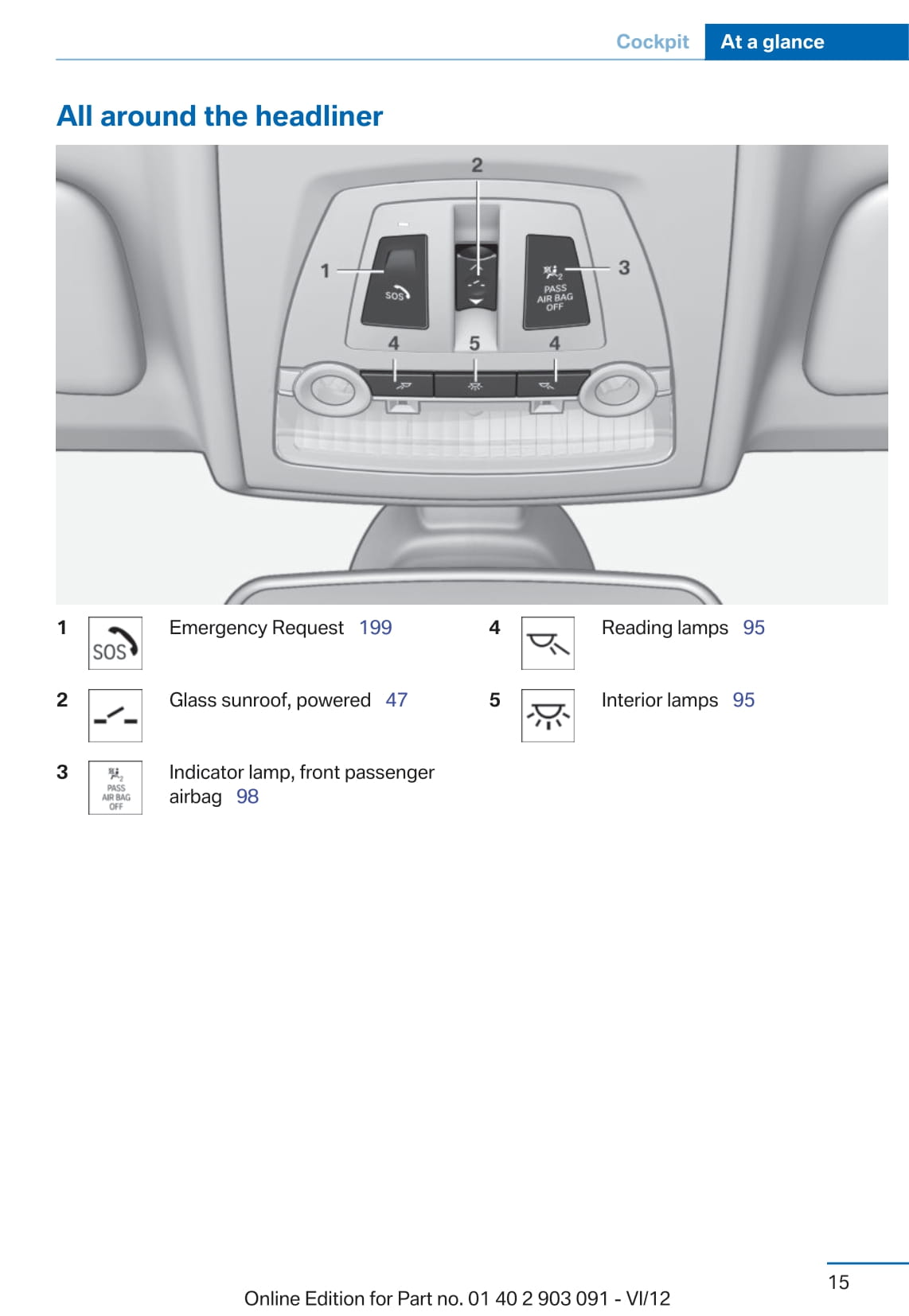 Cockpit At a glance

All around the headliner

2

1

SOS

PASS
AIR BAG
OFF

3

4 5 4

1 SOS Emergency Request 199

2 Glass sunroof, powered 47

3 PASS AIR BAG OFF Indicator lamp, front passenger airbag 98

4 Reading lamps 95

5 Interior lamps 95

15

Online Edition for Part no. 01 40 2 903 091 - VI/12