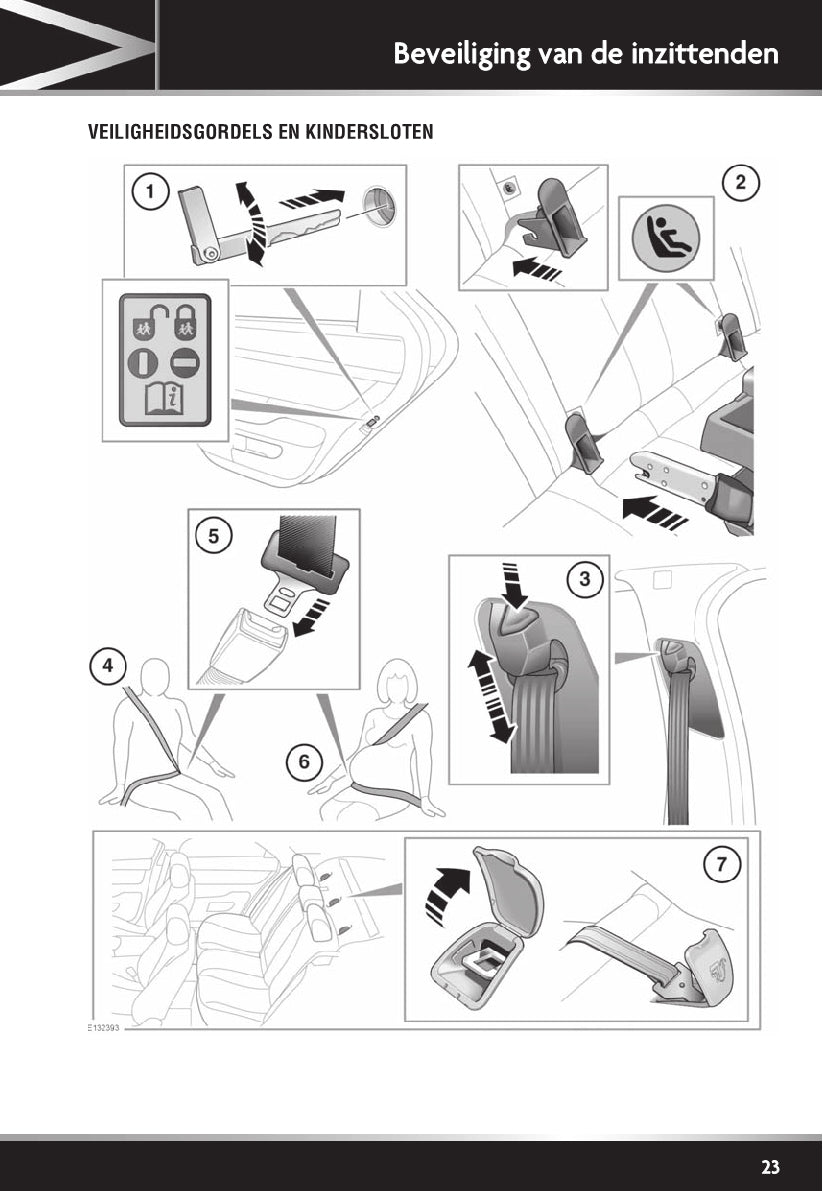 Beveiliging van de inzittenden

VEILIGHEIDSGORDELS EN KINDERSLOTEN

1

2

5

3

4

6

7

E132393

23