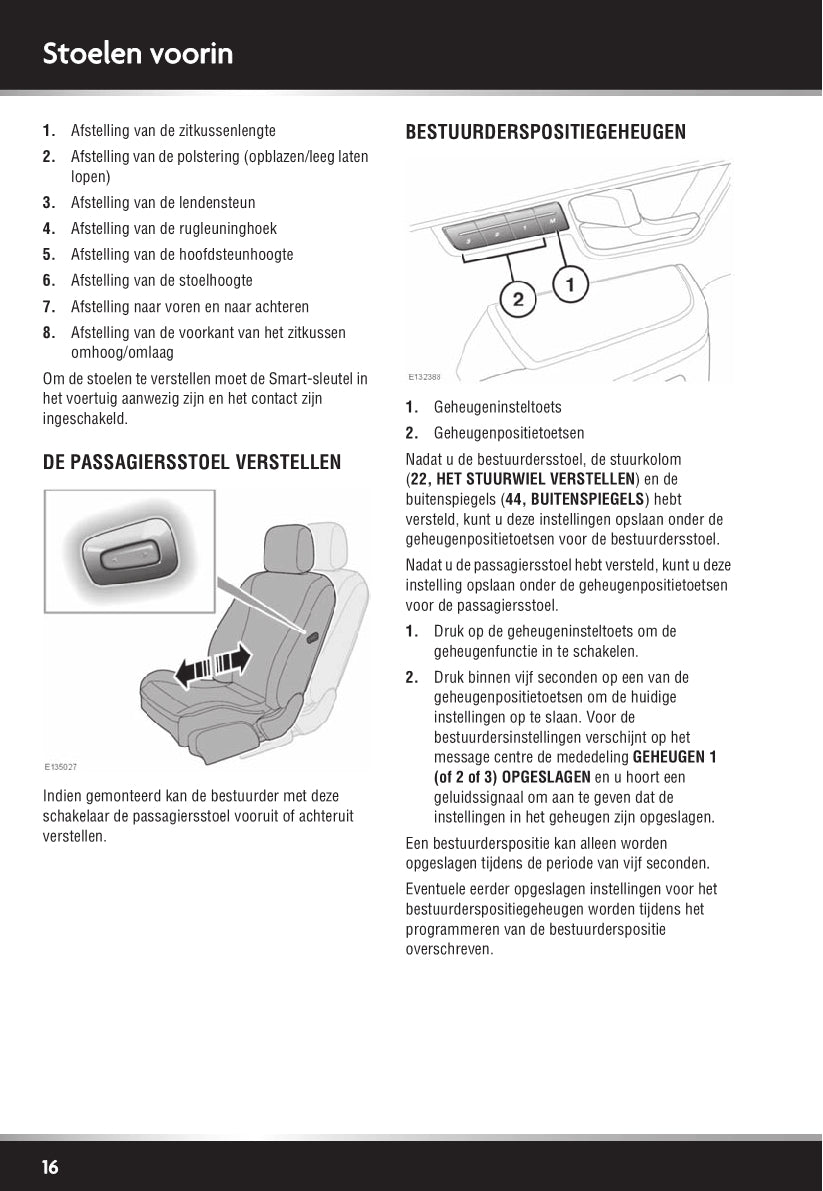 Stoelen voorin

1. Afstelling van de zitkussenlengte
2. Afstelling van de polstering (opblazen/leeg laten lopen)
3. Afstelling van de lendensteun
4. Afstelling van de rugleuninghoek
5. Afstelling van de hoofdsteunhoogte
6. Afstelling van de stoelhoogte
7. Afstelling naar voren en naar achteren
8. Afstelling van de voorkant van het zitkussen omhoog/omlaag

Om de stoelen te verstellen moet de Smart-sleutel in het voertuig aanwezig zijn en het contact zijn ingeschakeld.

DE PASSAGIERSSTOEL VERSTELLEN

E135027

Indien gemonteerd kan de bestuurder met deze schakelaar de passagiersstoel vooruit of achteruit verstellen.

BESTUURDERSPOSITIEGEHEUGEN

2 1

E132388

1. Geheugeninsteltoets
2. Geheugenpositietoetsen

Nadat u de bestuurdersstoel, de stuurkolom (22, HET STUURWIEL VERSTELLEN) en de buitenspiegels (44, BUITENSPIEGELS) hebt versteld, kunt u deze instellingen opslaan onder de geheugenpositietoetsen voor de bestuurdersstoel.

Nadat u de passagiersstoel hebt versteld, kunt u deze instelling opslaan onder de geheugenpositietoetsen voor de passagiersstoel.

1. Druk op de geheugeninsteltoets om de geheugenfunctie in te schakelen.
2. Druk binnen vijf seconden op een van de geheugenpositietoetsen om de huidige instellingen op te slaan. Voor de bestuurdersinstellingen verschijnt op het message centre de mededeling GEHEUGEN 1 (of 2 of 3) OPGESLAGEN en u hoort een geluidssignaal om aan te geven dat de instellingen in het geheugen zijn opgeslagen.

Een bestuurderspositie kan alleen worden opgeslagen tijdens de periode van vijf seconden.

Eventuele eerder opgeslagen instellingen voor het bestuurderspositiegeheugen worden tijdens het programmeren van de bestuurderspositie overschreven.

16