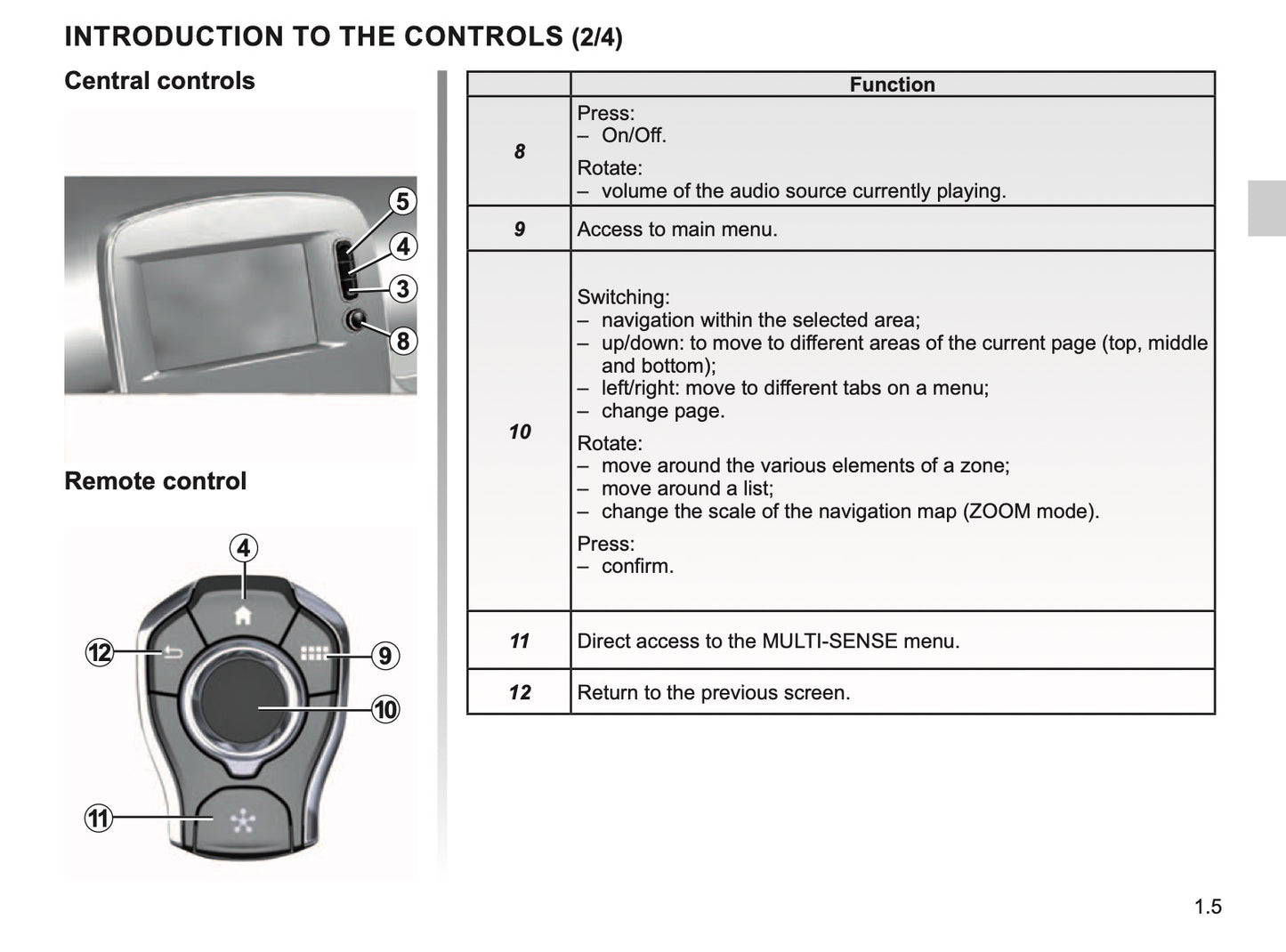 INTRODUCTION TO THE CONTROLS (2/4)

Central controls

5
4
3
8

Remote control

4
12
9
10
11

| | Function |
|---|---|
| 8 | Press:<br>– On/Off.<br>Rotate:<br>– volume of the audio source currently playing. |
| 9 | Access to main menu. |
| 10 | Switching:<br>– navigation within the selected area;<br>– up/down: to move to different areas of the current page (top, middle and bottom);<br>– left/right: move to different tabs on a menu;<br>– change page.<br>Rotate:<br>– move around the various elements of a zone;<br>– move around a list;<br>– change the scale of the navigation map (ZOOM mode).<br>Press:<br>– confirm. |
| 11 | Direct access to the MULTI-SENSE menu. |
| 12 | Return to the previous screen. |

1.5