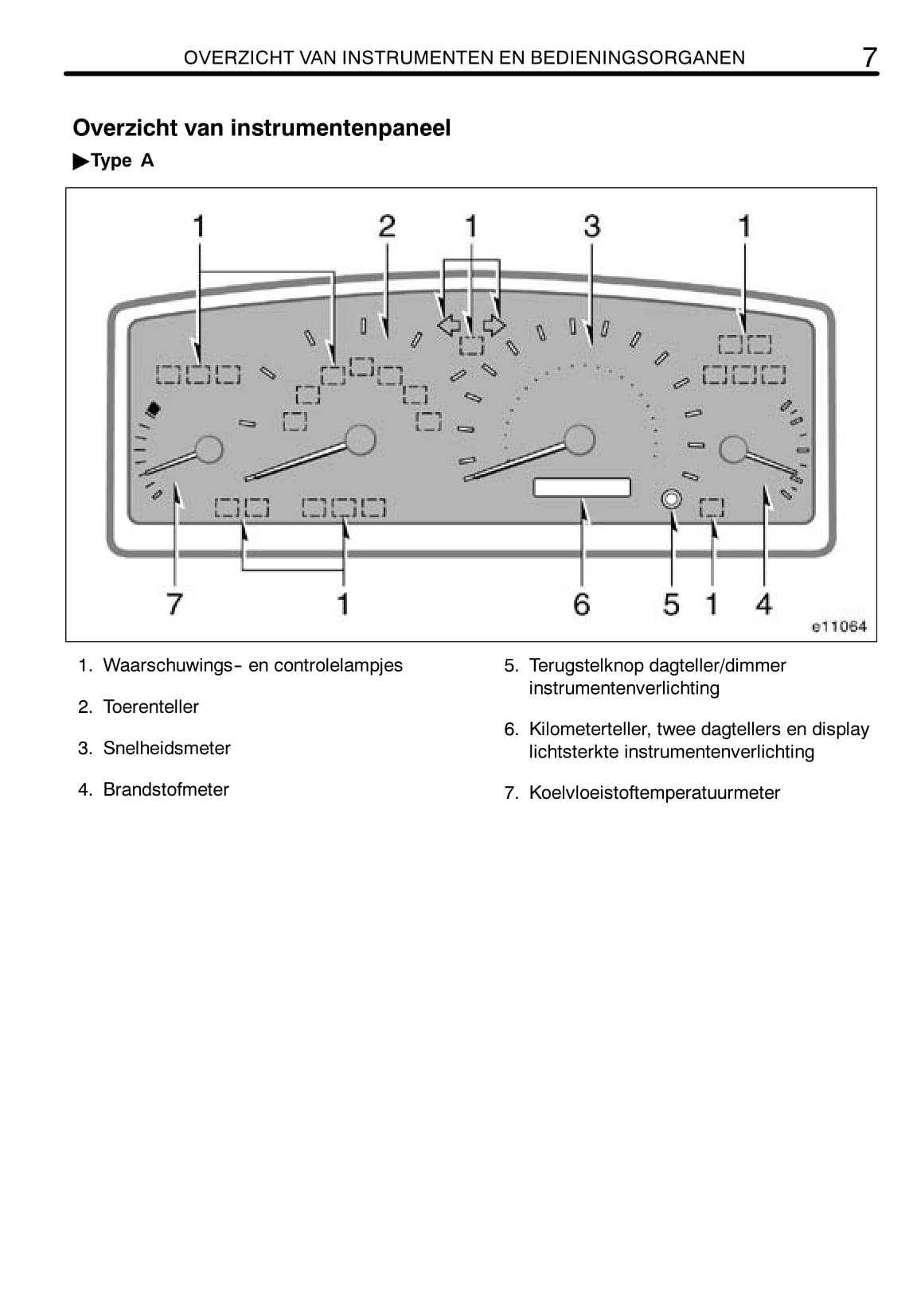 OVERZICHT VAN INSTRUMENTEN EN BEDIENINGSORGANEN 7

Overzicht van instrumentenpaneel

▶Type A

1 2 1 3 1

7 1 6 5 1 4

e11064

1. Waarschuwings- en controlelampjes

2. Toerenteller

3. Snelheidsmeter

4. Brandstofmeter

5. Terugstelknop dagteller/dimmer instrumentenverlichting

6. Kilometerteller, twee dagtellers en display lichtsterkte instrumentenverlichting

7. Koelvloeistoftemperatuurmeter