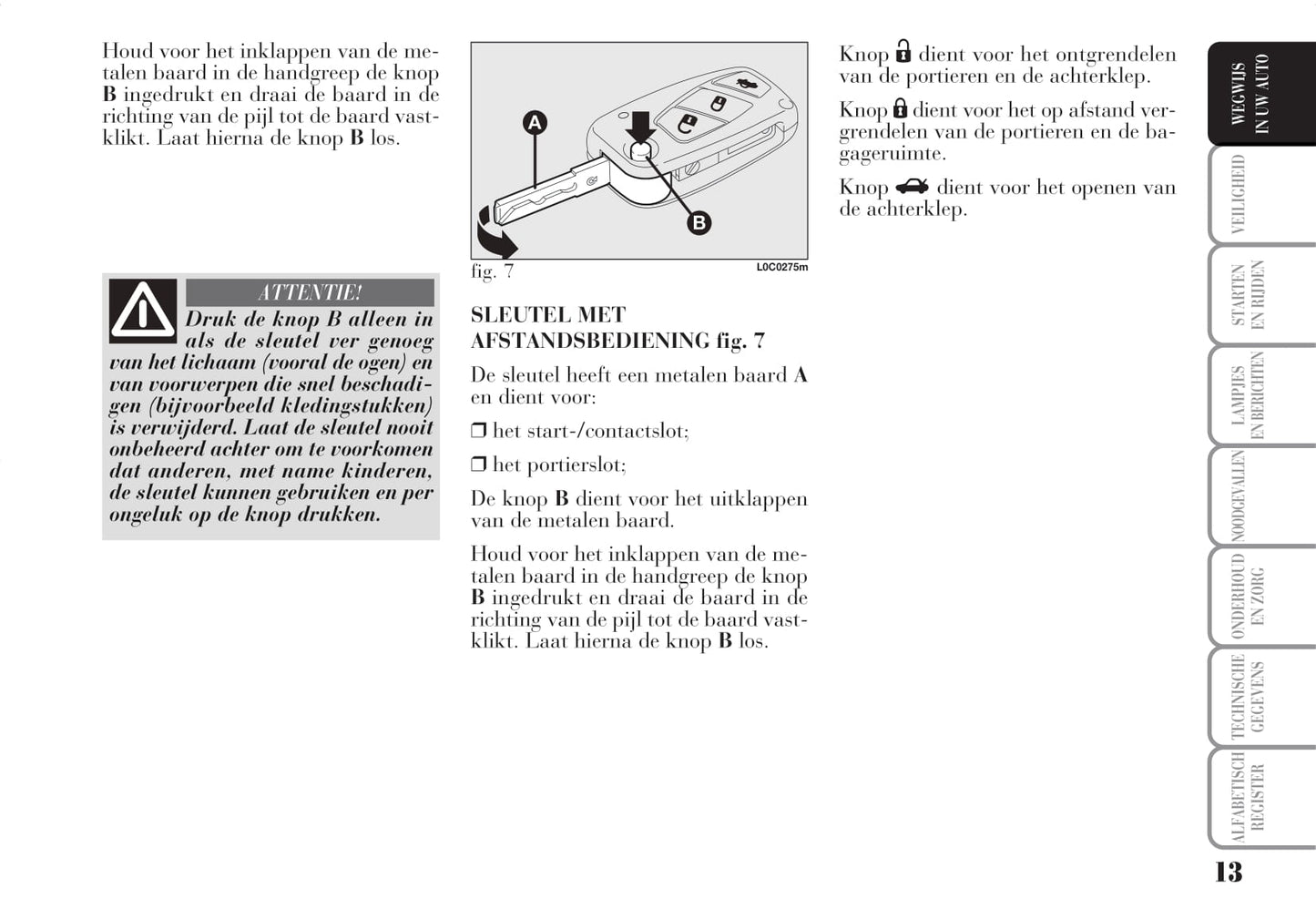 Houd voor het inklappen van de metalen baard in de handgreep de knop **B** ingedrukt en draai de baard in de richting van de pijl tot de baard vastklikt. Laat hierna de knop **B** los.

ATTENTIE!

Druk de knop B alleen in als de sleutel ver genoeg van het lichaam (vooral de ogen) en van voorwerpen die snel beschadigen (bijvoorbeeld kledingstukken) is verwijderd. Laat de sleutel nooit onbeheerd achter om te voorkomen dat anderen, met name kinderen, de sleutel kunnen gebruiken en per ongeluk op de knop drukken.

A

B

fig. 7

L0C0275m

SLEUTEL MET AFSTANDSBEDIENING fig. 7

De sleutel heeft een metalen baard **A** en dient voor:

❒ het start-/contactslot;

❒ het portierslot;

De knop **B** dient voor het uitklappen van de metalen baard.

Houd voor het inklappen van de metalen baard in de handgreep de knop **B** ingedrukt en draai de baard in de richting van de pijl tot de baard vastklikt. Laat hierna de knop **B** los.

Knop dient voor het ontgrendelen van de portieren en de achterklep.

Knop dient voor het op afstand vergrendelen van de portieren en de bagageruimte.

Knop dient voor het openen van de achterklep.

WEGWIJS IN UW AUTO

VEILIGHEID

STARTEN EN RIJDEN

LAMPJES EN BERICHTEN

NOODGEVALLEN

ONDERHOUD EN ZORG

TECHNISCHE GEGEVENS

ALFABETISCH REGISTER

13