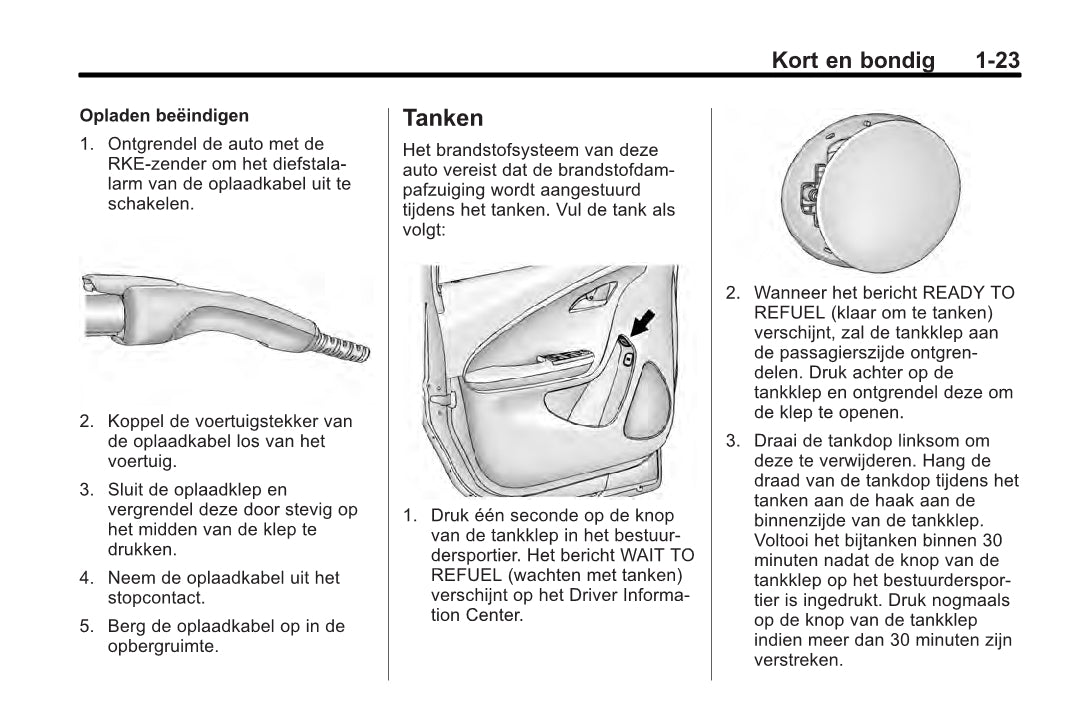 Kort en bondig 1-23

Opladen beëindigen

1. Ontgrendel de auto met de RKE-zender om het diefstalalarm van de oplaadkabel uit te schakelen.

2. Koppel de voertuigstekker van de oplaadkabel los van het voertuig.

3. Sluit de oplaadklep en vergrendel deze door stevig op het midden van de klep te drukken.

4. Neem de oplaadkabel uit het stopcontact.

5. Berg de oplaadkabel op in de opbergruimte.

Tanken

Het brandstofsysteem van deze auto vereist dat de brandstofdampafzuiging wordt aangestuurd tijdens het tanken. Vul de tank als volgt:

1. Druk één seconde op de knop van de tankklep in het bestuurdersportier. Het bericht WAIT TO REFUEL (wachten met tanken) verschijnt op het Driver Information Center.

2. Wanneer het bericht READY TO REFUEL (klaar om te tanken) verschijnt, zal de tankklep aan de passagierszijde ontgrendelen. Druk achter op de tankklep en ontgrendel deze om de klep te openen.

3. Draai de tankdop linksom om deze te verwijderen. Hang de draad van de tankdop tijdens het tanken aan de haak aan de binnenzijde van de tankklep. Voltooi het bijtanken binnen 30 minuten nadat de knop van de tankklep op het bestuurdersportier is ingedrukt. Druk nogmaals op de knop van de tankklep indien meer dan 30 minuten zijn verstreken.