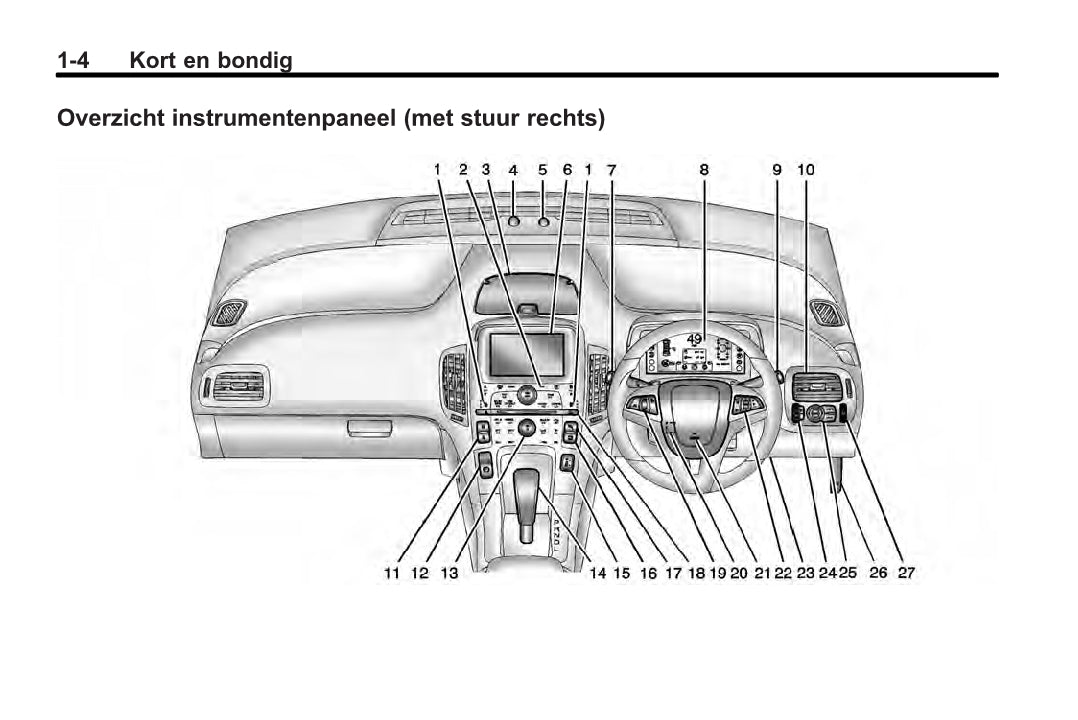 1-4 Kort en bondig

Overzicht instrumentenpaneel (met stuur rechts)

1 2 3 4 5 6 1 7 8 9 10

49

11 12 13 14 15 16 17 18 19 20 21 22 23 24 25 26 27