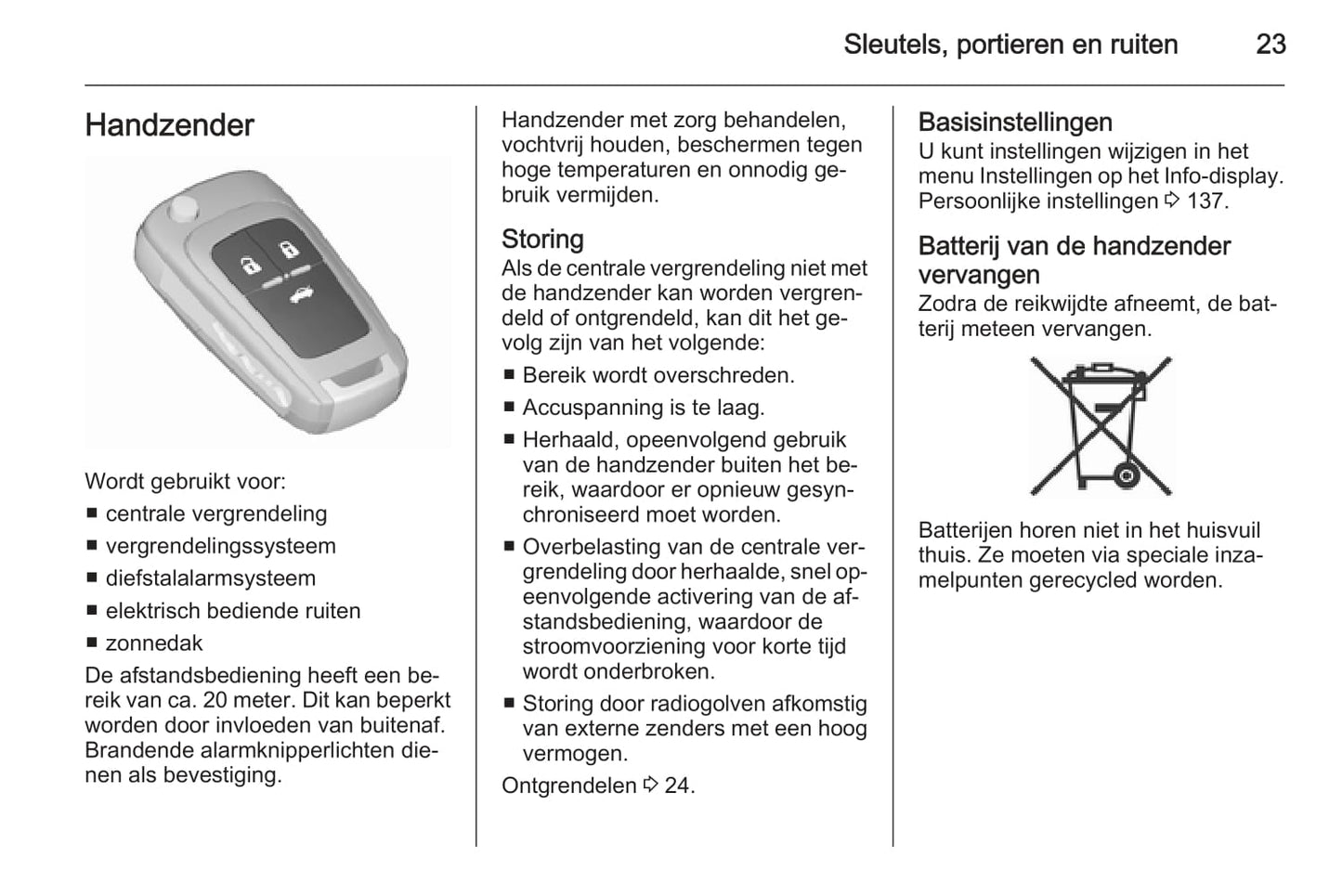 Sleutels, portieren en ruiten 23

Handzender

Wordt gebruikt voor:
■ centrale vergrendeling
■ vergrendelingssysteem
■ diefstalalarmsysteem
■ elektrisch bediende ruiten
■ zonnedak

De afstandsbediening heeft een bereik van ca. 20 meter. Dit kan beperkt worden door invloeden van buitenaf. Brandende alarmknipperlichten dienen als bevestiging.

Handzender met zorg behandelen, vochtvrij houden, beschermen tegen hoge temperaturen en onnodig gebruik vermijden.

Storing
Als de centrale vergrendeling niet met de handzender kan worden vergrendeld of ontgrendeld, kan dit het gevolg zijn van het volgende:
■ Bereik wordt overschreden.
■ Accuspanning is te laag.
■ Herhaald, opeenvolgend gebruik van de handzender buiten het bereik, waardoor er opnieuw gesynchroniseerd moet worden.
■ Overbelasting van de centrale vergrendeling door herhaalde, snel opeenvolgende activering van de afstandsbediening, waardoor de stroomvoorziening voor korte tijd wordt onderbroken.
■ Storing door radiogolven afkomstig van externe zenders met een hoog vermogen.

Ontgrendelen ⇨ 24.

Basisinstellingen
U kunt instellingen wijzigen in het menu Instellingen op het Info-display. Persoonlijke instellingen ⇨ 137.

Batterij van de handzender vervangen
Zodra de reikwijdte afneemt, de batterij meteen vervangen.

Batterijen horen niet in het huisvuil thuis. Ze moeten via speciale inzamelpunten gerecycled worden.