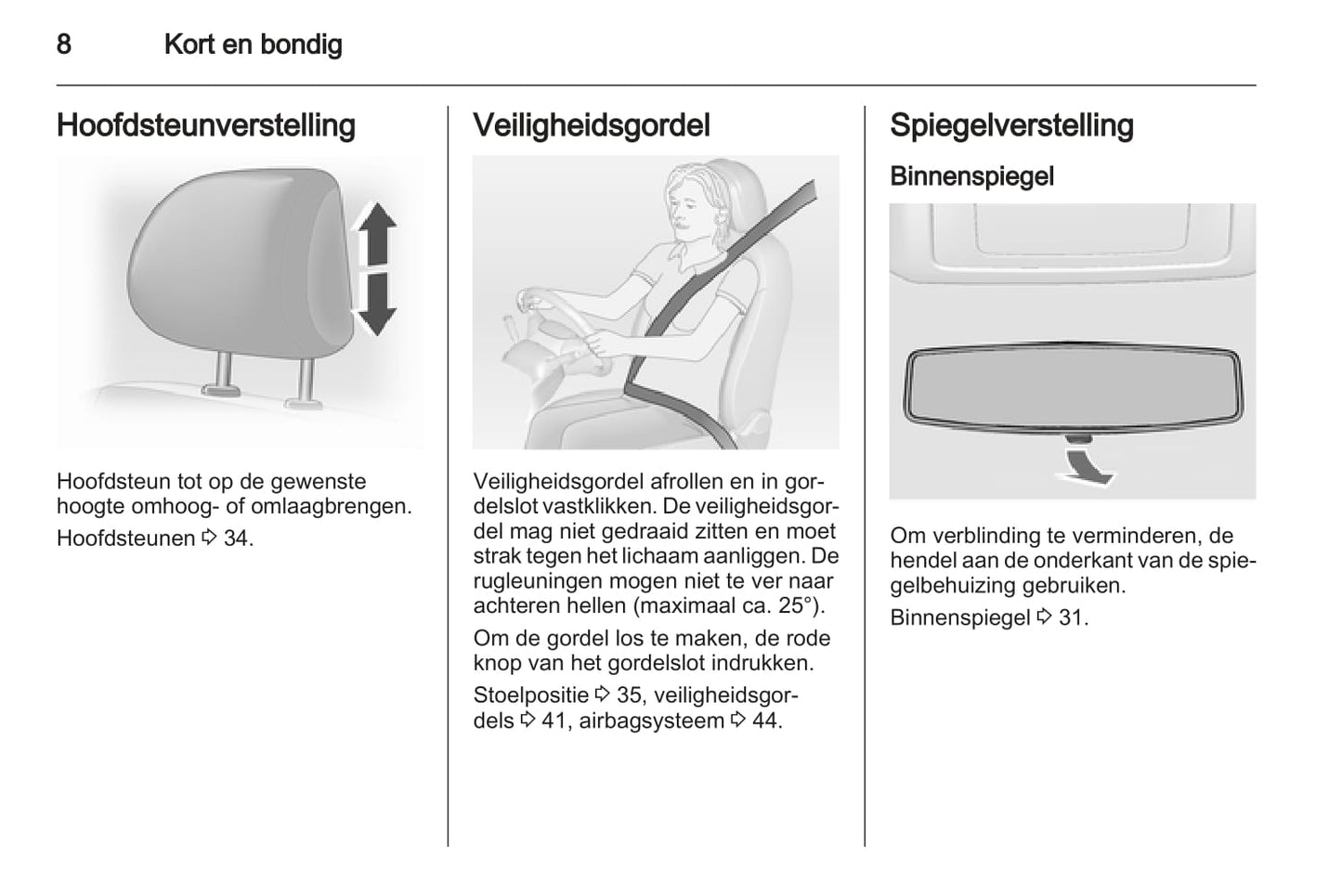 8 Kort en bondig

Hoofdsteunverstelling

Hoofdsteun tot op de gewenste hoogte omhoog- of omlaagbrengen.

Hoofdsteunen ⇨ 34.

Veiligheidsgordel

Veiligheidsgordel afrollen en in gordelslot vastklikken. De veiligheidsgordel mag niet gedraaid zitten en moet strak tegen het lichaam aanliggen. De rugleuningen mogen niet te ver naar achteren hellen (maximaal ca. 25°).

Om de gordel los te maken, de rode knop van het gordelslot indrukken.

Stoelpositie ⇨ 35, veiligheidsgordels ⇨ 41, airbagsysteem ⇨ 44.

Spiegelverstelling

Binnenspiegel

Om verblinding te verminderen, de hendel aan de onderkant van de spiegelbehuizing gebruiken.

Binnenspiegel ⇨ 31.