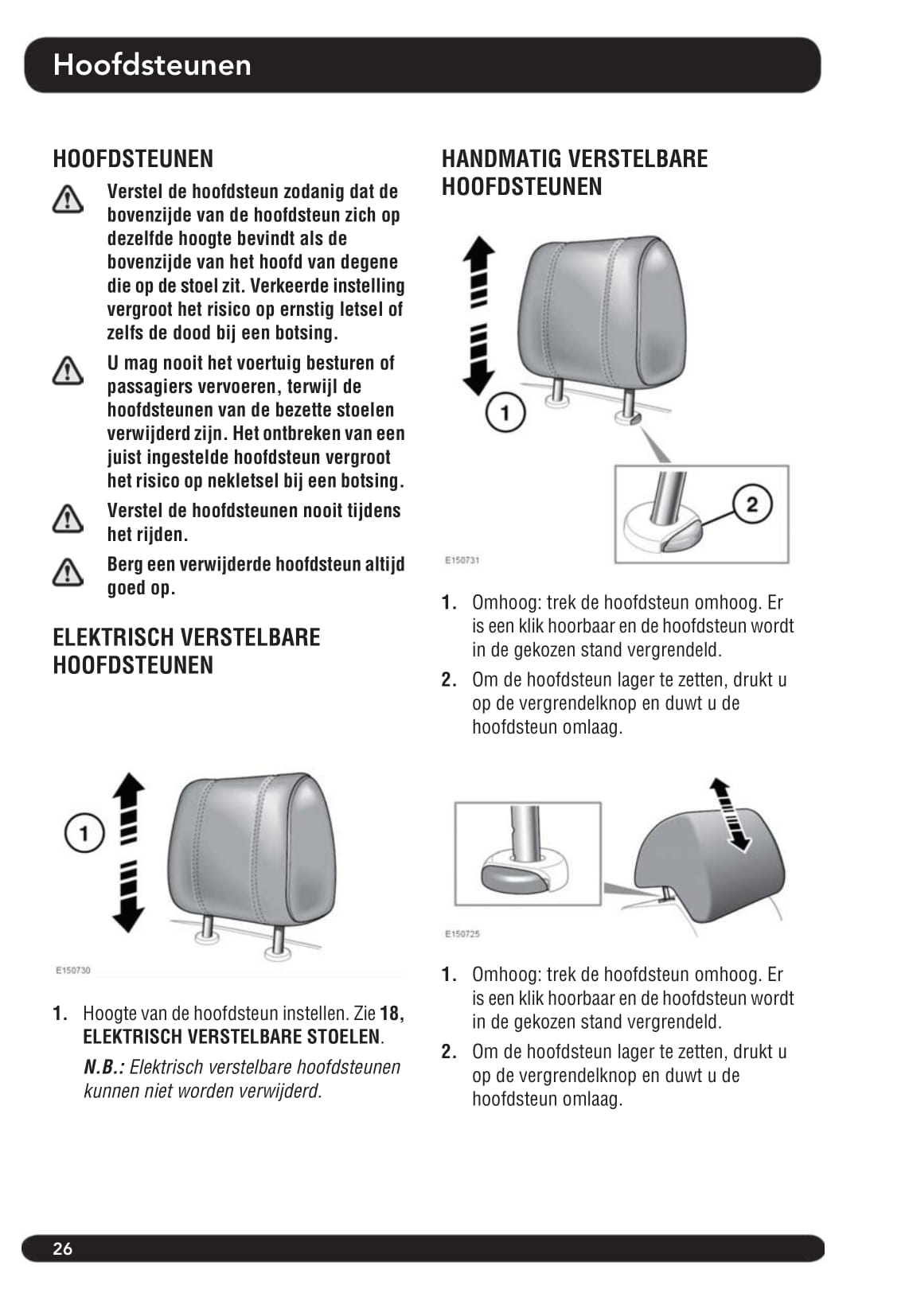 Hoofdsteunen

HOOFDSTEUNEN

Verstel de hoofdsteun zodanig dat de bovenzijde van de hoofdsteun zich op dezelfde hoogte bevindt als de bovenzijde van het hoofd van degene die op de stoel zit. Verkeerde instelling vergroot het risico op ernstig letsel of zelfs de dood bij een botsing.

U mag nooit het voertuig besturen of passagiers vervoeren, terwijl de hoofdsteunen van de bezette stoelen verwijderd zijn. Het ontbreken van een juist ingestelde hoofdsteun vergroot het risico op nekletsel bij een botsing.

Verstel de hoofdsteunen nooit tijdens het rijden.

Berg een verwijderde hoofdsteun altijd goed op.

ELEKTRISCH VERSTELBARE HOOFDSTEUNEN

1

E150730

1. Hoogte van de hoofdsteun instellen. Zie 18, ELEKTRISCH VERSTELBARE STOELEN.

N.B.: Elektrisch verstelbare hoofdsteunen kunnen niet worden verwijderd.

HANDMATIG VERSTELBARE HOOFDSTEUNEN

1

2

E150731

1. Omhoog: trek de hoofdsteun omhoog. Er is een klik hoorbaar en de hoofdsteun wordt in de gekozen stand vergrendeld.

2. Om de hoofdsteun lager te zetten, drukt u op de vergrendelknop en duwt u de hoofdsteun omlaag.

E150725

1. Omhoog: trek de hoofdsteun omhoog. Er is een klik hoorbaar en de hoofdsteun wordt in de gekozen stand vergrendeld.

2. Om de hoofdsteun lager te zetten, drukt u op de vergrendelknop en duwt u de hoofdsteun omlaag.

26