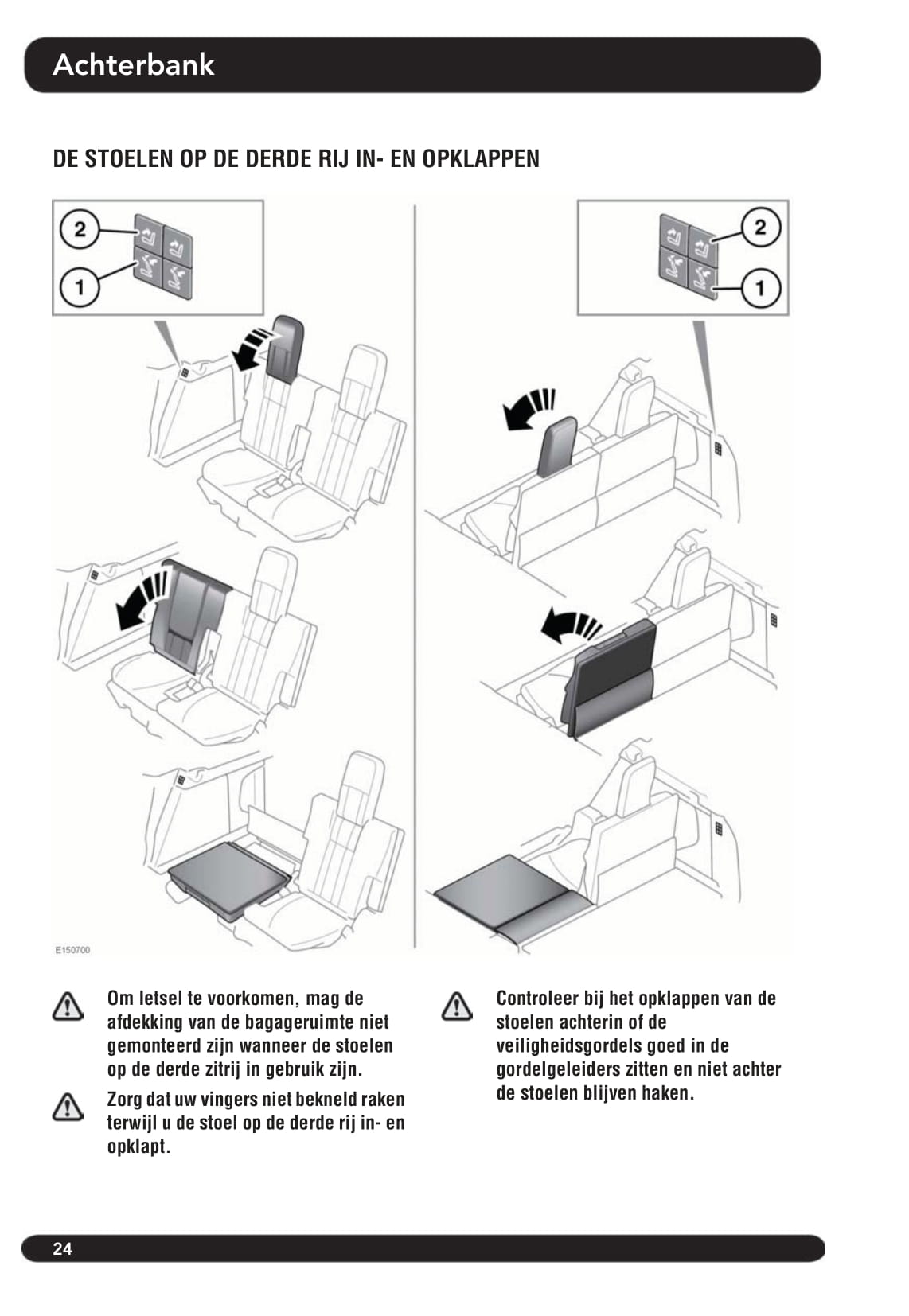 Achterbank

DE STOELEN OP DE DERDE RIJ IN- EN OPKLAPPEN

2

1

2

1

E150700

Om letsel te voorkomen, mag de afdekking van de bagageruimte niet gemonteerd zijn wanneer de stoelen op de derde zitrij in gebruik zijn.

Zorg dat uw vingers niet bekneld raken terwijl u de stoel op de derde rij in- en opklapt.

Controleer bij het opklappen van de stoelen achterin of de veiligheidsgordels goed in de gordelgeleiders zitten en niet achter de stoelen blijven haken.

24